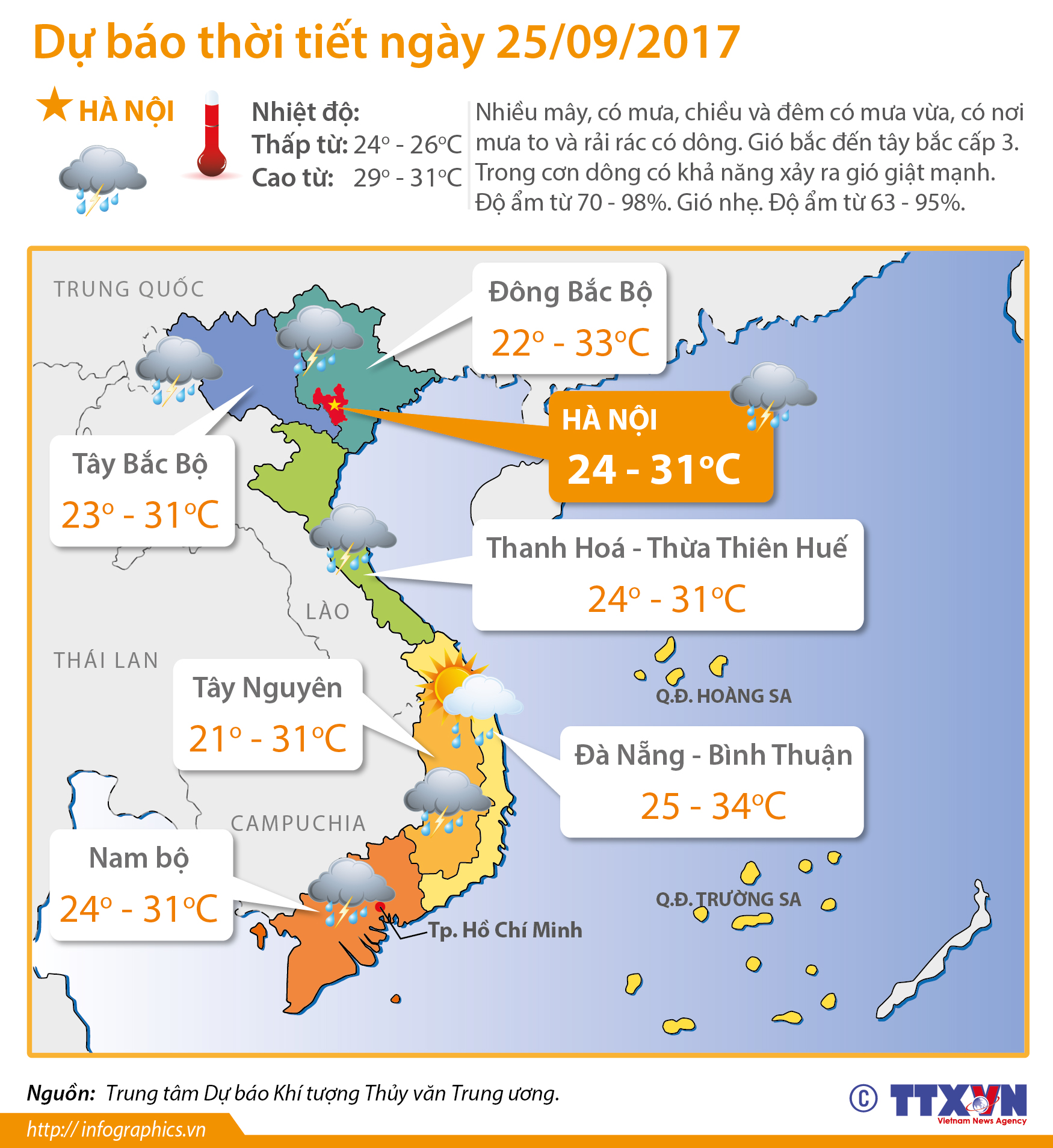 Dự báo thời tiết ngày 25/09/2017

HÀ NỘI

Nhiệt độ:
Thấp từ: 24° - 26°C
Cao từ: 29° - 31°C

Nhiều mây, có mưa, chiều và đêm có mưa vừa, có nơi mưa to và rải rác có dông. Gió bắc đến tây bắc cấp 3. Trong cơn dông có khả năng xảy ra gió giật mạnh. Độ ẩm từ 70 - 98%. Gió nhẹ. Độ ẩm từ 63 - 95%.

TRUNG QUỐC

Đông Bắc Bộ
22° - 33°C

HÀ NỘI
24 - 31°C

Tây Bắc Bộ
23° - 31°C

Thanh Hoá - Thừa Thiên Huế
24° - 31°C

LÀO

THÁI LAN

Tây Nguyên
21° - 31°C

Q.Đ. HOÀNG SA

Đà Nẵng - Bình Thuận
25 - 34°C

CAMPUCHIA

Nam bộ
24° - 31°C

Q.Đ. TRƯỜNG SA

Tp. Hồ Chí Minh

Nguồn: Trung tâm Dự báo Khí tượng Thủy văn Trung ương.

http:// infographics.vn

© TTXVN Vietnam News Agency