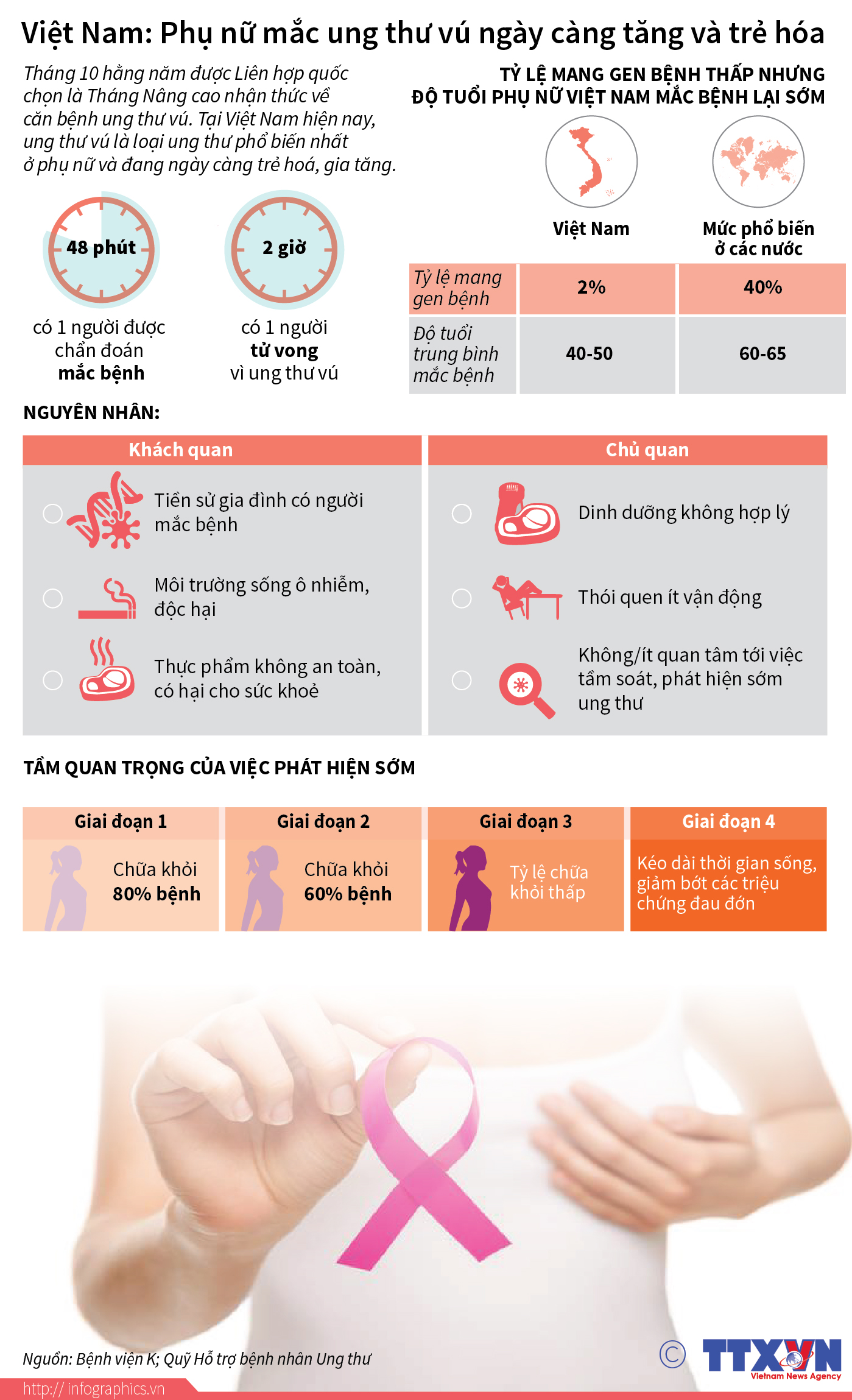 Việt Nam: Phụ nữ mắc ung thư vú ngày càng tăng và trẻ hóa

Tháng 10 hằng năm được Liên hợp quốc chọn là Tháng Nâng cao nhận thức về căn bệnh ung thư vú. Tại Việt Nam hiện nay, ung thư vú là loại ung thư phổ biến nhất ở phụ nữ và đang ngày càng trẻ hoá, gia tăng.

48 phút
có 1 người được chẩn đoán mắc bệnh

2 giờ
có 1 người tử vong vì ung thư vú

TỶ LỆ MANG GEN BỆNH THẤP NHƯNG ĐỘ TUỔI PHỤ NỮ VIỆT NAM MẮC BỆNH LẠI SỚM

| | Việt Nam | Mức phổ biến ở các nước |
|---|---|---|
| Tỷ lệ mang gen bệnh | 2% | 40% |
| Độ tuổi trung bình mắc bệnh | 40-50 | 60-65 |

NGUYÊN NHÂN:

Khách quan
Tiền sử gia đình có người mắc bệnh
Môi trường sống ô nhiễm, độc hại
Thực phẩm không an toàn, có hại cho sức khoẻ

Chủ quan
Dinh dưỡng không hợp lý
Thói quen ít vận động
Không/ít quan tâm tới việc tầm soát, phát hiện sớm ung thư

TẦM QUAN TRỌNG CỦA VIỆC PHÁT HIỆN SỚM

Giai đoạn 1
Chữa khỏi 80% bệnh

Giai đoạn 2
Chữa khỏi 60% bệnh

Giai đoạn 3
Tỷ lệ chữa khỏi thấp

Giai đoạn 4
Kéo dài thời gian sống, giảm bớt các triệu chứng đau đớn

Nguồn: Bệnh viện K; Quỹ Hỗ trợ bệnh nhân Ung thư
© TTXVN Vietnam News Agency
http:// infographics.vn