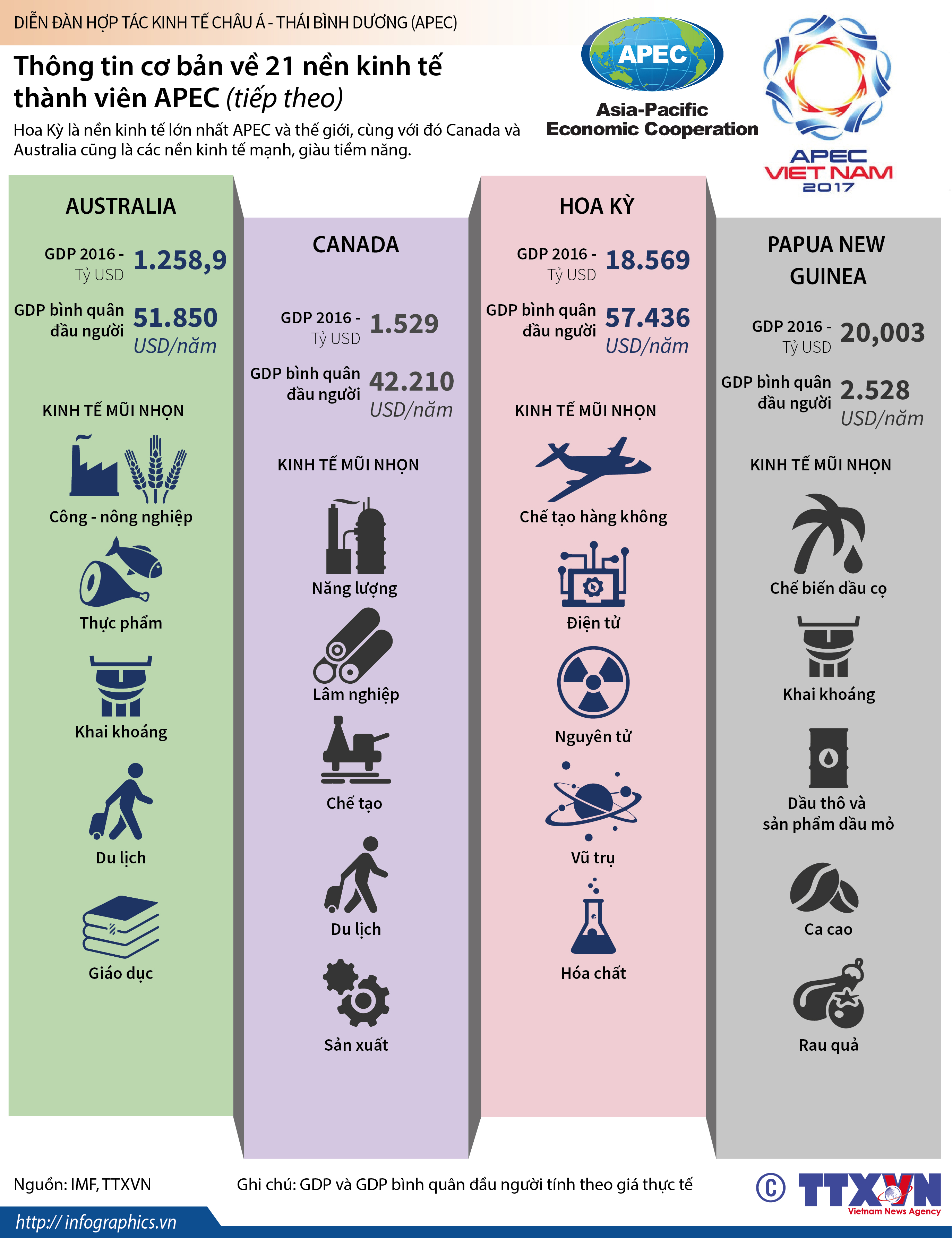 DIỄN ĐÀN HỢP TÁC KINH TẾ CHÂU Á - THÁI BÌNH DƯƠNG (APEC)

Thông tin cơ bản về 21 nền kinh tế thành viên APEC (tiếp theo)

Hoa Kỳ là nền kinh tế lớn nhất APEC và thế giới, cùng với đó Canada và Australia cũng là các nền kinh tế mạnh, giàu tiềm năng.

APEC
Asia-Pacific Economic Cooperation

APEC VIET NAM 2017

AUSTRALIA

GDP 2016 - Tỷ USD 1.258,9

GDP bình quân đầu người 51.850 USD/năm

KINH TẾ MŨI NHỌN

Công - nông nghiệp

Thực phẩm

Khai khoáng

Du lịch

Giáo dục

CANADA

GDP 2016 - Tỷ USD 1.529

GDP bình quân đầu người 42.210 USD/năm

KINH TẾ MŨI NHỌN

Năng lượng

Lâm nghiệp

Chế tạo

Du lịch

Sản xuất

HOA KỲ

GDP 2016 - Tỷ USD 18.569

GDP bình quân đầu người 57.436 USD/năm

KINH TẾ MŨI NHỌN

Chế tạo hàng không

Điện tử

Nguyên tử

Vũ trụ

Hóa chất

PAPUA NEW GUINEA

GDP 2016 - Tỷ USD 20,003

GDP bình quân đầu người 2.528 USD/năm

KINH TẾ MŨI NHỌN

Chế biến dầu cọ

Khai khoáng

Dầu thô và sản phẩm dầu mỏ

Ca cao

Rau quả

Nguồn: IMF, TTXVN

Ghi chú: GDP và GDP bình quân đầu người tính theo giá thực tế

© TTXVN Vietnam News Agency

http:// infographics.vn