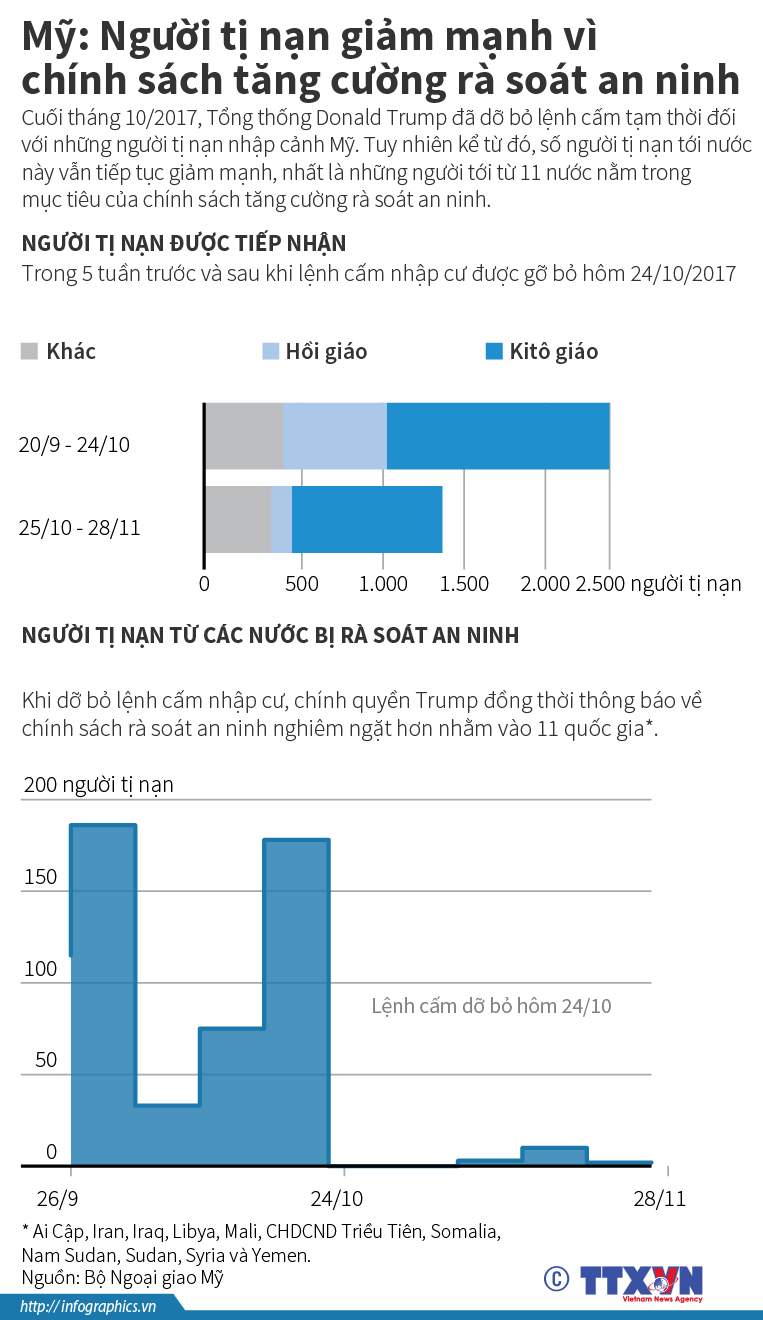 Mỹ: Người tị nạn giảm mạnh vì chính sách tăng cường rà soát an ninh

Cuối tháng 10/2017, Tổng thống Donald Trump đã dỡ bỏ lệnh cấm tạm thời đối với những người tị nạn nhập cảnh Mỹ. Tuy nhiên kể từ đó, số người tị nạn tới nước này vẫn tiếp tục giảm mạnh, nhất là những người tới từ 11 nước nằm trong mục tiêu của chính sách tăng cường rà soát an ninh.

NGƯỜI TỊ NẠN ĐƯỢC TIẾP NHẬN

Trong 5 tuần trước và sau khi lệnh cấm nhập cư được gỡ bỏ hôm 24/10/2017

Khác Hồi giáo Kitô giáo

20/9 - 24/10

25/10 - 28/11

0 500 1.000 1.500 2.000 2.500 người tị nạn

NGƯỜI TỊ NẠN TỪ CÁC NƯỚC BỊ RÀ SOÁT AN NINH

Khi dỡ bỏ lệnh cấm nhập cư, chính quyền Trump đồng thời thông báo về chính sách rà soát an ninh nghiêm ngặt hơn nhằm vào 11 quốc gia*.

200 người tị nạn

150

100

50

0

Lệnh cấm dỡ bỏ hôm 24/10

26/9 24/10 28/11

* Ai Cập, Iran, Iraq, Libya, Mali, CHDCND Triều Tiên, Somalia, Nam Sudan, Sudan, Syria và Yemen.
Nguồn: Bộ Ngoại giao Mỹ

http://infographics.vn

© TTXVN Vietnam News Agency