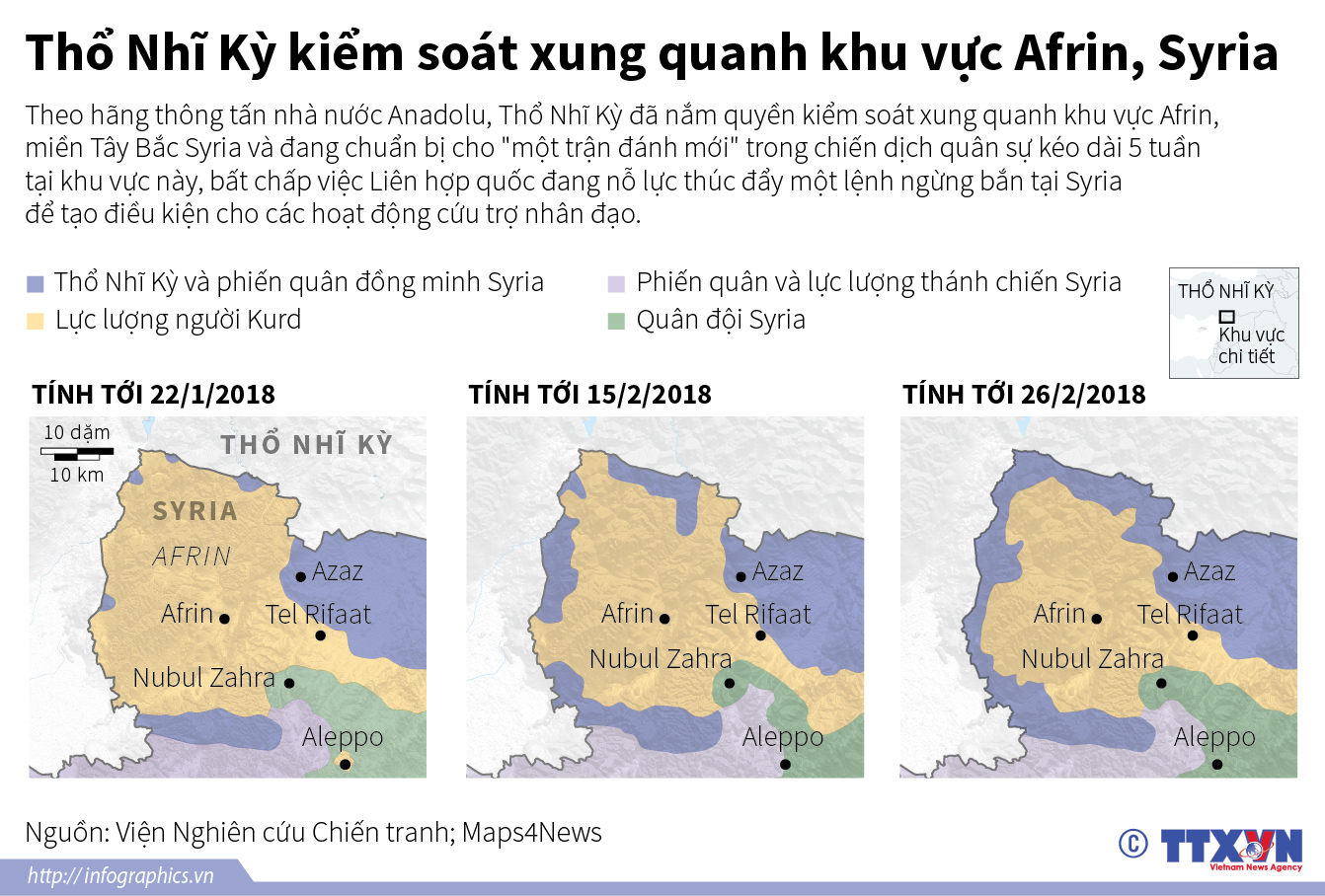 Thổ Nhĩ Kỳ kiểm soát xung quanh khu vực Afrin, Syria

Theo hãng thông tấn nhà nước Anadolu, Thổ Nhĩ Kỳ đã nắm quyền kiểm soát xung quanh khu vực Afrin, miền Tây Bắc Syria và đang chuẩn bị cho "một trận đánh mới" trong chiến dịch quân sự kéo dài 5 tuần tại khu vực này, bất chấp việc Liên hợp quốc đang nỗ lực thúc đẩy một lệnh ngừng bắn tại Syria để tạo điều kiện cho các hoạt động cứu trợ nhân đạo.

Thổ Nhĩ Kỳ và phiến quân đồng minh Syria
Lực lượng người Kurd
Phiến quân và lực lượng thánh chiến Syria
Quân đội Syria

THỔ NHĨ KỲ
Khu vực chi tiết

TÍNH TỚI 22/1/2018
10 dặm
10 km
THỔ NHĨ KỲ
SYRIA
AFRIN
Azaz
Afrin
Tel Rifaat
Nubul Zahra
Aleppo

TÍNH TỚI 15/2/2018
Azaz
Afrin
Tel Rifaat
Nubul Zahra
Aleppo

TÍNH TỚI 26/2/2018
Azaz
Afrin
Tel Rifaat
Nubul Zahra
Aleppo

Nguồn: Viện Nghiên cứu Chiến tranh; Maps4News

http://infographics.vn
© TTXVN
Vietnam News Agency