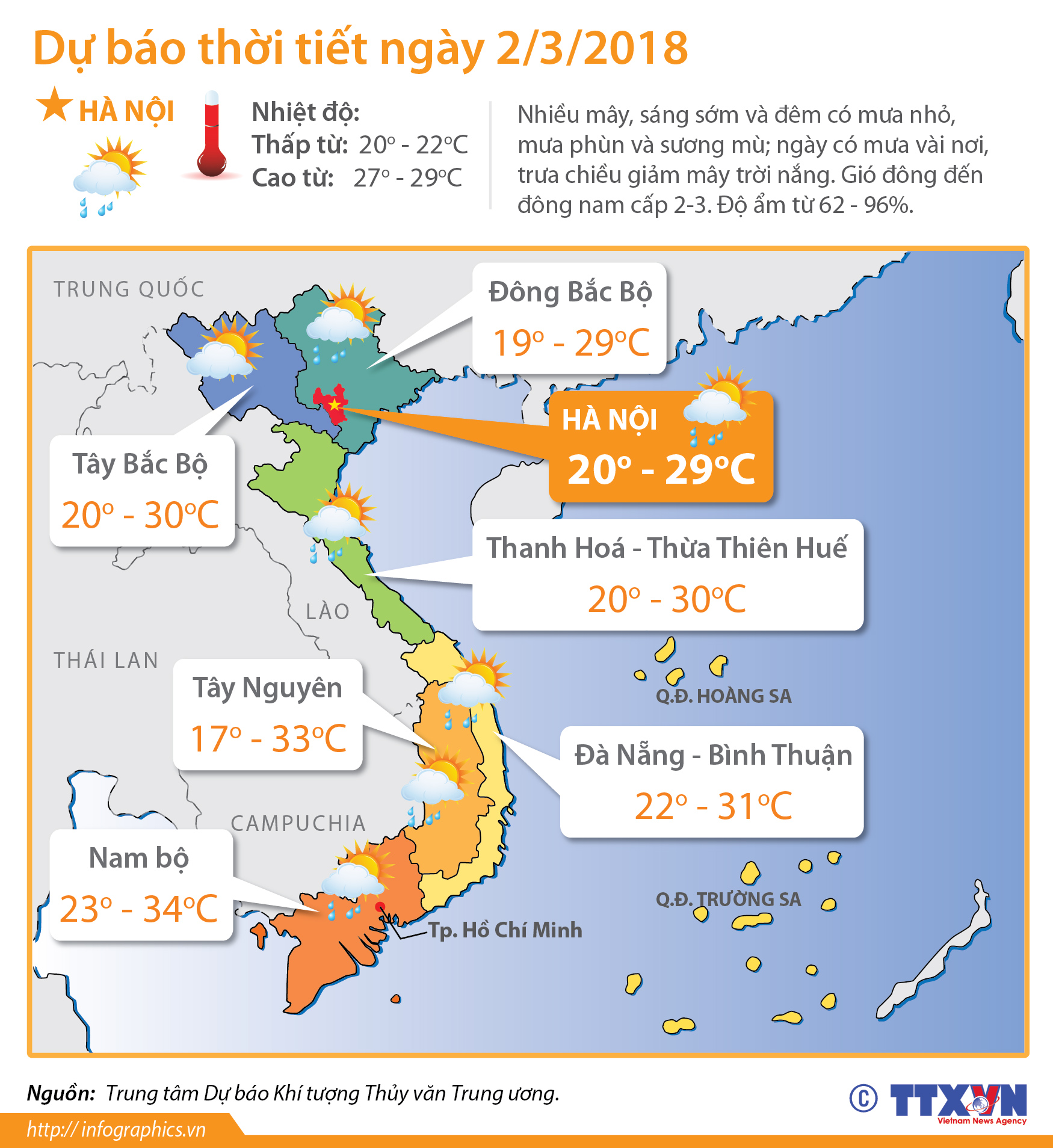 Dự báo thời tiết ngày 2/3/2018

HÀ NỘI

Nhiệt độ:
Thấp từ: 20° - 22°C
Cao từ: 27° - 29°C

Nhiều mây, sáng sớm và đêm có mưa nhỏ, mưa phùn và sương mù; ngày có mưa vài nơi, trưa chiều giảm mây trời nắng. Gió đông đến đông nam cấp 2-3. Độ ẩm từ 62 - 96%.

TRUNG QUỐC

Đông Bắc Bộ
19° - 29°C

HÀ NỘI
20° - 29°C

Tây Bắc Bộ
20° - 30°C

Thanh Hoá - Thừa Thiên Huế
20° - 30°C

LÀO

THÁI LAN

Tây Nguyên
17° - 33°C

Q.Đ. HOÀNG SA

Đà Nẵng - Bình Thuận
22° - 31°C

CAMPUCHIA

Nam bộ
23° - 34°C

Q.Đ. TRƯỜNG SA

Tp. Hồ Chí Minh

Nguồn: Trung tâm Dự báo Khí tượng Thủy văn Trung ương.

http:// infographics.vn

© TTXVN
Vietnam News Agency