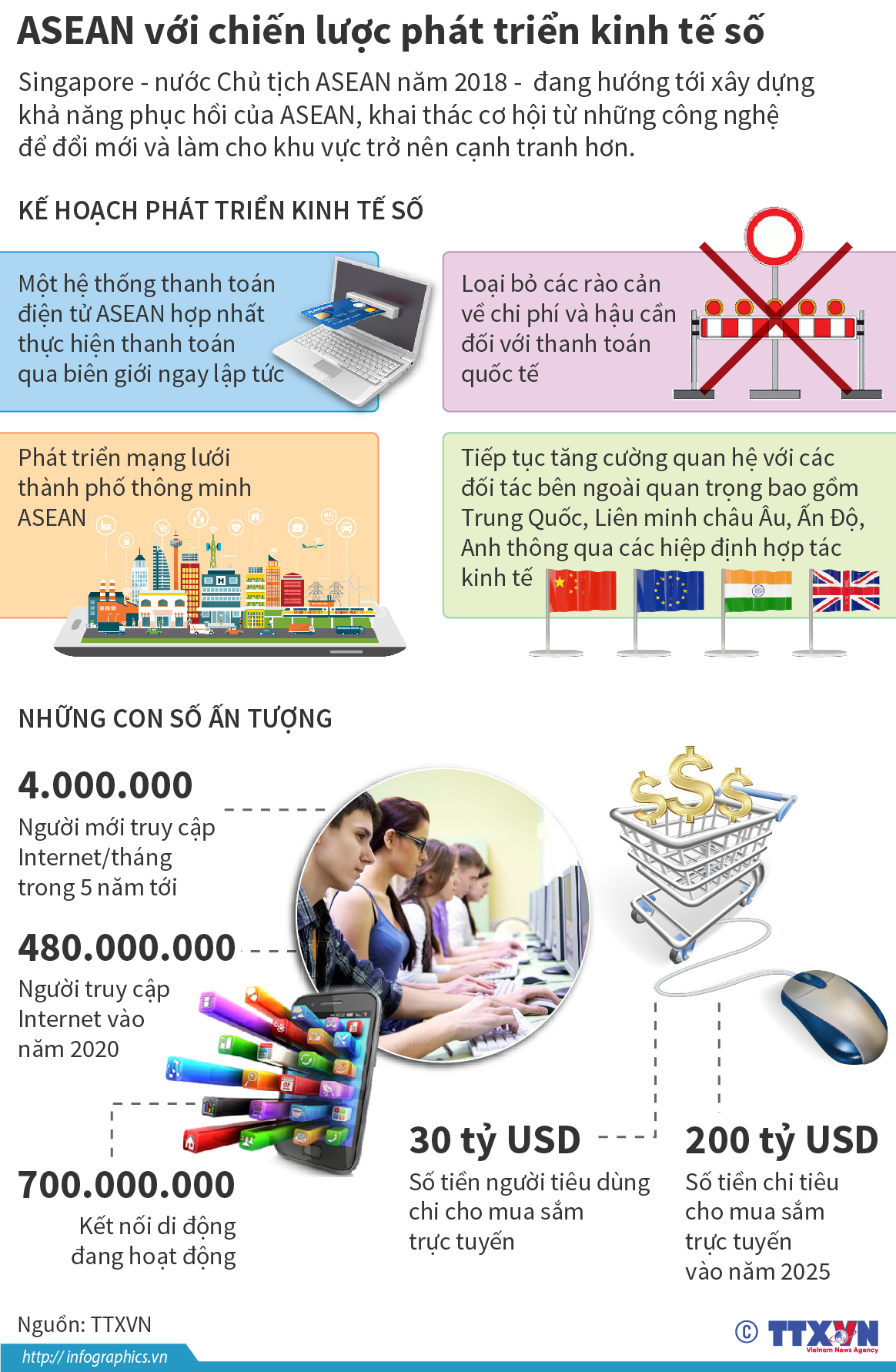 ASEAN với chiến lược phát triển kinh tế số

Singapore - nước Chủ tịch ASEAN năm 2018 - đang hướng tới xây dựng khả năng phục hồi của ASEAN, khai thác cơ hội từ những công nghệ để đổi mới và làm cho khu vực trở nên cạnh tranh hơn.

KẾ HOẠCH PHÁT TRIỂN KINH TẾ SỐ

Một hệ thống thanh toán điện tử ASEAN hợp nhất thực hiện thanh toán qua biên giới ngay lập tức

Loại bỏ các rào cản về chi phí và hậu cần đối với thanh toán quốc tế

Phát triển mạng lưới thành phố thông minh ASEAN

Tiếp tục tăng cường quan hệ với các đối tác bên ngoài quan trọng bao gồm Trung Quốc, Liên minh châu Âu, Ấn Độ, Anh thông qua các hiệp định hợp tác kinh tế

NHỮNG CON SỐ ẤN TƯỢNG

4.000.000
Người mới truy cập Internet/tháng trong 5 năm tới

480.000.000
Người truy cập Internet vào năm 2020

700.000.000
Kết nối di động đang hoạt động

30 tỷ USD
Số tiền người tiêu dùng chi cho mua sắm trực tuyến

200 tỷ USD
Số tiền chi tiêu cho mua sắm trực tuyến vào năm 2025

Nguồn: TTXVN

http:// infographics.vn

© TTXVN Vietnam News Agency