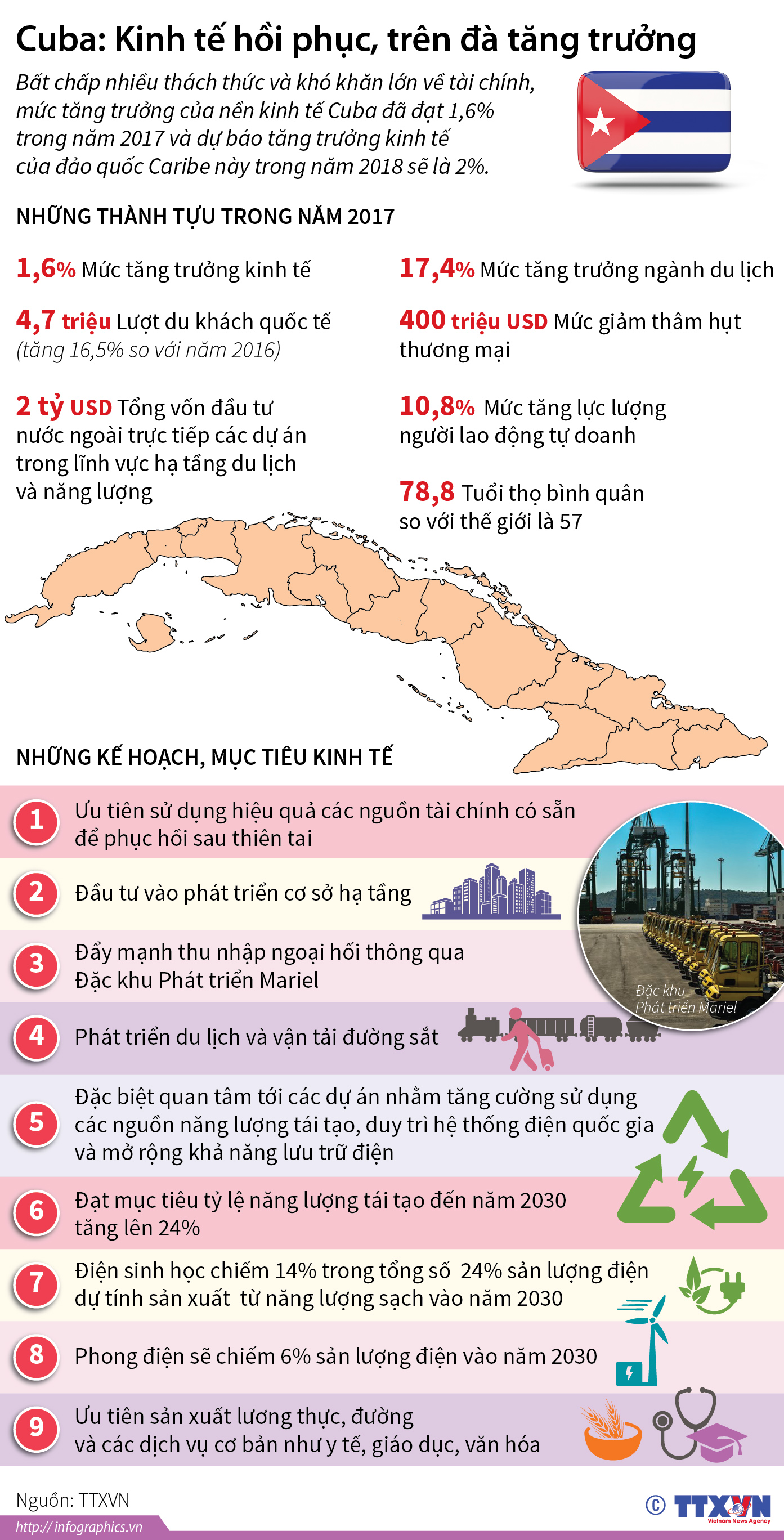 Cuba: Kinh tế hồi phục, trên đà tăng trưởng

Bất chấp nhiều thách thức và khó khăn lớn về tài chính, mức tăng trưởng của nền kinh tế Cuba đã đạt 1,6% trong năm 2017 và dự báo tăng trưởng kinh tế của đảo quốc Caribe này trong năm 2018 sẽ là 2%.

NHỮNG THÀNH TỰU TRONG NĂM 2017

1,6% Mức tăng trưởng kinh tế

4,7 triệu Lượt du khách quốc tế (tăng 16,5% so với năm 2016)

2 tỷ USD Tổng vốn đầu tư nước ngoài trực tiếp các dự án trong lĩnh vực hạ tầng du lịch và năng lượng

17,4% Mức tăng trưởng ngành du lịch

400 triệu USD Mức giảm thâm hụt thương mại

10,8% Mức tăng lực lượng người lao động tự doanh

78,8 Tuổi thọ bình quân so với thế giới là 57

NHỮNG KẾ HOẠCH, MỤC TIÊU KINH TẾ

1 Ưu tiên sử dụng hiệu quả các nguồn tài chính có sẵn để phục hồi sau thiên tai

2 Đầu tư vào phát triển cơ sở hạ tầng

3 Đẩy mạnh thu nhập ngoại hối thông qua Đặc khu Phát triển Mariel

Đặc khu Phát triển Mariel

4 Phát triển du lịch và vận tải đường sắt

5 Đặc biệt quan tâm tới các dự án nhằm tăng cường sử dụng các nguồn năng lượng tái tạo, duy trì hệ thống điện quốc gia và mở rộng khả năng lưu trữ điện

6 Đạt mục tiêu tỷ lệ năng lượng tái tạo đến năm 2030 tăng lên 24%

7 Điện sinh học chiếm 14% trong tổng số 24% sản lượng điện dự tính sản xuất từ năng lượng sạch vào năm 2030

8 Phong điện sẽ chiếm 6% sản lượng điện vào năm 2030

9 Ưu tiên sản xuất lương thực, đường và các dịch vụ cơ bản như y tế, giáo dục, văn hóa

Nguồn: TTXVN

http:// infographics.vn

© TTXVN Vietnam News Agency