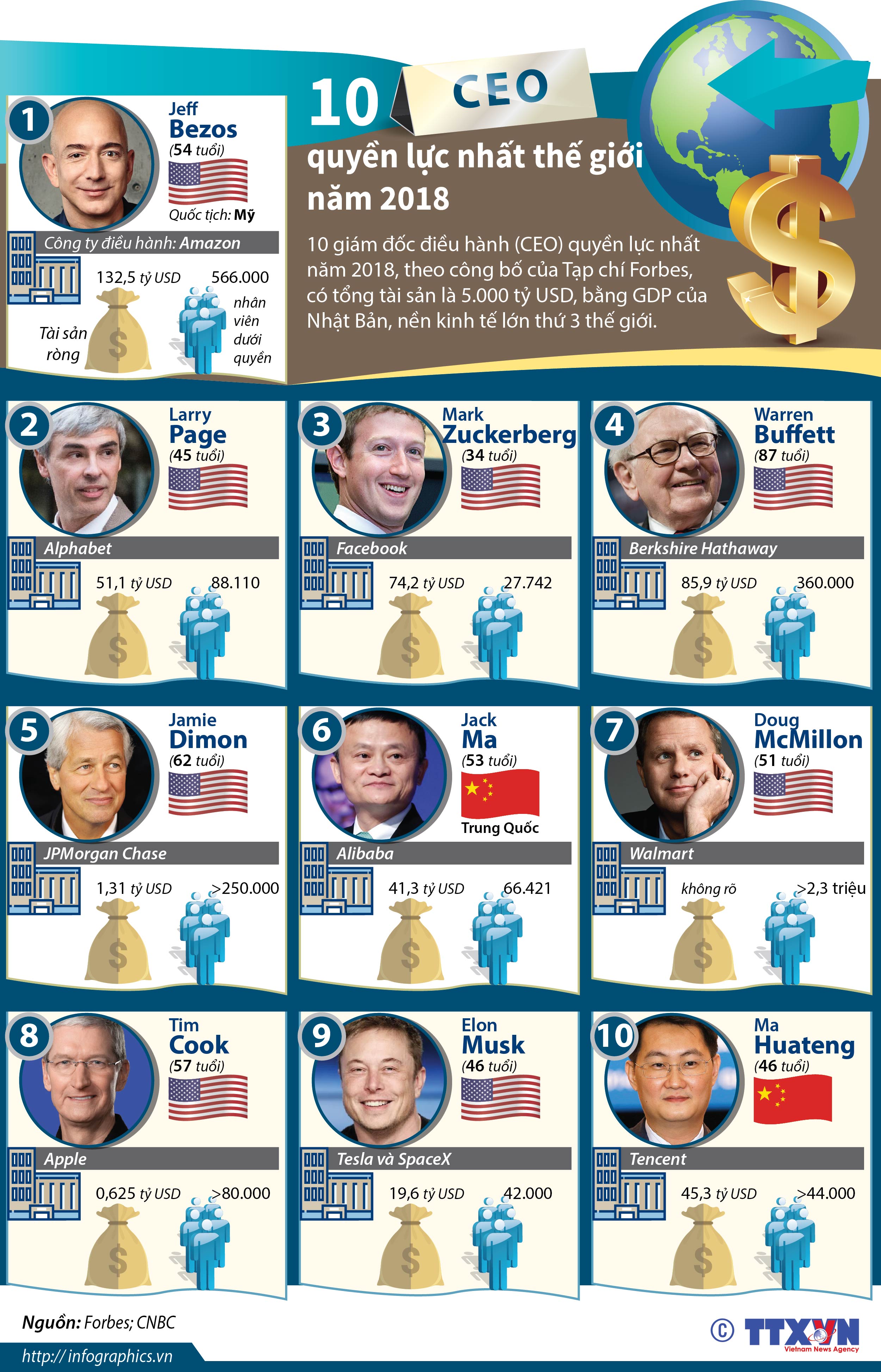 10 CEO

quyền lực nhất thế giới năm 2018

10 giám đốc điều hành (CEO) quyền lực nhất năm 2018, theo công bố của Tạp chí Forbes, có tổng tài sản là 5.000 tỷ USD, bằng GDP của Nhật Bản, nền kinh tế lớn thứ 3 thế giới.

1
Jeff Bezos
(54 tuổi)
Quốc tịch: Mỹ
Công ty điều hành: Amazon
132,5 tỷ USD
Tài sản ròng
566.000
nhân viên dưới quyền

2
Larry Page
(45 tuổi)
Alphabet
51,1 tỷ USD
88.110

3
Mark Zuckerberg
(34 tuổi)
Facebook
74,2 tỷ USD
27.742

4
Warren Buffett
(87 tuổi)
Berkshire Hathaway
85,9 tỷ USD
360.000

5
Jamie Dimon
(62 tuổi)
JPMorgan Chase
1,31 tỷ USD
>250.000

6
Jack Ma
(53 tuổi)
Trung Quốc
Alibaba
41,3 tỷ USD
66.421

7
Doug McMillon
(51 tuổi)
Walmart
không rõ
>2,3 triệu

8
Tim Cook
(57 tuổi)
Apple
0,625 tỷ USD
>80.000

9
Elon Musk
(46 tuổi)
Tesla và SpaceX
19,6 tỷ USD
42.000

10
Ma Huateng
(46 tuổi)
Tencent
45,3 tỷ USD
>44.000

Nguồn: Forbes; CNBC
http://infographics.vn
© TTXVN
Vietnam News Agency