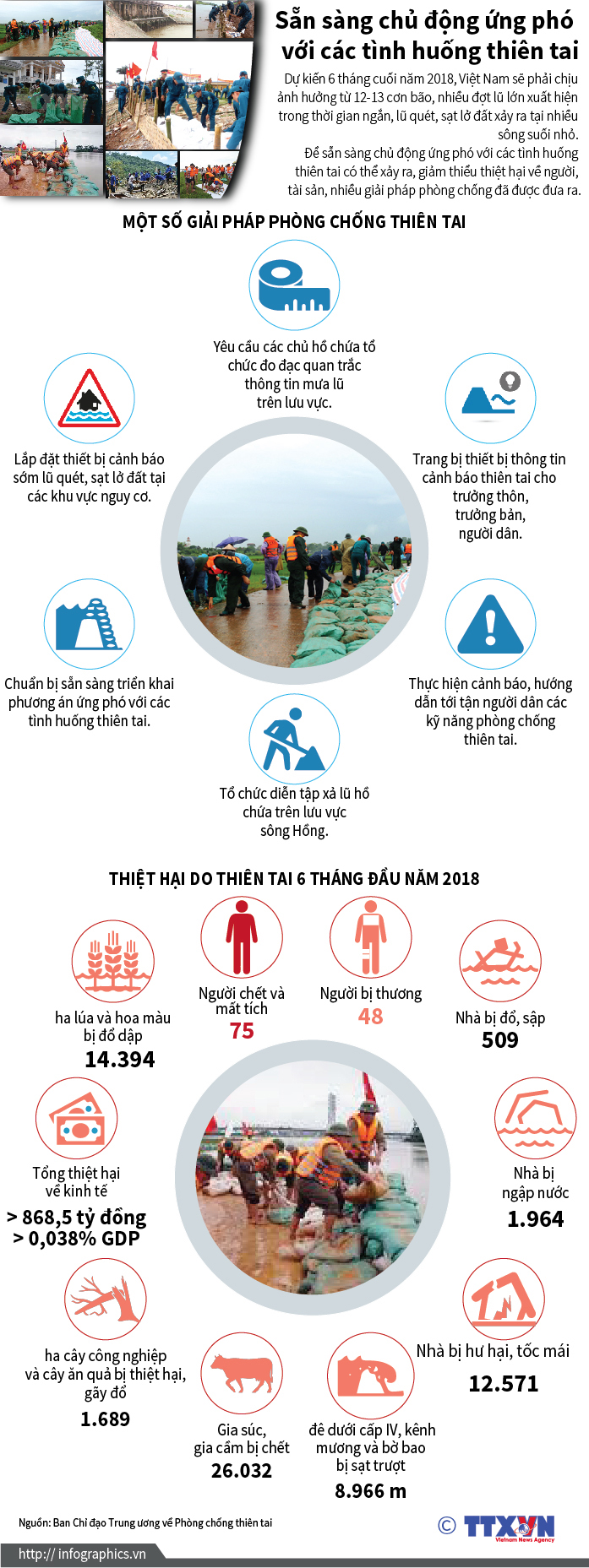 Sẵn sàng chủ động ứng phó với các tình huống thiên tai

Dự kiến 6 tháng cuối năm 2018, Việt Nam sẽ phải chịu ảnh hưởng từ 12-13 cơn bão, nhiều đợt lũ lớn xuất hiện trong thời gian ngắn, lũ quét, sạt lở đất xảy ra tại nhiều sông suối nhỏ.

Để sẵn sàng chủ động ứng phó với các tình huống thiên tai có thể xảy ra, giảm thiểu thiệt hại về người, tài sản, nhiều giải pháp phòng chống đã được đưa ra.

MỘT SỐ GIẢI PHÁP PHÒNG CHỐNG THIÊN TAI

Yêu cầu các chủ hồ chứa tổ chức đo đạc quan trắc thông tin mưa lũ trên lưu vực.

Lắp đặt thiết bị cảnh báo sớm lũ quét, sạt lở đất tại các khu vực nguy cơ.

Trang bị thiết bị thông tin cảnh báo thiên tai cho trưởng thôn, trưởng bản, người dân.

Chuẩn bị sẵn sàng triển khai phương án ứng phó với các tình huống thiên tai.

Thực hiện cảnh báo, hướng dẫn tới tận người dân các kỹ năng phòng chống thiên tai.

Tổ chức diễn tập xả lũ hồ chứa trên lưu vực sông Hồng.

THIỆT HẠI DO THIÊN TAI 6 THÁNG ĐẦU NĂM 2018

ha lúa và hoa màu bị đổ dập
14.394

Người chết và mất tích
75

Người bị thương
48

Nhà bị đổ, sập
509

Tổng thiệt hại về kinh tế
> 868,5 tỷ đồng
> 0,038% GDP

Nhà bị ngập nước
1.964

ha cây công nghiệp và cây ăn quả bị thiệt hại, gãy đổ
1.689

Gia súc, gia cầm bị chết
26.032

đê dưới cấp IV, kênh mương và bờ bao bị sạt trượt
8.966 m

Nhà bị hư hại, tốc mái
12.571

Nguồn: Ban Chỉ đạo Trung ương về Phòng chống thiên tai

© TTXVN Vietnam News Agency

http:// infographics.vn