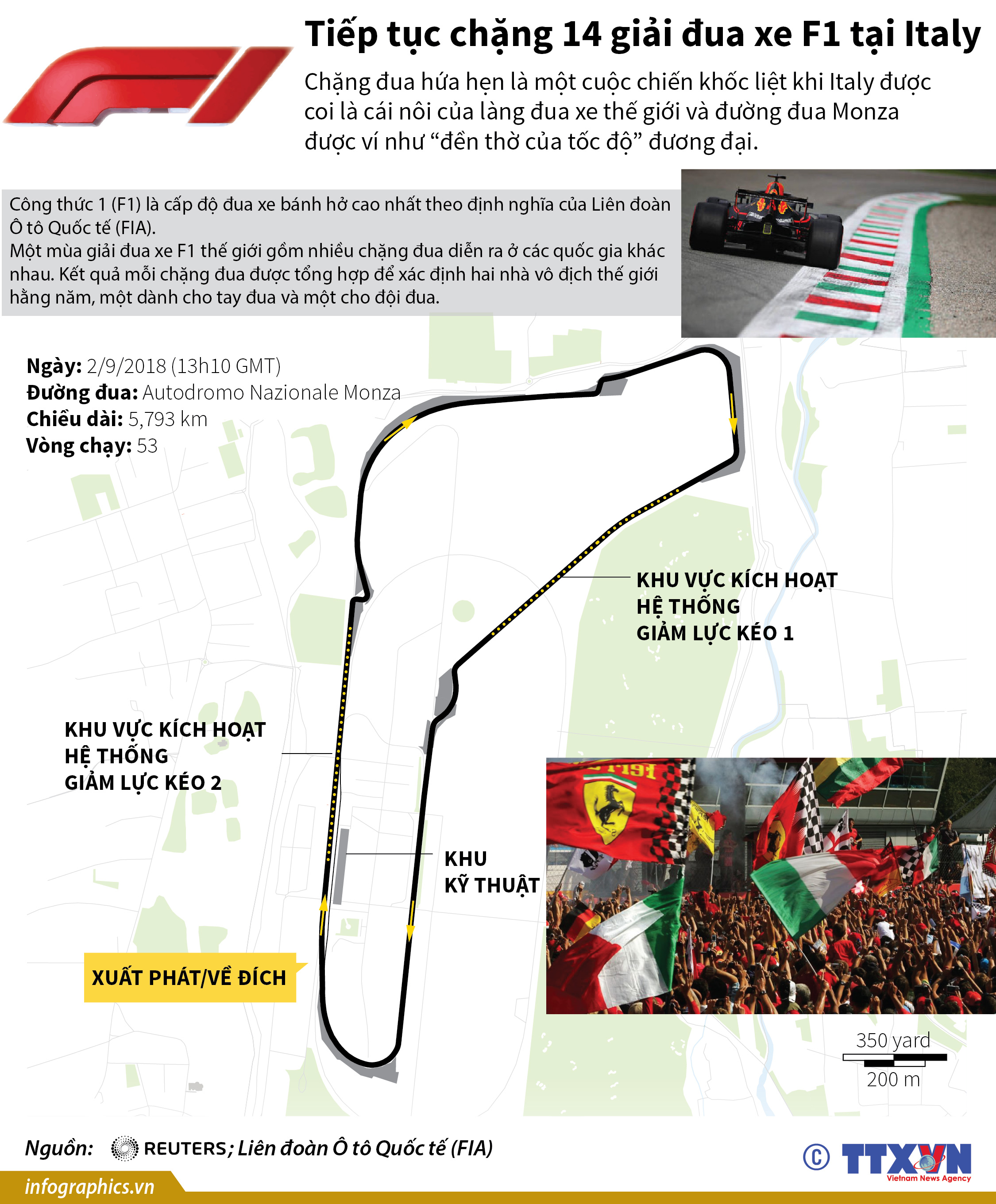 Tiếp tục chặng 14 giải đua xe F1 tại Italy

Chặng đua hứa hẹn là một cuộc chiến khốc liệt khi Italy được coi là cái nôi của làng đua xe thế giới và đường đua Monza được ví như “đền thờ của tốc độ” đương đại.

Công thức 1 (F1) là cấp độ đua xe bánh hở cao nhất theo định nghĩa của Liên đoàn Ô tô Quốc tế (FIA).
Một mùa giải đua xe F1 thế giới gồm nhiều chặng đua diễn ra ở các quốc gia khác nhau. Kết quả mỗi chặng đua được tổng hợp để xác định hai nhà vô địch thế giới hằng năm, một dành cho tay đua và một cho đội đua.

Ngày: 2/9/2018 (13h10 GMT)
Đường đua: Autodromo Nazionale Monza
Chiều dài: 5,793 km
Vòng chạy: 53

KHU VỰC KÍCH HOẠT HỆ THỐNG GIẢM LỰC KÉO 1

KHU VỰC KÍCH HOẠT HỆ THỐNG GIẢM LỰC KÉO 2

KHU KỸ THUẬT

XUẤT PHÁT/VỀ ĐÍCH

350 yard
200 m

Nguồn: REUTERS; Liên đoàn Ô tô Quốc tế (FIA)

© TTXVN Vietnam News Agency

infographics.vn