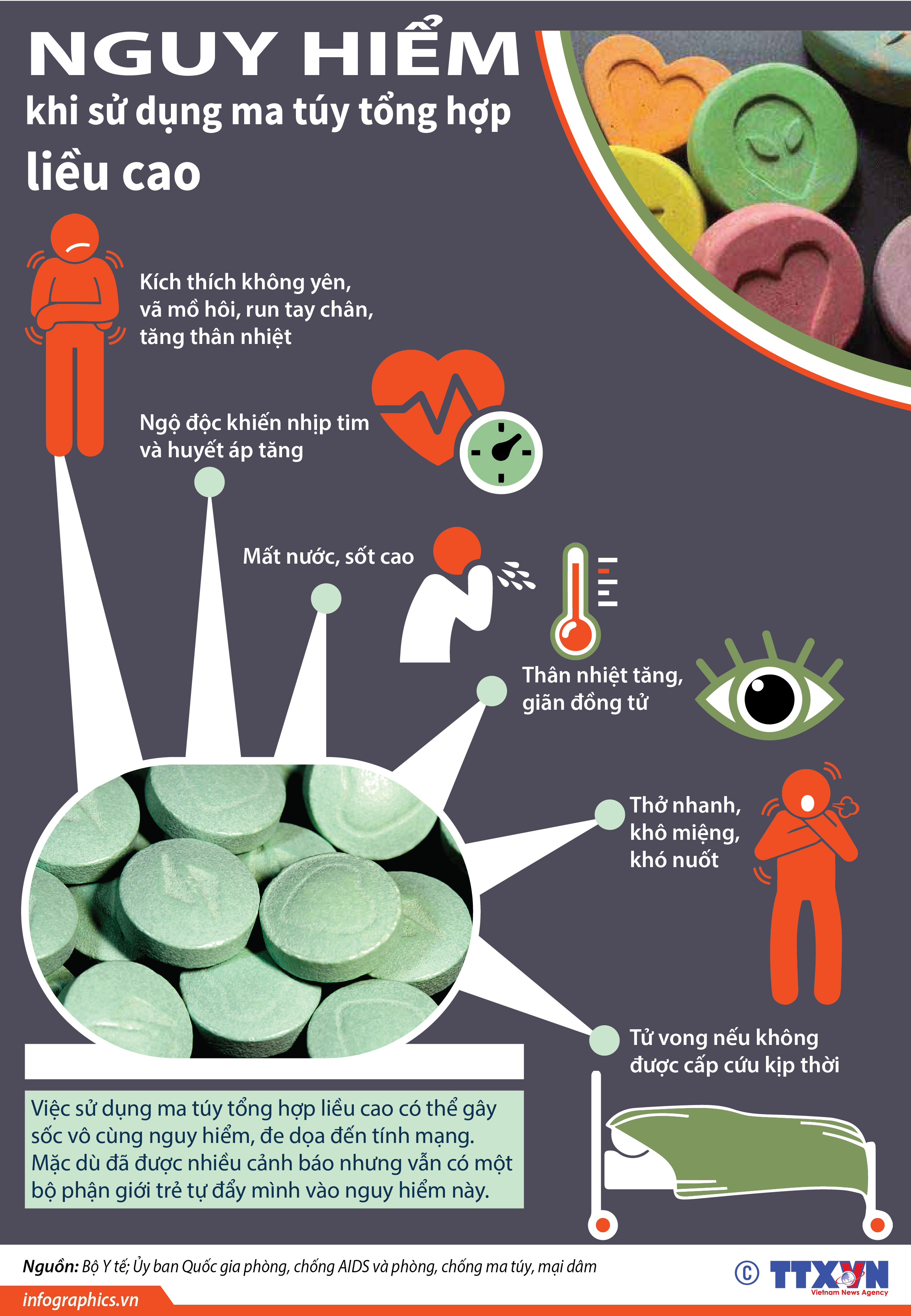 NGUY HIỂM
khi sử dụng ma túy tổng hợp
liều cao

Kích thích không yên, vã mồ hôi, run tay chân, tăng thân nhiệt

Ngộ độc khiến nhịp tim và huyết áp tăng

Mất nước, sốt cao

Thân nhiệt tăng, giãn đồng tử

Thở nhanh, khô miệng, khó nuốt

Tử vong nếu không được cấp cứu kịp thời

Việc sử dụng ma túy tổng hợp liều cao có thể gây sốc vô cùng nguy hiểm, đe dọa đến tính mạng. Mặc dù đã được nhiều cảnh báo nhưng vẫn có một bộ phận giới trẻ tự đẩy mình vào nguy hiểm này.

Nguồn: Bộ Y tế; Ủy ban Quốc gia phòng, chống AIDS và phòng, chống ma túy, mại dâm

infographics.vn

© TTXVN
Vietnam News Agency