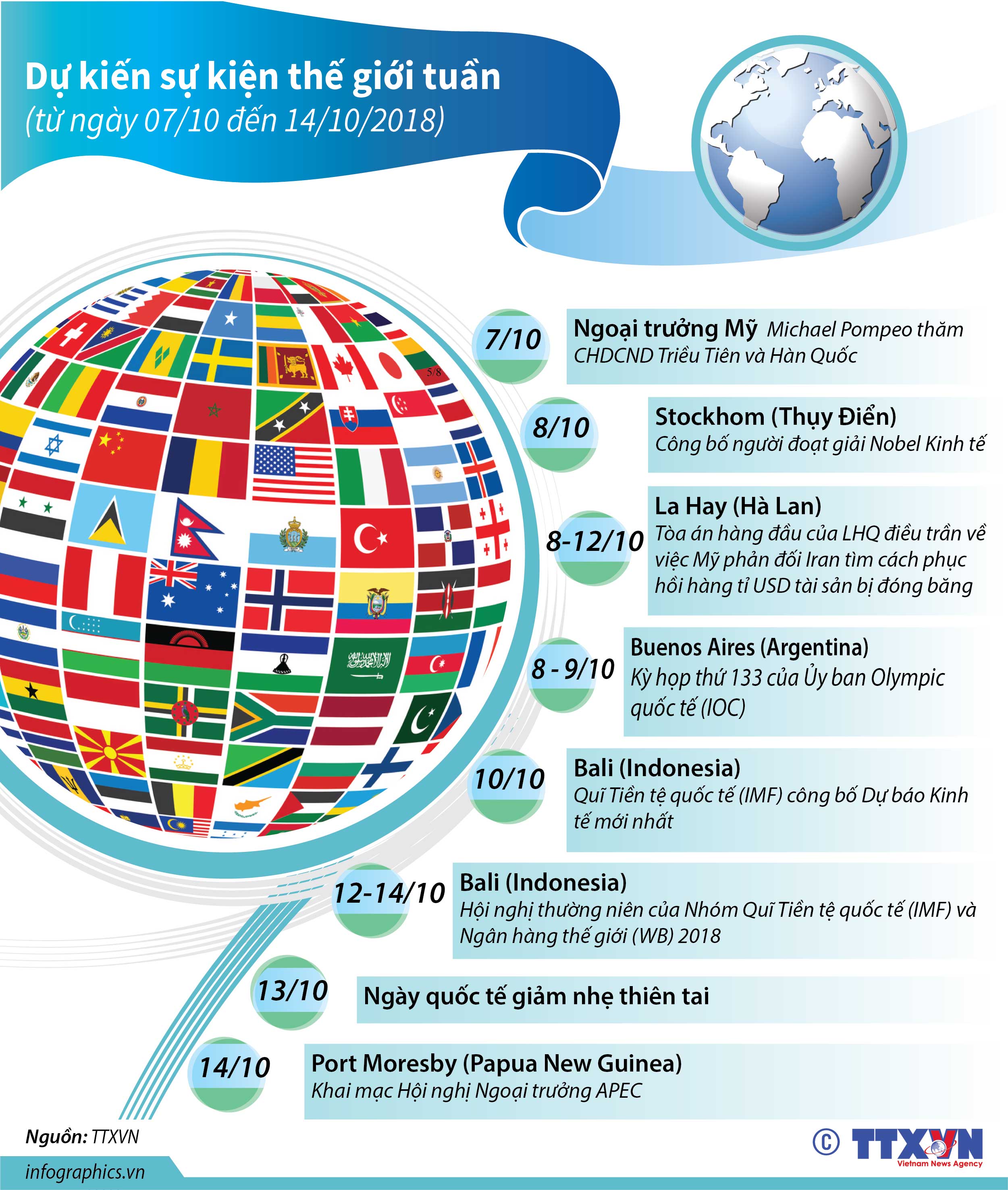 Dự kiến sự kiện thế giới tuần
(từ ngày 07/10 đến 14/10/2018)

5/8

7/10
Ngoại trưởng Mỹ Michael Pompeo thăm CHDCND Triều Tiên và Hàn Quốc

8/10
Stockhom (Thụy Điển)
Công bố người đoạt giải Nobel Kinh tế

8-12/10
La Hay (Hà Lan)
Tòa án hàng đầu của LHQ điều trần về việc Mỹ phản đối Iran tìm cách phục hồi hàng tỉ USD tài sản bị đóng băng

8 - 9/10
Buenos Aires (Argentina)
Kỳ họp thứ 133 của Ủy ban Olympic quốc tế (IOC)

10/10
Bali (Indonesia)
Quĩ Tiền tệ quốc tế (IMF) công bố Dự báo Kinh tế mới nhất

12-14/10
Bali (Indonesia)
Hội nghị thường niên của Nhóm Quĩ Tiền tệ quốc tế (IMF) và Ngân hàng thế giới (WB) 2018

13/10
Ngày quốc tế giảm nhẹ thiên tai

14/10
Port Moresby (Papua New Guinea)
Khai mạc Hội nghị Ngoại trưởng APEC

Nguồn: TTXVN

infographics.vn

© TTXVN
Vietnam News Agency