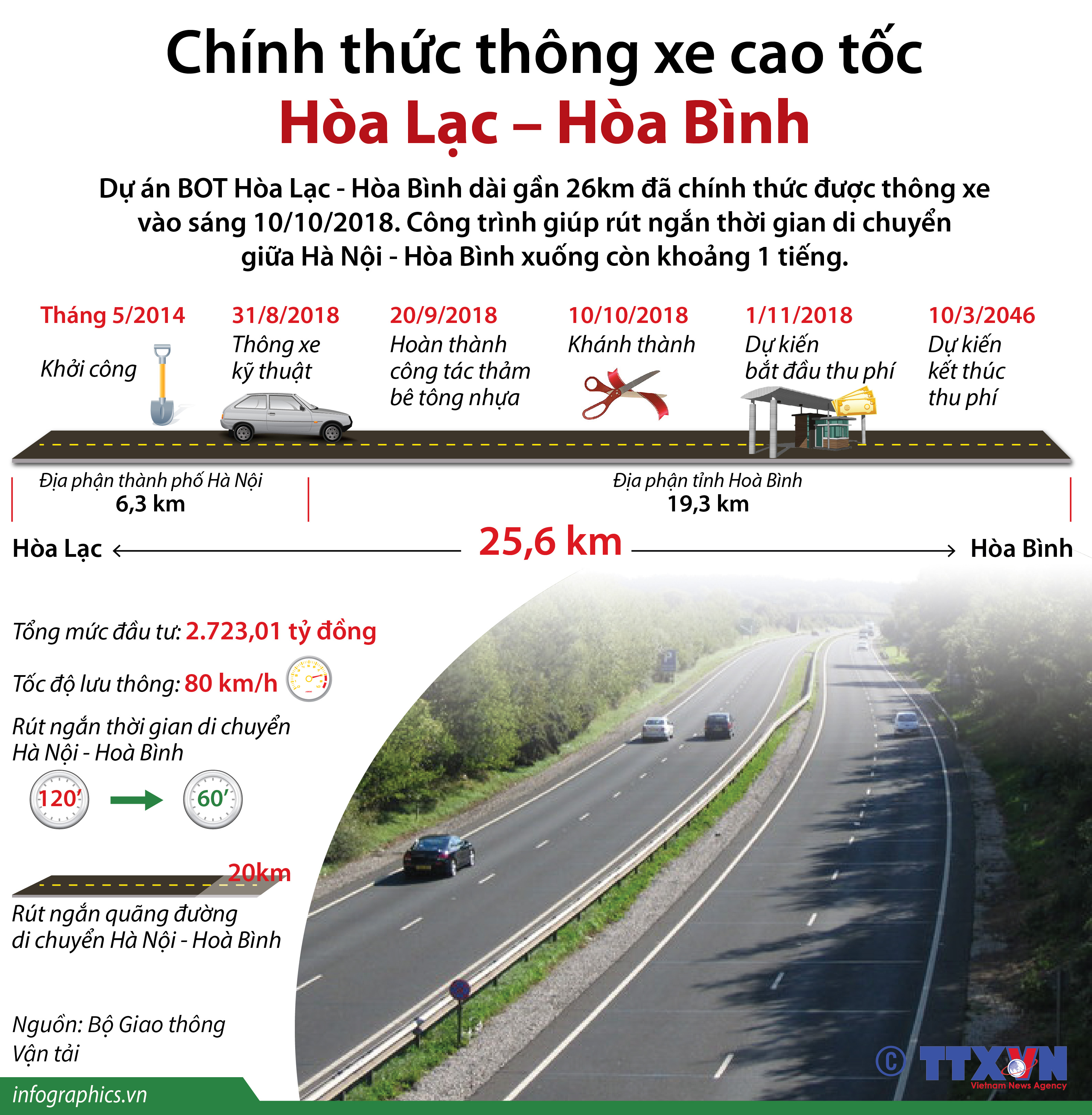 Chính thức thông xe cao tốc
Hòa Lạc – Hòa Bình

Dự án BOT Hòa Lạc - Hòa Bình dài gần 26km đã chính thức được thông xe vào sáng 10/10/2018. Công trình giúp rút ngắn thời gian di chuyển giữa Hà Nội - Hòa Bình xuống còn khoảng 1 tiếng.

Tháng 5/2014
Khởi công

31/8/2018
Thông xe kỹ thuật

20/9/2018
Hoàn thành công tác thảm bê tông nhựa

10/10/2018
Khánh thành

1/11/2018
Dự kiến bắt đầu thu phí

10/3/2046
Dự kiến kết thúc thu phí

Địa phận thành phố Hà Nội
6,3 km

Địa phận tỉnh Hoà Bình
19,3 km

Hòa Lạc
25,6 km
Hòa Bình

Tổng mức đầu tư: 2.723,01 tỷ đồng

Tốc độ lưu thông: 80 km/h

Rút ngắn thời gian di chuyển Hà Nội - Hoà Bình

120′
60′

20km

Rút ngắn quãng đường di chuyển Hà Nội - Hoà Bình

Nguồn: Bộ Giao thông Vận tải

infographics.vn

© TTXVN
Vietnam News Agency