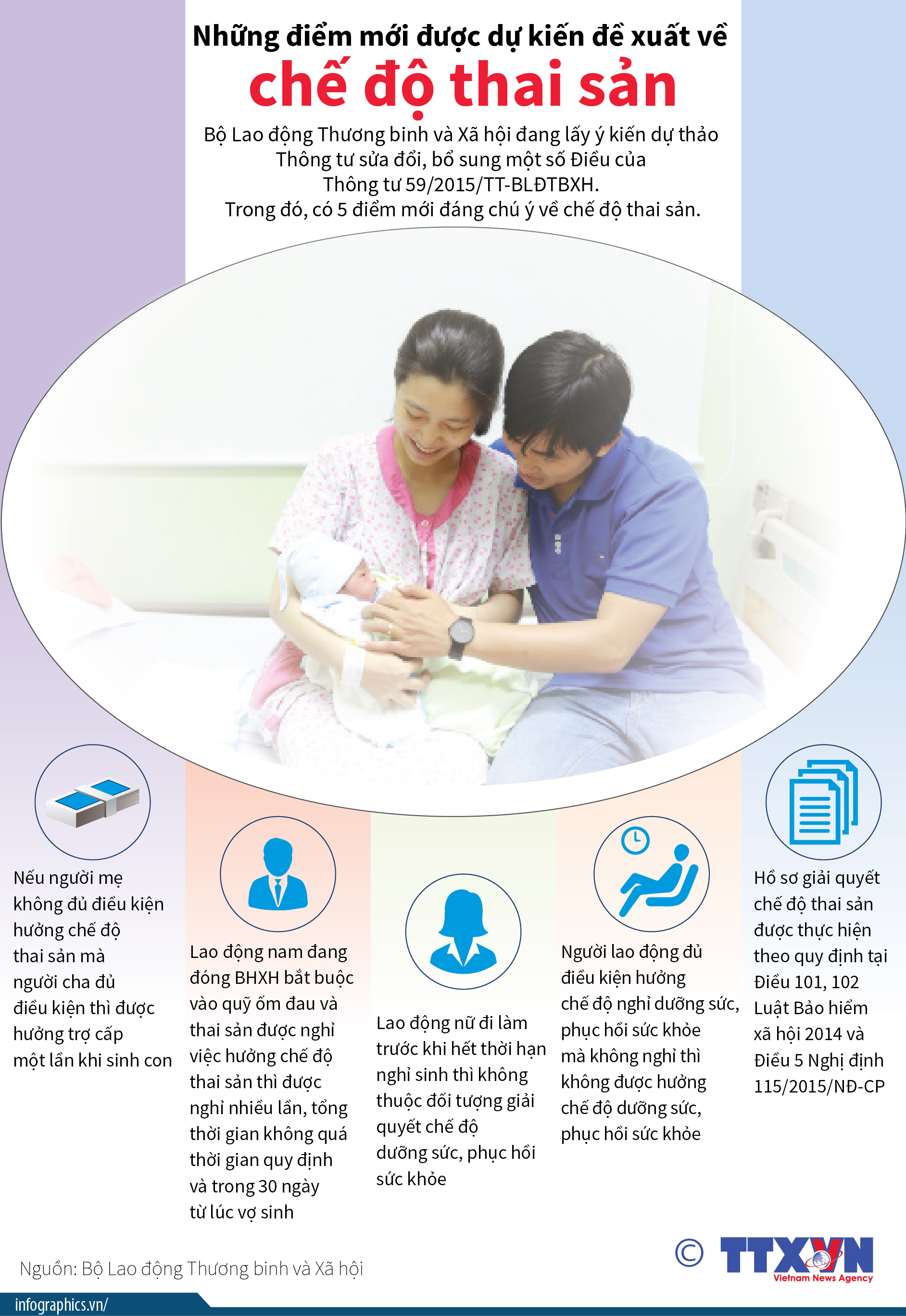 Những điểm mới được dự kiến đề xuất về
chế độ thai sản

Bộ Lao động Thương binh và Xã hội đang lấy ý kiến dự thảo Thông tư sửa đổi, bổ sung một số Điều của Thông tư 59/2015/TT-BLĐTBXH.
Trong đó, có 5 điểm mới đáng chú ý về chế độ thai sản.

Nếu người mẹ không đủ điều kiện hưởng chế độ thai sản mà người cha đủ điều kiện thì được hưởng trợ cấp một lần khi sinh con

Lao động nam đang đóng BHXH bắt buộc vào quỹ ốm đau và thai sản được nghỉ việc hưởng chế độ thai sản thì được nghỉ nhiều lần, tổng thời gian không quá thời gian quy định và trong 30 ngày từ lúc vợ sinh

Lao động nữ đi làm trước khi hết thời hạn nghỉ sinh thì không thuộc đối tượng giải quyết chế độ dưỡng sức, phục hồi sức khỏe

Người lao động đủ điều kiện hưởng chế độ nghỉ dưỡng sức, phục hồi sức khỏe mà không nghỉ thì không được hưởng chế độ dưỡng sức, phục hồi sức khỏe

Hồ sơ giải quyết chế độ thai sản được thực hiện theo quy định tại Điều 101, 102 Luật Bảo hiểm xã hội 2014 và Điều 5 Nghị định 115/2015/NĐ-CP

Nguồn: Bộ Lao động Thương binh và Xã hội

© TTXVN
Vietnam News Agency

infographics.vn/