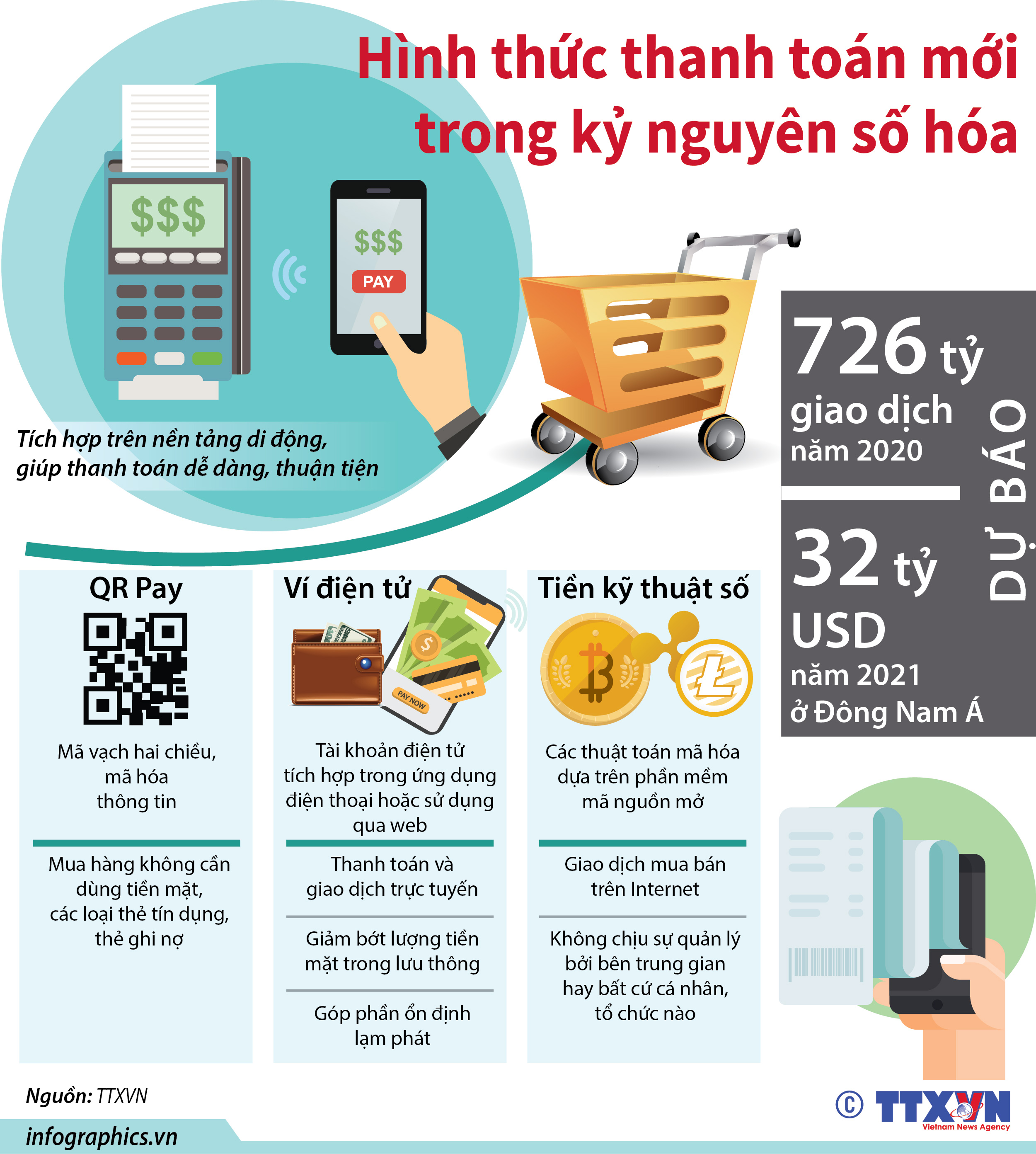 Hình thức thanh toán mới trong kỷ nguyên số hóa

$$$

$$$

PAY

Tích hợp trên nền tảng di động, giúp thanh toán dễ dàng, thuận tiện

726 tỷ giao dịch năm 2020

32 tỷ USD năm 2021 ở Đông Nam Á

DỰ BÁO

QR Pay

Mã vạch hai chiều, mã hóa thông tin

Mua hàng không cần dùng tiền mặt, các loại thẻ tín dụng, thẻ ghi nợ

Ví điện tử

PAY NOW

Tài khoản điện tử tích hợp trong ứng dụng điện thoại hoặc sử dụng qua web

Thanh toán và giao dịch trực tuyến

Giảm bớt lượng tiền mặt trong lưu thông

Góp phần ổn định lạm phát

Tiền kỹ thuật số

Các thuật toán mã hóa dựa trên phần mềm mã nguồn mở

Giao dịch mua bán trên Internet

Không chịu sự quản lý bởi bên trung gian hay bất cứ cá nhân, tổ chức nào

Nguồn: TTXVN

infographics.vn

© TTXVN Vietnam News Agency