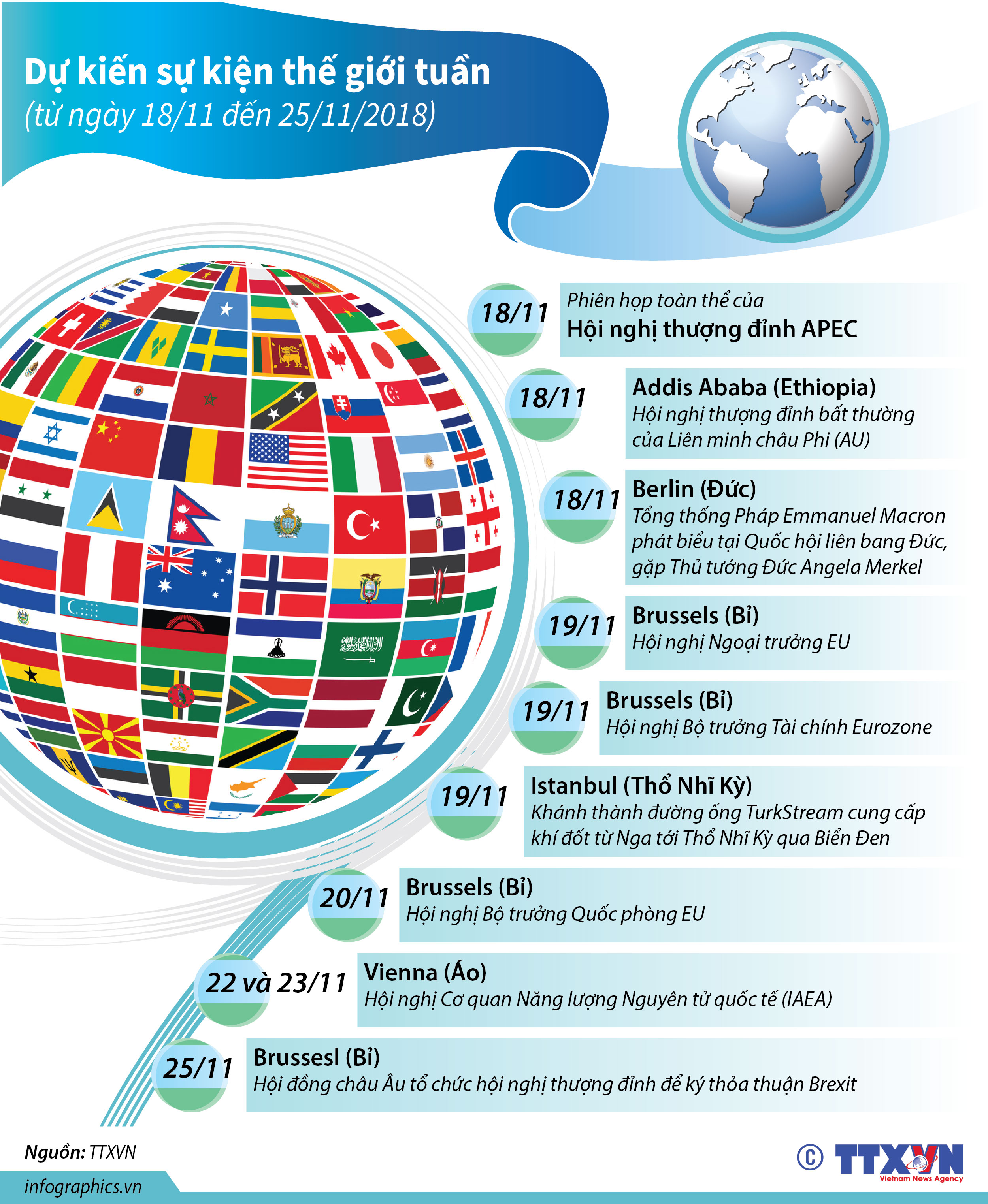 Dự kiến sự kiện thế giới tuần
(từ ngày 18/11 đến 25/11/2018)

18/11
Phiên họp toàn thể của
Hội nghị thượng đỉnh APEC

18/11
Addis Ababa (Ethiopia)
Hội nghị thượng đỉnh bất thường của Liên minh châu Phi (AU)

18/11
Berlin (Đức)
Tổng thống Pháp Emmanuel Macron phát biểu tại Quốc hội liên bang Đức, gặp Thủ tướng Đức Angela Merkel

19/11
Brussels (Bỉ)
Hội nghị Ngoại trưởng EU

19/11
Brussels (Bỉ)
Hội nghị Bộ trưởng Tài chính Eurozone

19/11
Istanbul (Thổ Nhĩ Kỳ)
Khánh thành đường ống TurkStream cung cấp khí đốt từ Nga tới Thổ Nhĩ Kỳ qua Biển Đen

20/11
Brussels (Bỉ)
Hội nghị Bộ trưởng Quốc phòng EU

22 và 23/11
Vienna (Áo)
Hội nghị Cơ quan Năng lượng Nguyên tử quốc tế (IAEA)

25/11
Brussesl (Bỉ)
Hội đồng châu Âu tổ chức hội nghị thượng đỉnh để ký thỏa thuận Brexit

Nguồn: TTXVN
infographics.vn
© TTXVN
Vietnam News Agency