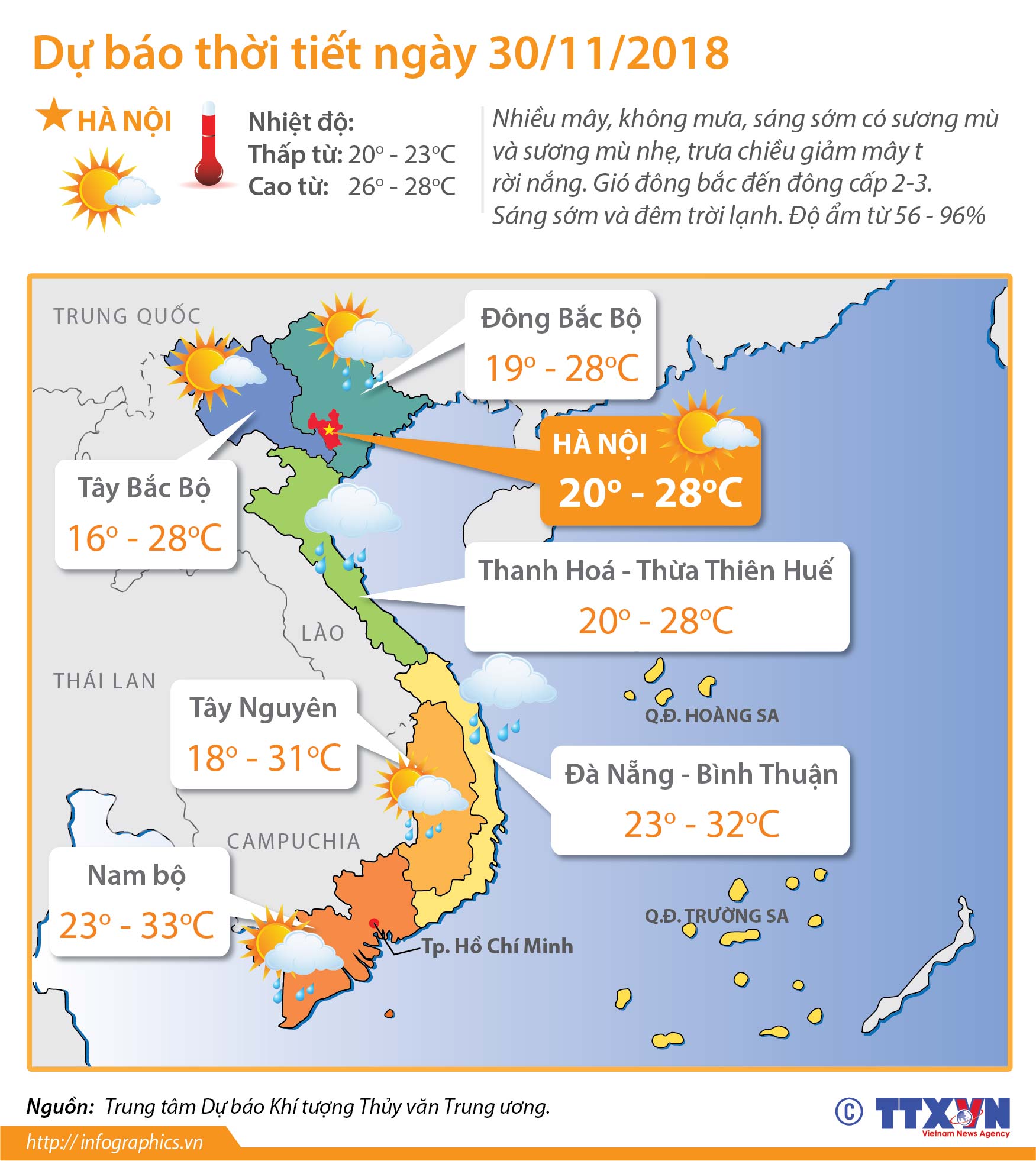 Dự báo thời tiết ngày 30/11/2018

HÀ NỘI

Nhiệt độ:
Thấp từ: 20° - 23°C
Cao từ: 26° - 28°C

Nhiều mây, không mưa, sáng sớm có sương mù và sương mù nhẹ, trưa chiều giảm mây t rời nắng. Gió đông bắc đến đông cấp 2-3. Sáng sớm và đêm trời lạnh. Độ ẩm từ 56 - 96%

TRUNG QUỐC

Đông Bắc Bộ
19° - 28°C

HÀ NỘI
20° - 28°C

Tây Bắc Bộ
16° - 28°C

Thanh Hoá - Thừa Thiên Huế
20° - 28°C

LÀO

THÁI LAN

Tây Nguyên
18° - 31°C

Q.Đ. HOÀNG SA

Đà Nẵng - Bình Thuận
23° - 32°C

CAMPUCHIA

Nam bộ
23° - 33°C

Q.Đ. TRƯỜNG SA

Tp. Hồ Chí Minh

Nguồn: Trung tâm Dự báo Khí tượng Thủy văn Trung ương.

http:// infographics.vn

© TTXVN
Vietnam News Agency