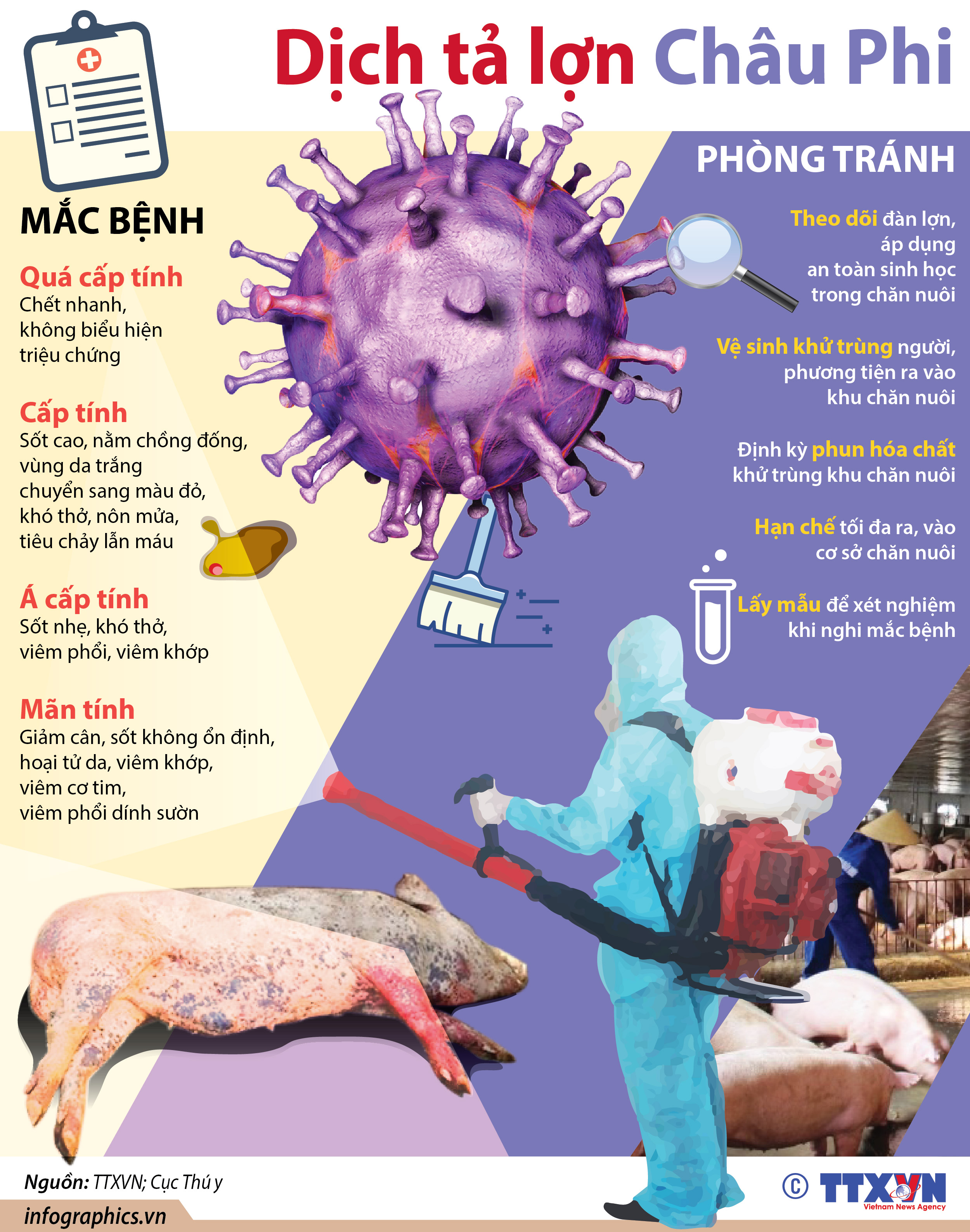 Dịch tả lợn Châu Phi

MẮC BỆNH

Quá cấp tính
Chết nhanh, không biểu hiện triệu chứng

Cấp tính
Sốt cao, nằm chồng đống, vùng da trắng chuyển sang màu đỏ, khó thở, nôn mửa, tiêu chảy lẫn máu

Á cấp tính
Sốt nhẹ, khó thở, viêm phổi, viêm khớp

Mãn tính
Giảm cân, sốt không ổn định, hoại tử da, viêm khớp, viêm cơ tim, viêm phổi dính sườn

PHÒNG TRÁNH

Theo dõi đàn lợn, áp dụng an toàn sinh học trong chăn nuôi

Vệ sinh khử trùng người, phương tiện ra vào khu chăn nuôi

Định kỳ phun hóa chất khử trùng khu chăn nuôi

Hạn chế tối đa ra, vào cơ sở chăn nuôi

Lấy mẫu để xét nghiệm khi nghi mắc bệnh

Nguồn: TTXVN; Cục Thú y

infographics.vn

© TTXVN Vietnam News Agency