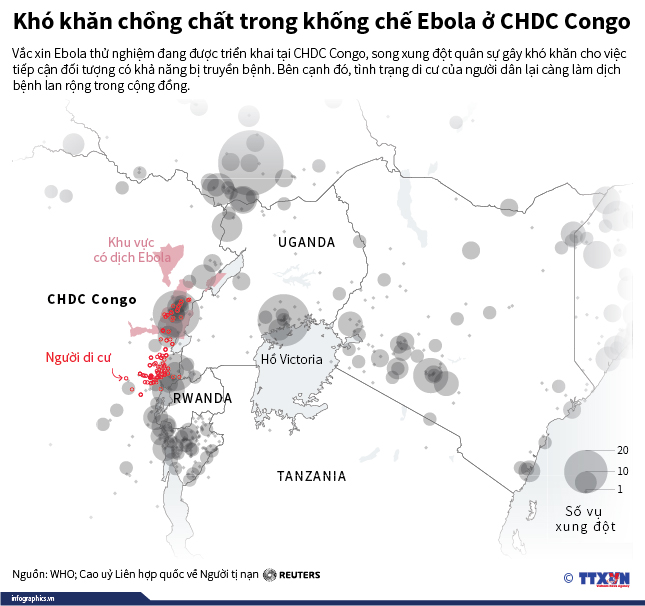 Khó khăn chồng chất trong khống chế Ebola ở CHDC Congo

Vắc xin Ebola thử nghiệm đang được triển khai tại CHDC Congo, song xung đột quân sự gây khó khăn cho việc tiếp cận đối tượng có khả năng bị truyền bệnh. Bên cạnh đó, tình trạng di cư của người dân lại càng làm dịch bệnh lan rộng trong cộng đồng.

Khu vực có dịch Ebola

UGANDA

CHDC Congo

Người di cư

Hồ Victoria

RWANDA

TANZANIA

20
10
1

Số vụ xung đột

Nguồn: WHO; Cao uỷ Liên hợp quốc về Người tị nạn REUTERS

© TTXVN

infographics.vn