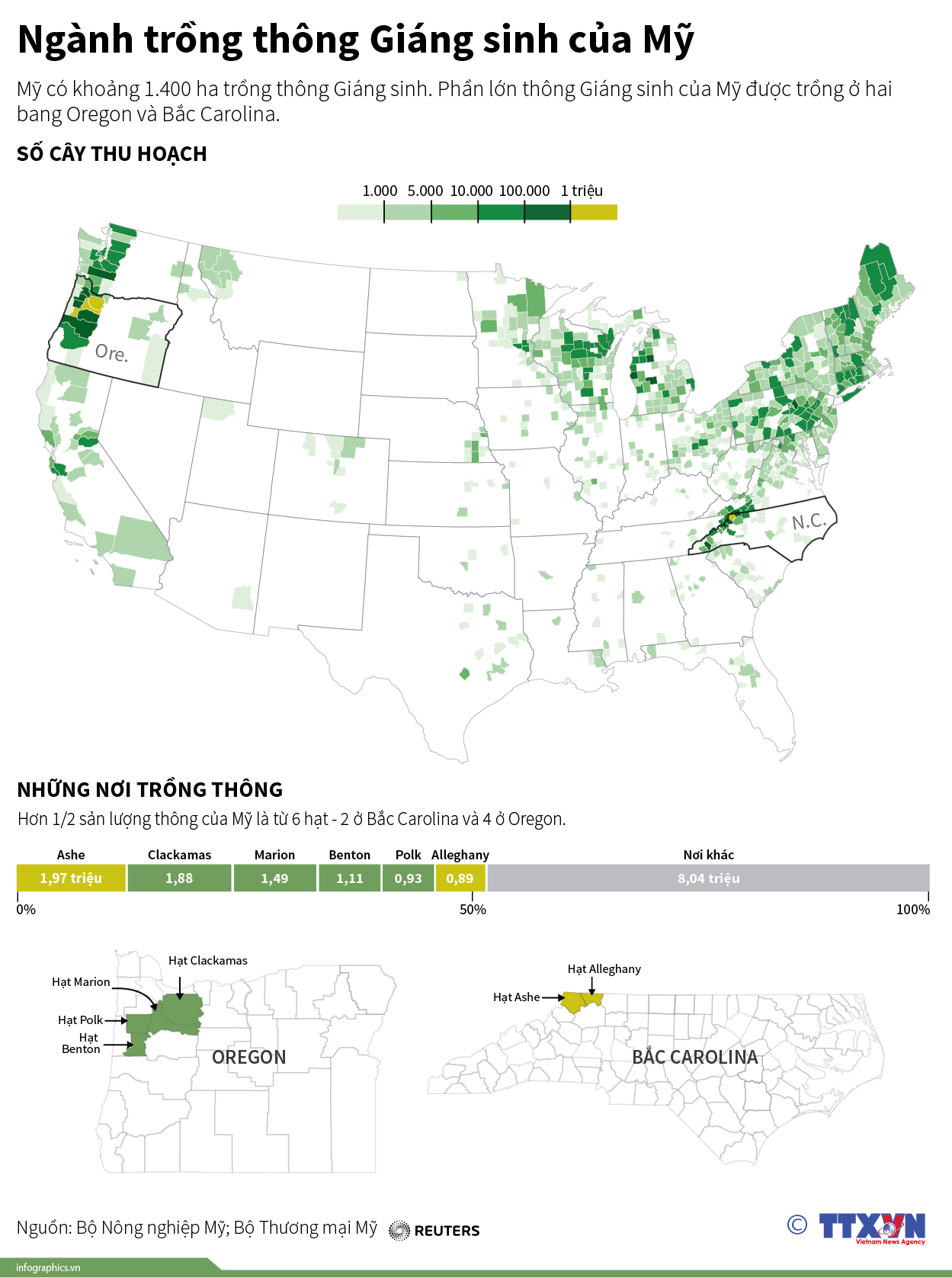 Ngành trồng thông Giáng sinh của Mỹ

Mỹ có khoảng 1.400 ha trồng thông Giáng sinh. Phần lớn thông Giáng sinh của Mỹ được trồng ở hai bang Oregon và Bắc Carolina.

SỐ CÂY THU HOẠCH

1.000 5.000 10.000 100.000 1 triệu

Ore.

N.C.

NHỮNG NƠI TRỒNG THÔNG

Hơn 1/2 sản lượng thông của Mỹ là từ 6 hạt - 2 ở Bắc Carolina và 4 ở Oregon.

| Ashe | Clackamas | Marion | Benton | Polk | Alleghany | Nơi khác |
|---|---|---|---|---|---|---|
| 1,97 triệu | 1,88 | 1,49 | 1,11 | 0,93 | 0,89 | 8,04 triệu |

0% 50% 100%

Hạt Clackamas
Hạt Marion
Hạt Polk
Hạt Benton
OREGON

Hạt Alleghany
Hạt Ashe
BẮC CAROLINA

Nguồn: Bộ Nông nghiệp Mỹ; Bộ Thương mại Mỹ REUTERS

© TTXVN Vietnam News Agency

infographics.vn