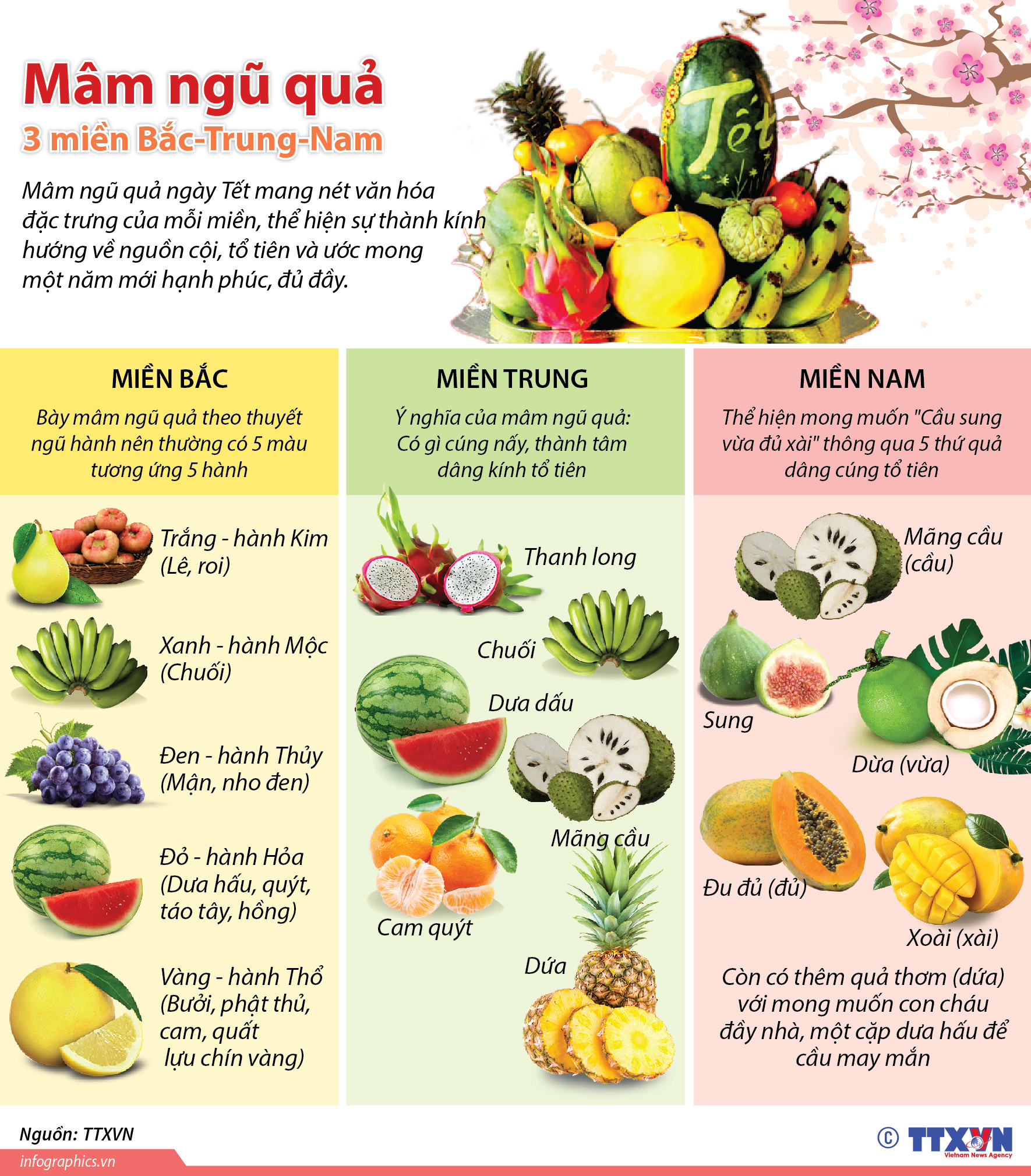 Mâm ngũ quả
3 miền Bắc-Trung-Nam

Mâm ngũ quả ngày Tết mang nét văn hóa đặc trưng của mỗi miền, thể hiện sự thành kính hướng về nguồn cội, tổ tiên và ước mong một năm mới hạnh phúc, đủ đầy.

Tết

MIỀN BẮC
Bày mâm ngũ quả theo thuyết ngũ hành nên thường có 5 màu tương ứng 5 hành

Trắng - hành Kim (Lê, roi)
Xanh - hành Mộc (Chuối)
Đen - hành Thủy (Mận, nho đen)
Đỏ - hành Hỏa (Dưa hấu, quýt, táo tây, hồng)
Vàng - hành Thổ (Bưởi, phật thủ, cam, quất lựu chín vàng)

MIỀN TRUNG
Ý nghĩa của mâm ngũ quả: Có gì cúng nấy, thành tâm dâng kính tổ tiên

Thanh long
Chuối
Dưa dấu
Mãng cầu
Cam quýt
Dứa

MIỀN NAM
Thể hiện mong muốn "Cầu sung vừa đủ xài" thông qua 5 thứ quả dâng cúng tổ tiên

Mãng cầu (cầu)
Sung
Dừa (vừa)
Đu đủ (đủ)
Xoài (xài)

Còn có thêm quả thơm (dứa) với mong muốn con cháu đầy nhà, một cặp dưa hấu để cầu may mắn

Nguồn: TTXVN
infographics.vn
© TTXVN Vietnam News Agency