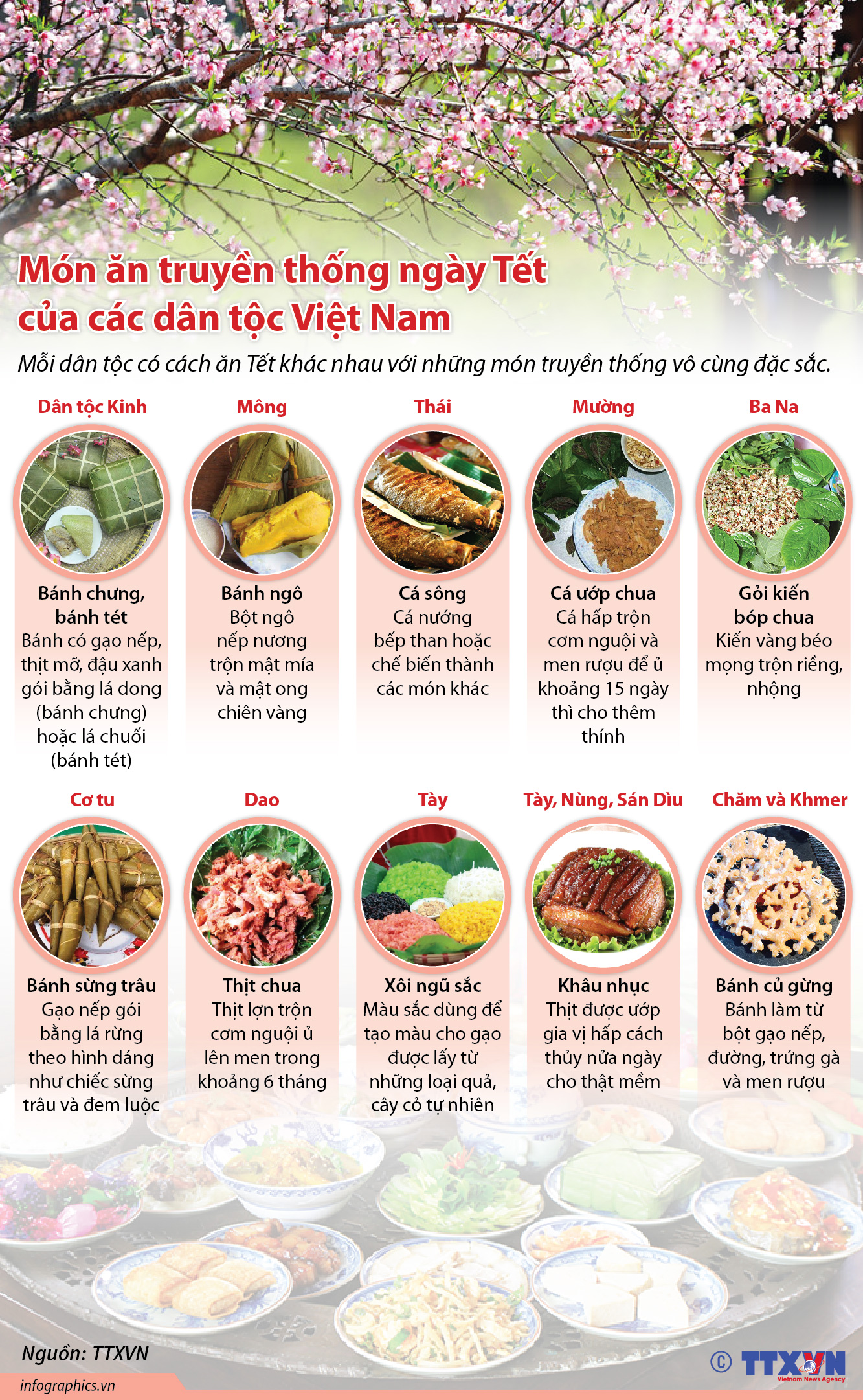 Món ăn truyền thống ngày Tết của các dân tộc Việt Nam

Mỗi dân tộc có cách ăn Tết khác nhau với những món truyền thống vô cùng đặc sắc.

Dân tộc Kinh

Bánh chưng, bánh tét
Bánh có gạo nếp, thịt mỡ, đậu xanh gói bằng lá dong (bánh chưng) hoặc lá chuối (bánh tét)

Mông

Bánh ngô
Bột ngô nếp nương trộn mật mía và mật ong chiên vàng

Thái

Cá sông
Cá nướng bếp than hoặc chế biến thành các món khác

Mường

Cá ướp chua
Cá hấp trộn cơm nguội và men rượu để ủ khoảng 15 ngày thì cho thêm thính

Ba Na

Gỏi kiến bóp chua
Kiến vàng béo mọng trộn riềng, nhộng

Cơ tu

Bánh sừng trâu
Gạo nếp gói bằng lá rừng theo hình dáng như chiếc sừng trâu và đem luộc

Dao

Thịt chua
Thịt lợn trộn cơm nguội ủ lên men trong khoảng 6 tháng

Tày

Xôi ngũ sắc
Màu sắc dùng để tạo màu cho gạo được lấy từ những loại quả, cây cỏ tự nhiên

Tày, Nùng, Sán Dìu

Khâu nhục
Thịt được ướp gia vị hấp cách thủy nửa ngày cho thật mềm

Chăm và Khmer

Bánh củ gừng
Bánh làm từ bột gạo nếp, đường, trứng gà và men rượu

Nguồn: TTXVN

infographics.vn

© TTXVN Vietnam News Agency