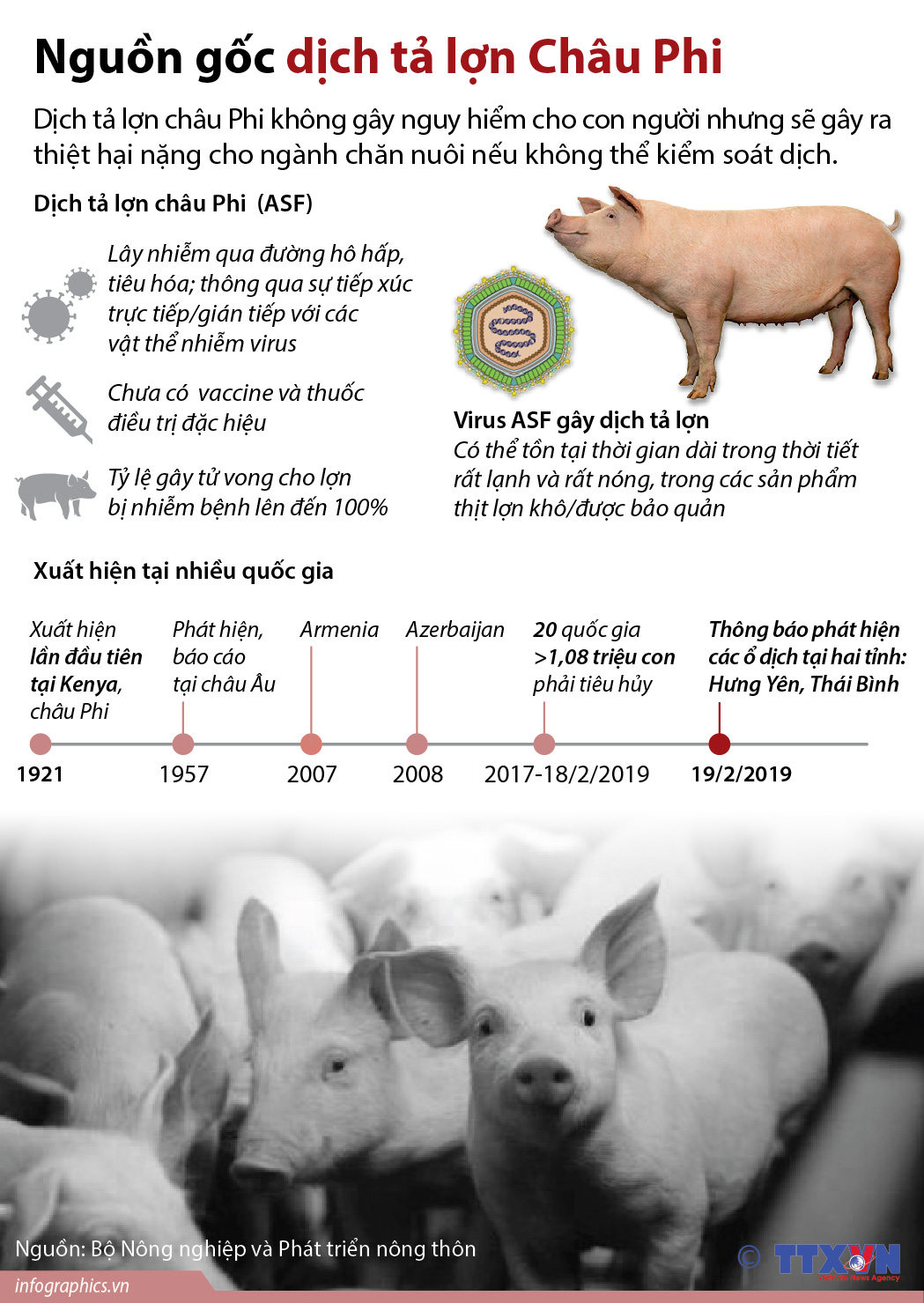 Nguồn gốc dịch tả lợn Châu Phi

Dịch tả lợn châu Phi không gây nguy hiểm cho con người nhưng sẽ gây ra thiệt hại nặng cho ngành chăn nuôi nếu không thể kiểm soát dịch.

Dịch tả lợn châu Phi (ASF)

Lây nhiễm qua đường hô hấp, tiêu hóa; thông qua sự tiếp xúc trực tiếp/gián tiếp với các vật thể nhiễm virus

Chưa có vaccine và thuốc điều trị đặc hiệu

Tỷ lệ gây tử vong cho lợn bị nhiễm bệnh lên đến 100%

Virus ASF gây dịch tả lợn
Có thể tồn tại thời gian dài trong thời tiết rất lạnh và rất nóng, trong các sản phẩm thịt lợn khô/được bảo quản

Xuất hiện tại nhiều quốc gia

Xuất hiện lần đầu tiên tại Kenya, châu Phi
1921

Phát hiện, báo cáo tại châu Âu
1957

Armenia
2007

Azerbaijan
2008

20 quốc gia >1,08 triệu con phải tiêu hủy
2017-18/2/2019

Thông báo phát hiện các ổ dịch tại hai tỉnh: Hưng Yên, Thái Bình
19/2/2019

Nguồn: Bộ Nông nghiệp và Phát triển nông thôn

infographics.vn

© TTXVN
Vietnam News Agency