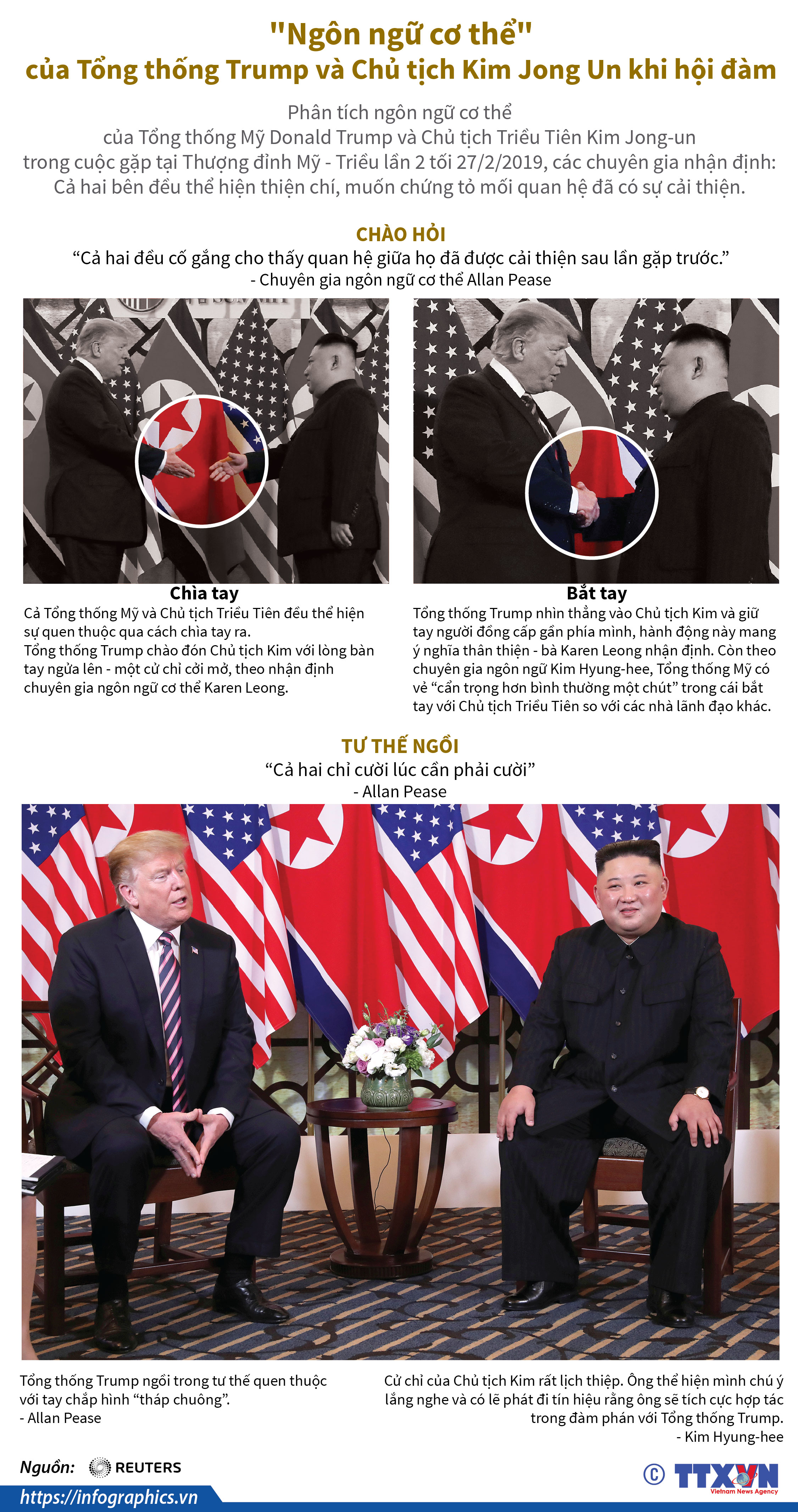 "Ngôn ngữ cơ thể"
của Tổng thống Trump và Chủ tịch Kim Jong Un khi hội đàm

Phân tích ngôn ngữ cơ thể của Tổng thống Mỹ Donald Trump và Chủ tịch Triều Tiên Kim Jong-un trong cuộc gặp tại Thượng đỉnh Mỹ - Triều lần 2 tối 27/2/2019, các chuyên gia nhận định: Cả hai bên đều thể hiện thiện chí, muốn chứng tỏ mối quan hệ đã có sự cải thiện.

CHÀO HỎI
“Cả hai đều cố gắng cho thấy quan hệ giữa họ đã được cải thiện sau lần gặp trước.”
- Chuyên gia ngôn ngữ cơ thể Allan Pease

Chìa tay
Cả Tổng thống Mỹ và Chủ tịch Triều Tiên đều thể hiện sự quen thuộc qua cách chìa tay ra.
Tổng thống Trump chào đón Chủ tịch Kim với lòng bàn tay ngửa lên - một cử chỉ cởi mở, theo nhận định chuyên gia ngôn ngữ cơ thể Karen Leong.

Bắt tay
Tổng thống Trump nhìn thẳng vào Chủ tịch Kim và giữ tay người đồng cấp gần phía mình, hành động này mang ý nghĩa thân thiện - bà Karen Leong nhận định. Còn theo chuyên gia ngôn ngữ Kim Hyung-hee, Tổng thống Mỹ có vẻ “cẩn trọng hơn bình thường một chút” trong cái bắt tay với Chủ tịch Triều Tiên so với các nhà lãnh đạo khác.

TƯ THẾ NGỒI
“Cả hai chỉ cười lúc cần phải cười”
- Allan Pease

Tổng thống Trump ngồi trong tư thế quen thuộc với tay chắp hình “tháp chuông”.
- Allan Pease

Cử chỉ của Chủ tịch Kim rất lịch thiệp. Ông thể hiện mình chú ý lắng nghe và có lẽ phát đi tín hiệu rằng ông sẽ tích cực hợp tác trong đàm phán với Tổng thống Trump.
- Kim Hyung-hee

Nguồn: REUTERS
https://infographics.vn
© TTXVN Vietnam News Agency