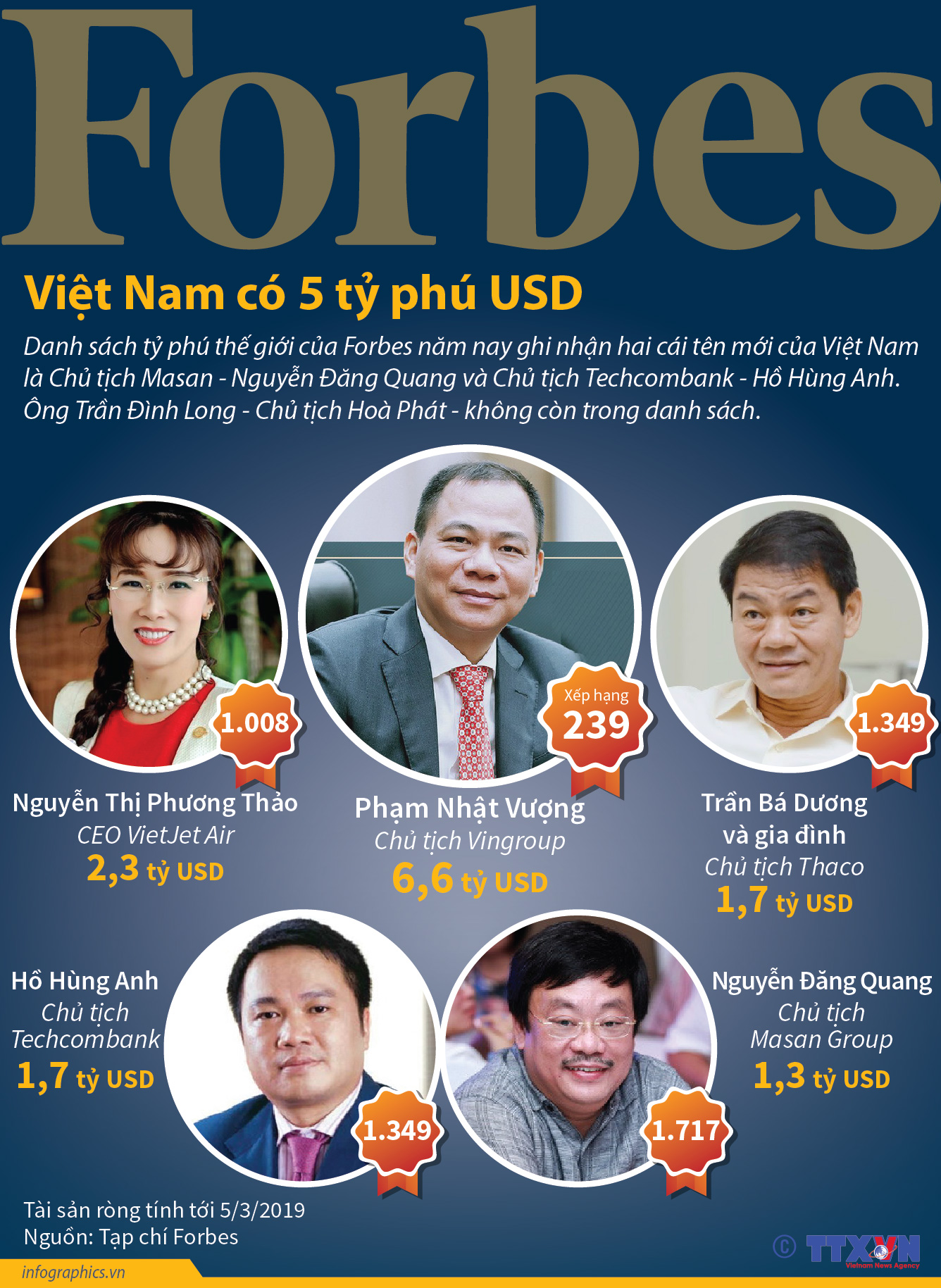 Forbes

Việt Nam có 5 tỷ phú USD

Danh sách tỷ phú thế giới của Forbes năm nay ghi nhận hai cái tên mới của Việt Nam là Chủ tịch Masan - Nguyễn Đăng Quang và Chủ tịch Techcombank - Hồ Hùng Anh. Ông Trần Đình Long - Chủ tịch Hoà Phát - không còn trong danh sách.

1.008
Nguyễn Thị Phương Thảo
CEO VietJet Air
2,3 tỷ USD

Xếp hạng
239
Phạm Nhật Vượng
Chủ tịch Vingroup
6,6 tỷ USD

1.349
Trần Bá Dương và gia đình
Chủ tịch Thaco
1,7 tỷ USD

Hồ Hùng Anh
Chủ tịch Techcombank
1,7 tỷ USD
1.349

1.717
Nguyễn Đăng Quang
Chủ tịch Masan Group
1,3 tỷ USD

Tài sản ròng tính tới 5/3/2019
Nguồn: Tạp chí Forbes

infographics.vn

© TTXVN
Vietnam News Agency