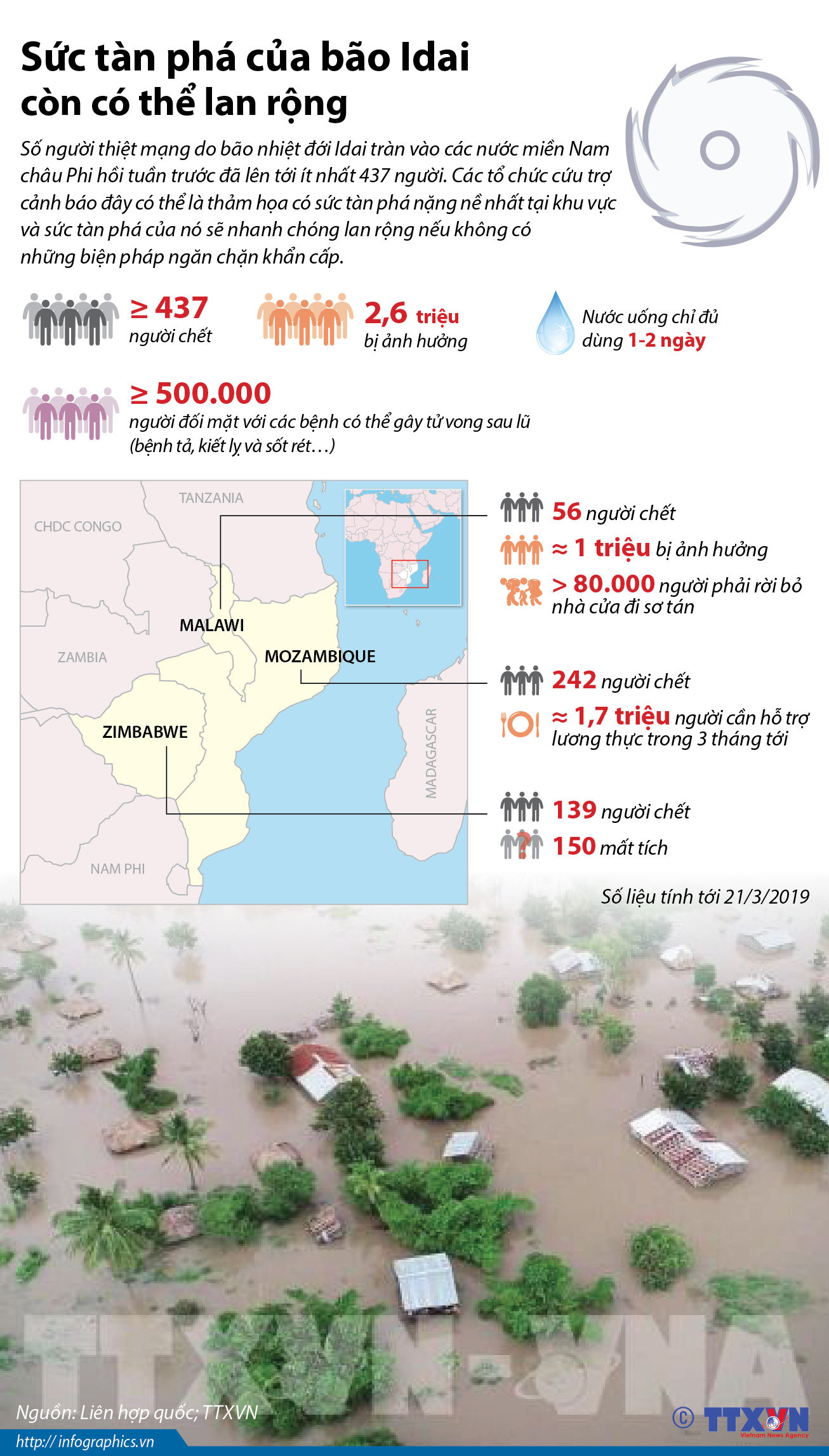 Sức tàn phá của bão Idai còn có thể lan rộng

Số người thiệt mạng do bão nhiệt đới Idai tràn vào các nước miền Nam châu Phi hồi tuần trước đã lên tới ít nhất 437 người. Các tổ chức cứu trợ cảnh báo đây có thể là thảm họa có sức tàn phá nặng nề nhất tại khu vực và sức tàn phá của nó sẽ nhanh chóng lan rộng nếu không có những biện pháp ngăn chặn khẩn cấp.

≥ 437 người chết

2,6 triệu bị ảnh hưởng

Nước uống chỉ đủ dùng 1-2 ngày

≥ 500.000 người đối mặt với các bệnh có thể gây tử vong sau lũ (bệnh tả, kiết lỵ và sốt rét…)

TANZANIA
CHDC CONGO
MALAWI
ZAMBIA
MOZAMBIQUE
ZIMBABWE
MADAGASCAR
NAM PHI

56 người chết
≈ 1 triệu bị ảnh hưởng
> 80.000 người phải rời bỏ nhà cửa đi sơ tán

242 người chết
≈ 1,7 triệu người cần hỗ trợ lương thực trong 3 tháng tới

139 người chết
150 mất tích

Số liệu tính tới 21/3/2019

TTXVN-VNA

Nguồn: Liên hợp quốc; TTXVN
http:// infographics.vn
© TTXVN Vietnam News Agency