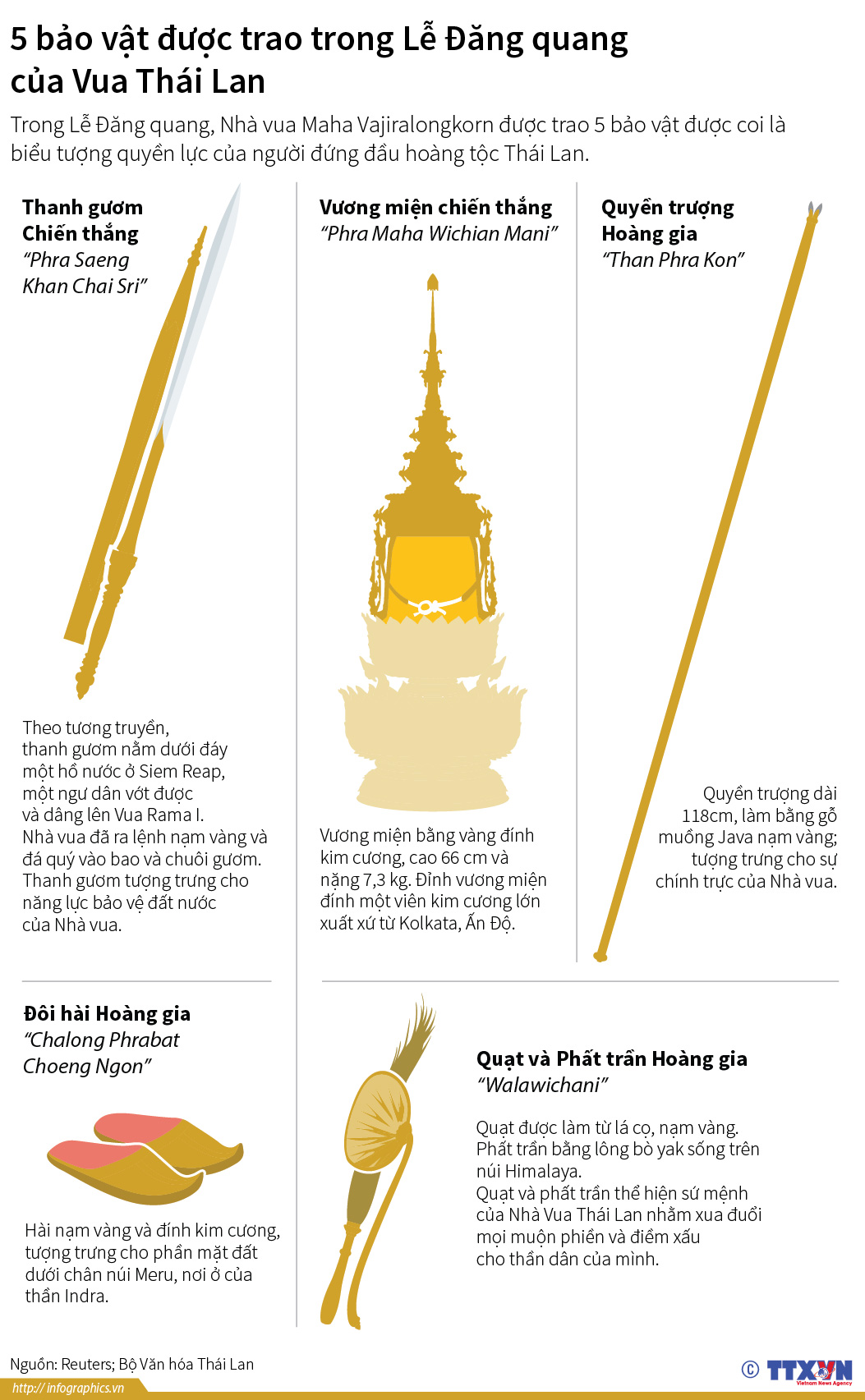 5 bảo vật được trao trong Lễ Đăng quang của Vua Thái Lan

Trong Lễ Đăng quang, Nhà vua Maha Vajiralongkorn được trao 5 bảo vật được coi là biểu tượng quyền lực của người đứng đầu hoàng tộc Thái Lan.

Thanh gươm Chiến thắng
"Phra Saeng Khan Chai Sri"

Theo tương truyền, thanh gươm nằm dưới đáy một hồ nước ở Siem Reap, một ngư dân vớt được và dâng lên Vua Rama I. Nhà vua đã ra lệnh nạm vàng và đá quý vào bao và chuôi gươm. Thanh gươm tượng trưng cho năng lực bảo vệ đất nước của Nhà vua.

Vương miện chiến thắng
"Phra Maha Wichian Mani"

Vương miện bằng vàng đính kim cương, cao 66 cm và nặng 7,3 kg. Đỉnh vương miện đính một viên kim cương lớn xuất xứ từ Kolkata, Ấn Độ.

Quyền trượng Hoàng gia
"Than Phra Kon"

Quyền trượng dài 118cm, làm bằng gỗ muồng Java nạm vàng; tượng trưng cho sự chính trực của Nhà vua.

Đôi hài Hoàng gia
"Chalong Phrabat Choeng Ngon"

Hài nạm vàng và đính kim cương, tượng trưng cho phần mặt đất dưới chân núi Meru, nơi ở của thần Indra.

Quạt và Phất trần Hoàng gia
"Walawichani"

Quạt được làm từ lá cọ, nạm vàng. Phất trần bằng lông bò yak sống trên núi Himalaya.
Quạt và phất trần thể hiện sứ mệnh của Nhà Vua Thái Lan nhằm xua đuổi mọi muộn phiền và điềm xấu cho thần dân của mình.

Nguồn: Reuters; Bộ Văn hóa Thái Lan
http:// infographics.vn
© TTXVN Vietnam News Agency