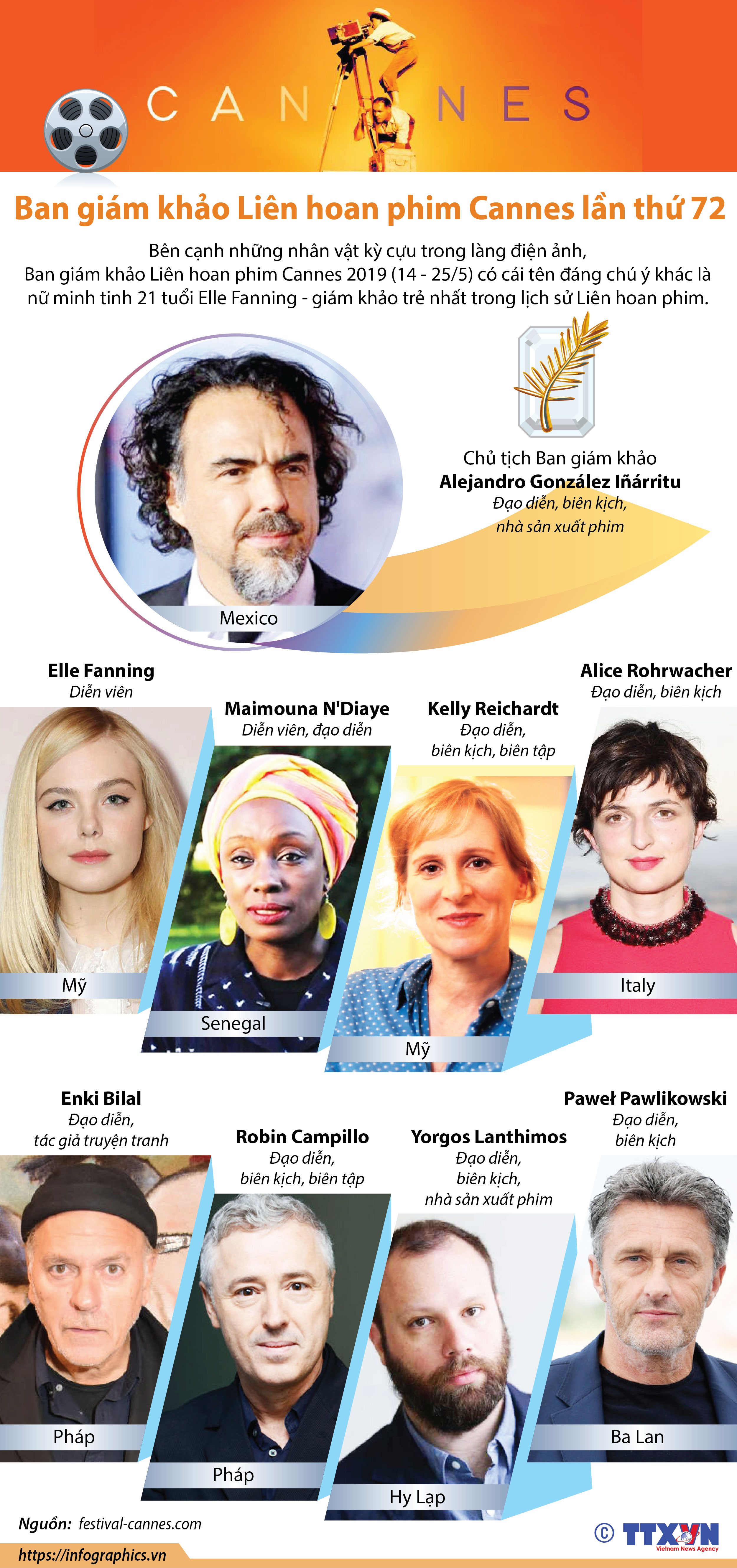 CANNES

Ban giám khảo Liên hoan phim Cannes lần thứ 72

Bên cạnh những nhân vật kỳ cựu trong làng điện ảnh, Ban giám khảo Liên hoan phim Cannes 2019 (14 - 25/5) có cái tên đáng chú ý khác là nữ minh tinh 21 tuổi Elle Fanning - giám khảo trẻ nhất trong lịch sử Liên hoan phim.

Chủ tịch Ban giám khảo
Alejandro González Iñárritu
Đạo diễn, biên kịch, nhà sản xuất phim

Mexico

Elle Fanning
Diễn viên

Mỹ

Maimouna N'Diaye
Diễn viên, đạo diễn

Senegal

Kelly Reichardt
Đạo diễn, biên kịch, biên tập

Mỹ

Alice Rohrwacher
Đạo diễn, biên kịch

Italy

Enki Bilal
Đạo diễn, tác giả truyện tranh

Pháp

Robin Campillo
Đạo diễn, biên kịch, biên tập

Pháp

Yorgos Lanthimos
Đạo diễn, biên kịch, nhà sản xuất phim

Hy Lạp

Paweł Pawlikowski
Đạo diễn, biên kịch

Ba Lan

Nguồn: festival-cannes.com

https://infographics.vn

© TTXVN
Vietnam News Agency