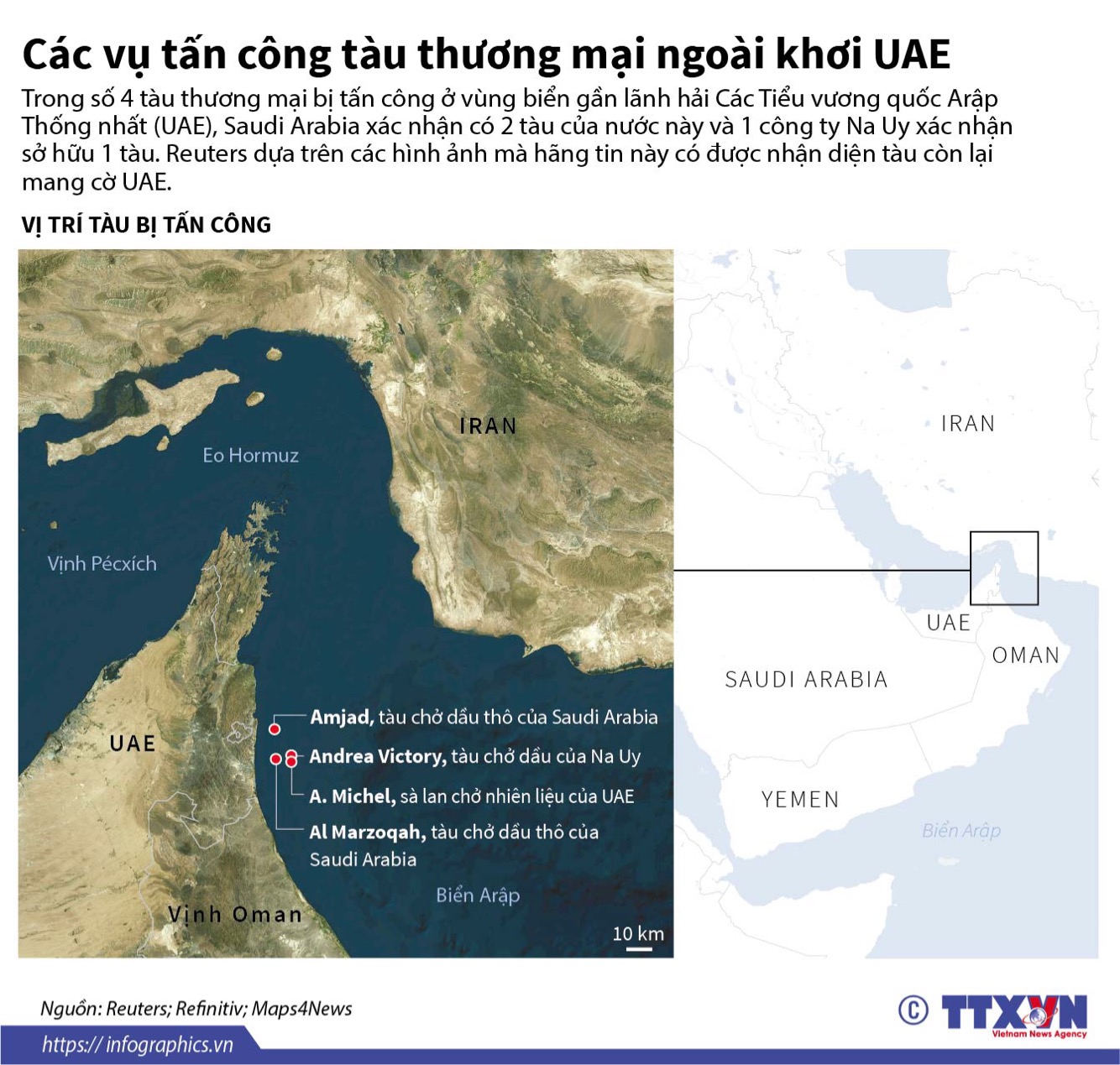 Các vụ tấn công tàu thương mại ngoài khơi UAE

Trong số 4 tàu thương mại bị tấn công ở vùng biển gần lãnh hải Các Tiểu vương quốc Arập Thống nhất (UAE), Saudi Arabia xác nhận có 2 tàu của nước này và 1 công ty Na Uy xác nhận sở hữu 1 tàu. Reuters dựa trên các hình ảnh mà hãng tin này có được nhận diện tàu còn lại mang cờ UAE.

VỊ TRÍ TÀU BỊ TẤN CÔNG

IRAN

Eo Hormuz

Vịnh Pécxích

UAE

Amjad, tàu chở dầu thô của Saudi Arabia

Andrea Victory, tàu chở dầu của Na Uy

A. Michel, sà lan chở nhiên liệu của UAE

Al Marzoqah, tàu chở dầu thô của Saudi Arabia

Biển Arập

Vịnh Oman

10 km

IRAN

UAE

OMAN

SAUDI ARABIA

YEMEN

Biển Arập

Nguồn: Reuters; Refinitiv; Maps4News

https:// infographics.vn

© TTXVN Vietnam News Agency