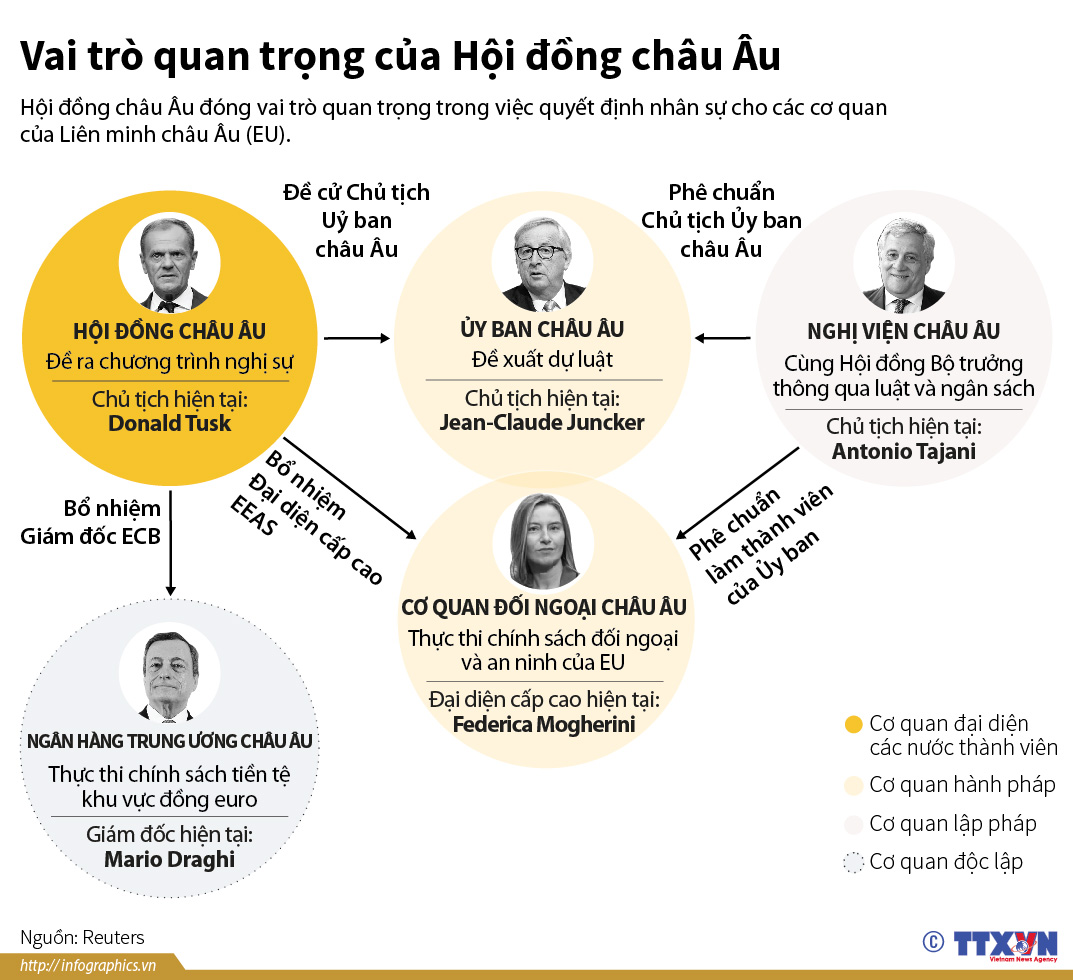 Vai trò quan trọng của Hội đồng châu Âu

Hội đồng châu Âu đóng vai trò quan trọng trong việc quyết định nhân sự cho các cơ quan của Liên minh châu Âu (EU).

Đề cử Chủ tịch Uỷ ban châu Âu

Phê chuẩn Chủ tịch Ủy ban châu Âu

HỘI ĐỒNG CHÂU ÂU
Đề ra chương trình nghị sự
Chủ tịch hiện tại:
Donald Tusk

ỦY BAN CHÂU ÂU
Đề xuất dự luật
Chủ tịch hiện tại:
Jean-Claude Juncker

NGHỊ VIỆN CHÂU ÂU
Cùng Hội đồng Bộ trưởng thông qua luật và ngân sách
Chủ tịch hiện tại:
Antonio Tajani

Bổ nhiệm Giám đốc ECB

Bổ nhiệm Đại diện cấp cao EEAS

Phê chuẩn làm thành viên của Ủy ban

CƠ QUAN ĐỐI NGOẠI CHÂU ÂU
Thực thi chính sách đối ngoại và an ninh của EU
Đại diện cấp cao hiện tại:
Federica Mogherini

NGÂN HÀNG TRUNG ƯƠNG CHÂU ÂU
Thực thi chính sách tiền tệ khu vực đồng euro
Giám đốc hiện tại:
Mario Draghi

Cơ quan đại diện các nước thành viên
Cơ quan hành pháp
Cơ quan lập pháp
Cơ quan độc lập

Nguồn: Reuters

http://infographics.vn

© TTXVN
Vietnam News Agency