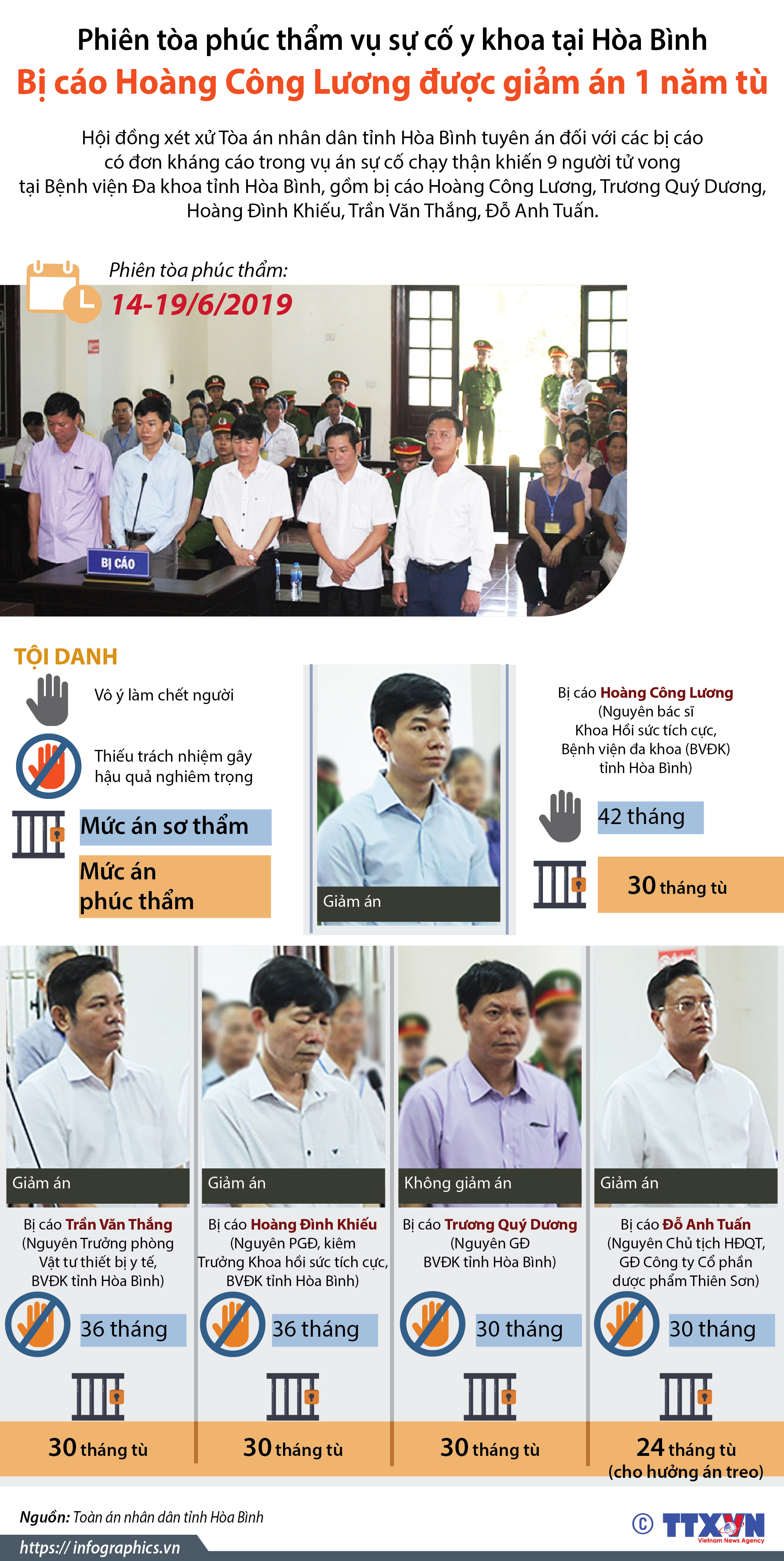 Phiên tòa phúc thẩm vụ sự cố y khoa tại Hòa Bình
Bị cáo Hoàng Công Lương được giảm án 1 năm tù

Hội đồng xét xử Tòa án nhân dân tỉnh Hòa Bình tuyên án đối với các bị cáo có đơn kháng cáo trong vụ án sự cố chạy thận khiến 9 người tử vong tại Bệnh viện Đa khoa tỉnh Hòa Bình, gồm bị cáo Hoàng Công Lương, Trương Quý Dương, Hoàng Đình Khiếu, Trần Văn Thắng, Đỗ Anh Tuấn.

Phiên tòa phúc thẩm:
14-19/6/2019

BỊ CÁO

TỘI DANH
Vô ý làm chết người
Thiếu trách nhiệm gây hậu quả nghiêm trọng
Mức án sơ thẩm
Mức án phúc thẩm

Giảm án

Bị cáo Hoàng Công Lương (Nguyên bác sĩ Khoa Hồi sức tích cực, Bệnh viện đa khoa (BVĐK) tỉnh Hòa Bình)
42 tháng
30 tháng tù

Giảm án
Bị cáo Trần Văn Thắng (Nguyên Trưởng phòng Vật tư thiết bị y tế, BVĐK tỉnh Hòa Bình)
36 tháng
30 tháng tù

Giảm án
Bị cáo Hoàng Đình Khiếu (Nguyên PGĐ, kiêm Trưởng Khoa hồi sức tích cực, BVĐK tỉnh Hòa Bình)
36 tháng
30 tháng tù

Không giảm án
Bị cáo Trương Quý Dương (Nguyên GĐ BVĐK tỉnh Hòa Bình)
30 tháng
30 tháng tù

Giảm án
Bị cáo Đỗ Anh Tuấn (Nguyên Chủ tịch HĐQT, GĐ Công ty Cổ phần dược phẩm Thiên Sơn)
30 tháng
24 tháng tù (cho hưởng án treo)

Nguồn: Toàn án nhân dân tỉnh Hòa Bình
https://infographics.vn
© TTXVN Vietnam News Agency