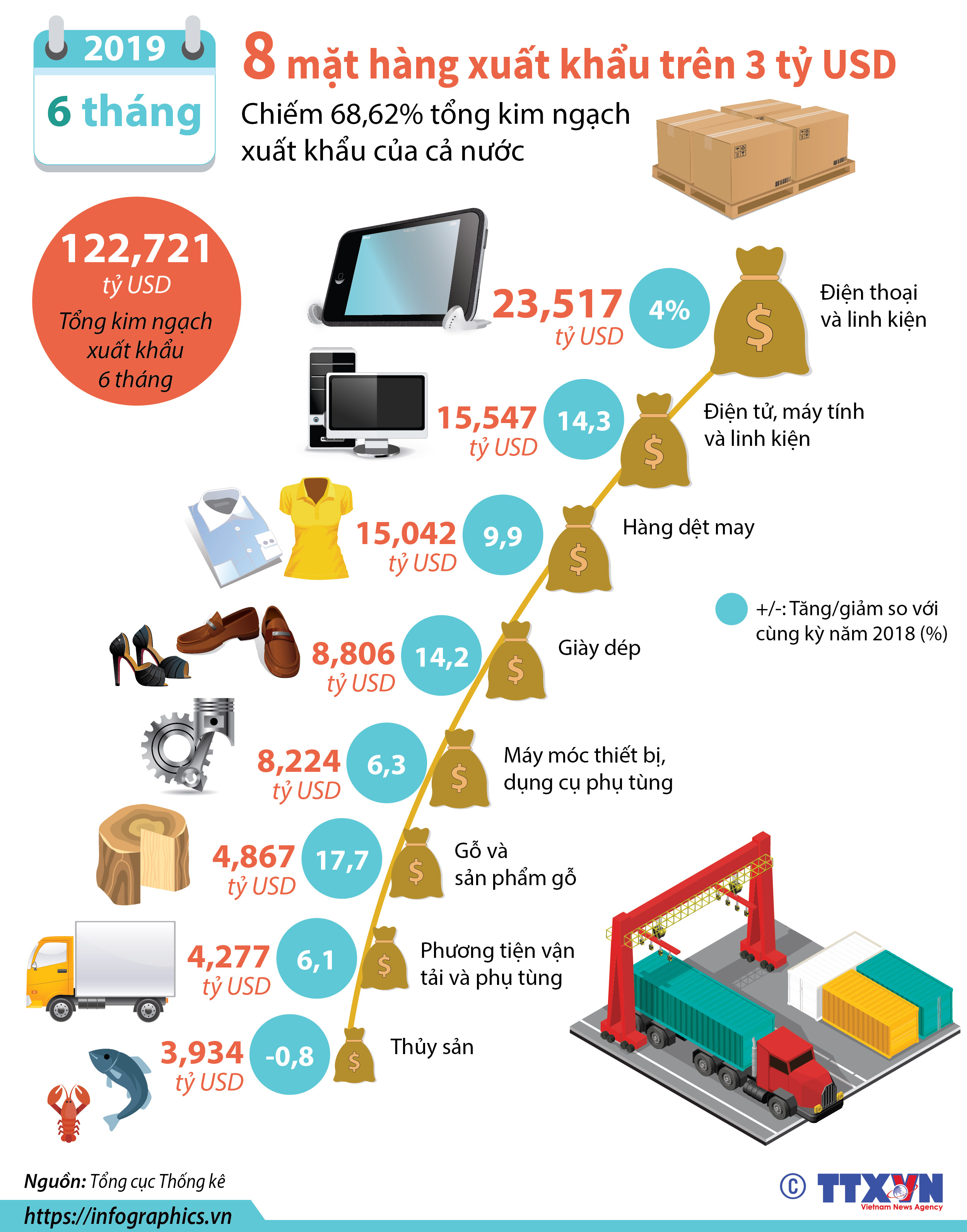 2019
6 tháng

8 mặt hàng xuất khẩu trên 3 tỷ USD
Chiếm 68,62% tổng kim ngạch xuất khẩu của cả nước

122,721 tỷ USD
Tổng kim ngạch xuất khẩu 6 tháng

23,517 tỷ USD
4%
$
Điện thoại và linh kiện

15,547 tỷ USD
14,3
$
Điện tử, máy tính và linh kiện

15,042 tỷ USD
9,9
$
Hàng dệt may

+/-: Tăng/giảm so với cùng kỳ năm 2018 (%)

8,806 tỷ USD
14,2
$
Giày dép

8,224 tỷ USD
6,3
$
Máy móc thiết bị, dụng cụ phụ tùng

4,867 tỷ USD
17,7
$
Gỗ và sản phẩm gỗ

4,277 tỷ USD
6,1
$
Phương tiện vận tải và phụ tùng

3,934 tỷ USD
-0,8
$
Thủy sản

Nguồn: Tổng cục Thống kê
https://infographics.vn
© TTXVN
Vietnam News Agency