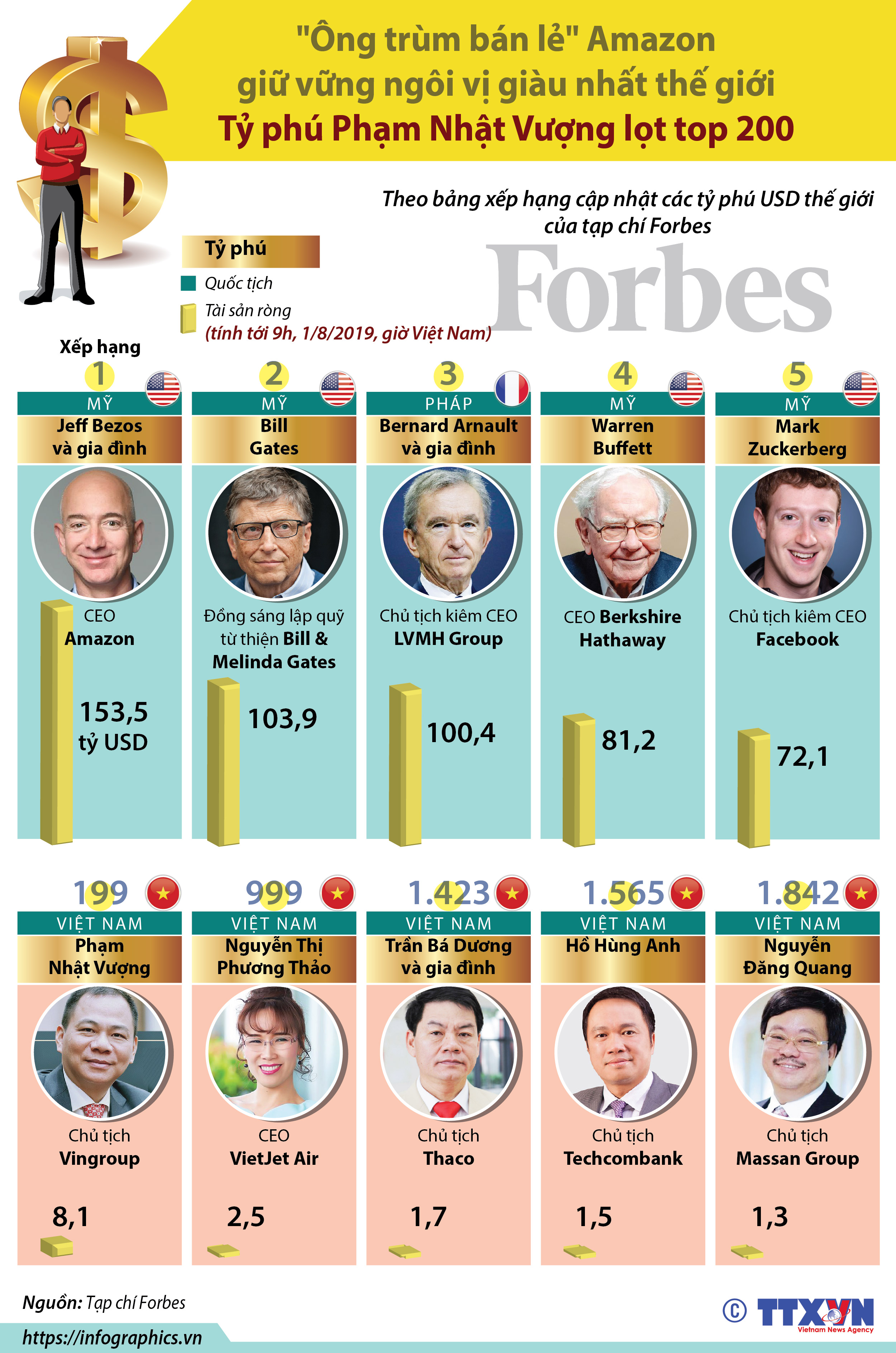 "Ông trùm bán lẻ" Amazon giữ vững ngôi vị giàu nhất thế giới
Tỷ phú Phạm Nhật Vượng lọt top 200

Theo bảng xếp hạng cập nhật các tỷ phú USD thế giới của tạp chí Forbes

Forbes

Tỷ phú
Quốc tịch
Tài sản ròng
(tính tới 9h, 1/8/2019, giờ Việt Nam)

Xếp hạng

1
MỸ
Jeff Bezos và gia đình
CEO Amazon
153,5 tỷ USD

2
MỸ
Bill Gates
Đồng sáng lập quỹ từ thiện Bill & Melinda Gates
103,9

3
PHÁP
Bernard Arnault và gia đình
Chủ tịch kiêm CEO LVMH Group
100,4

4
MỸ
Warren Buffett
CEO Berkshire Hathaway
81,2

5
MỸ
Mark Zuckerberg
Chủ tịch kiêm CEO Facebook
72,1

199
VIỆT NAM
Phạm Nhật Vượng
Chủ tịch Vingroup
8,1

999
VIỆT NAM
Nguyễn Thị Phương Thảo
CEO VietJet Air
2,5

1.423
VIỆT NAM
Trần Bá Dương và gia đình
Chủ tịch Thaco
1,7

1.565
VIỆT NAM
Hồ Hùng Anh
Chủ tịch Techcombank
1,5

1.842
VIỆT NAM
Nguyễn Đăng Quang
Chủ tịch Massan Group
1,3

Nguồn: Tạp chí Forbes
https://infographics.vn
© TTXVN
Vietnam News Agency