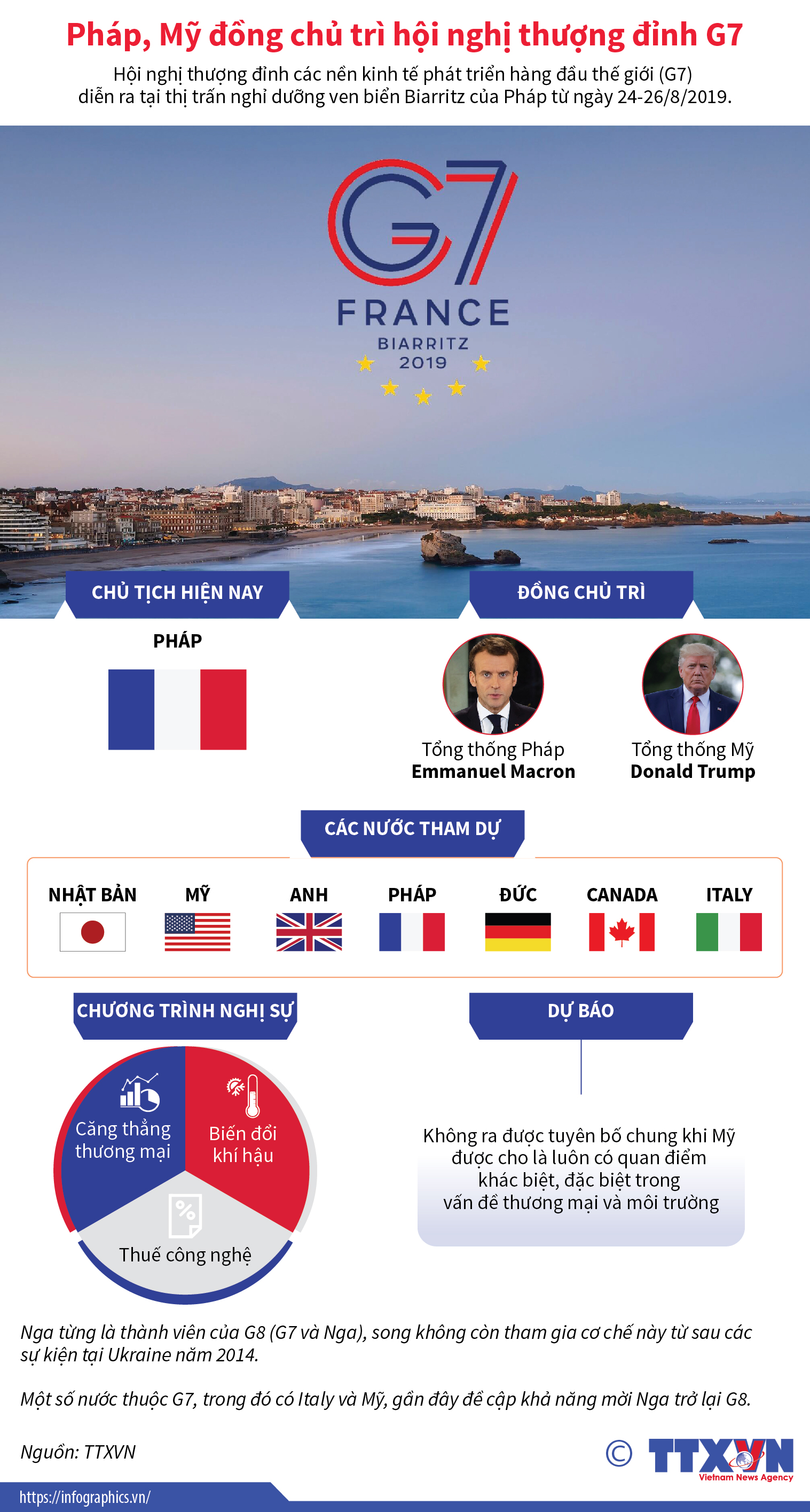 Pháp, Mỹ đồng chủ trì hội nghị thượng đỉnh G7

Hội nghị thượng đỉnh các nền kinh tế phát triển hàng đầu thế giới (G7) diễn ra tại thị trấn nghỉ dưỡng ven biển Biarritz của Pháp từ ngày 24-26/8/2019.

G7
FRANCE
BIARRITZ
2019

CHỦ TỊCH HIỆN NAY

PHÁP

ĐỒNG CHỦ TRÌ

Tổng thống Pháp
Emmanuel Macron

Tổng thống Mỹ
Donald Trump

CÁC NƯỚC THAM DỰ

NHẬT BẢN
MỸ
ANH
PHÁP
ĐỨC
CANADA
ITALY

CHƯƠNG TRÌNH NGHỊ SỰ

Căng thẳng thương mại

Biến đổi khí hậu

Thuế công nghệ

DỰ BÁO

Không ra được tuyên bố chung khi Mỹ được cho là luôn có quan điểm khác biệt, đặc biệt trong vấn đề thương mại và môi trường

Nga từng là thành viên của G8 (G7 và Nga), song không còn tham gia cơ chế này từ sau các sự kiện tại Ukraine năm 2014.

Một số nước thuộc G7, trong đó có Italy và Mỹ, gần đây đề cập khả năng mời Nga trở lại G8.

Nguồn: TTXVN

© TTXVN
Vietnam News Agency

https://infographics.vn/