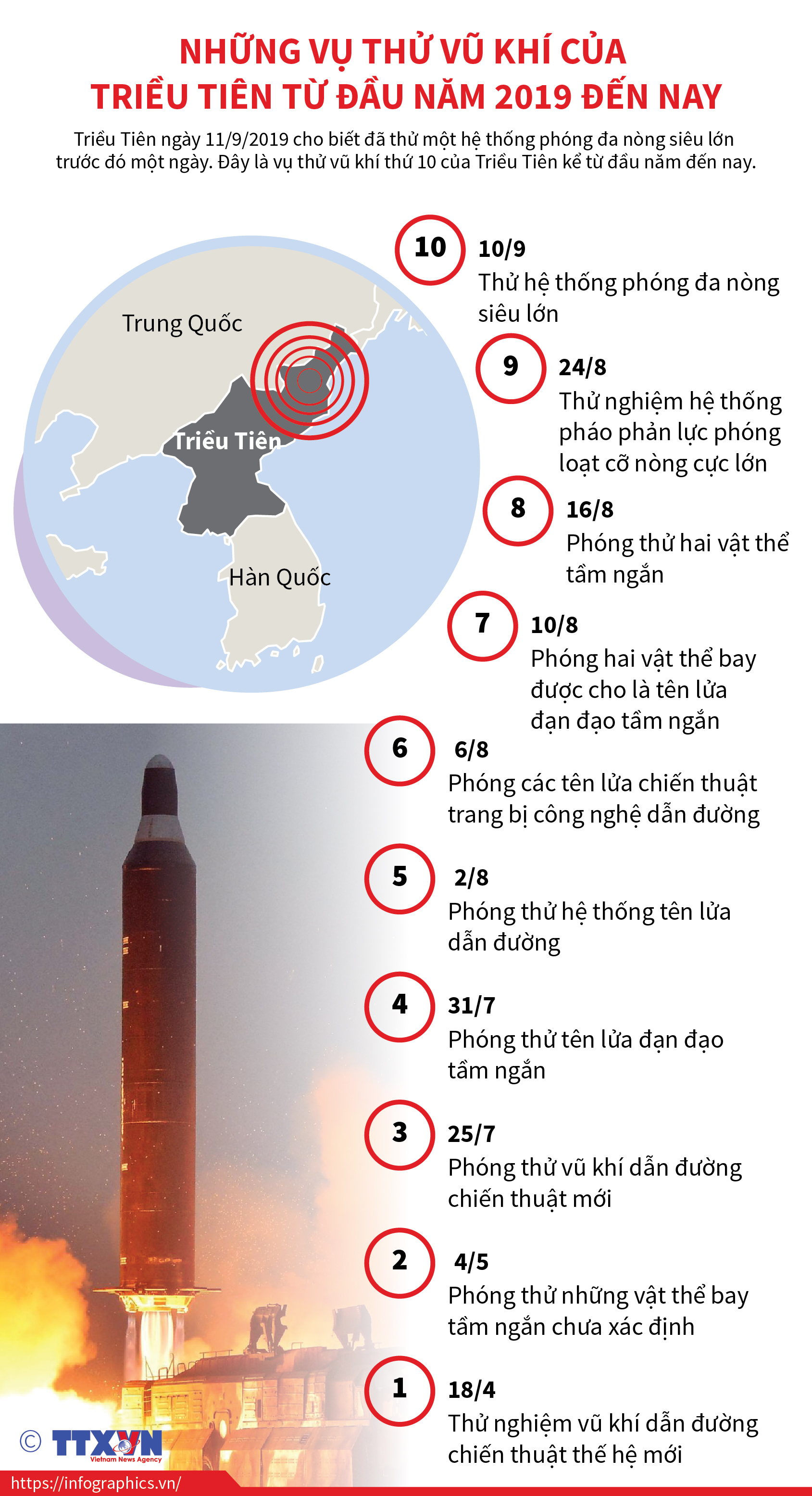 NHỮNG VỤ THỬ VŨ KHÍ CỦA TRIỀU TIÊN TỪ ĐẦU NĂM 2019 ĐẾN NAY

Triều Tiên ngày 11/9/2019 cho biết đã thử một hệ thống phóng đa nòng siêu lớn trước đó một ngày. Đây là vụ thử vũ khí thứ 10 của Triều Tiên kể từ đầu năm đến nay.

Trung Quốc

Triều Tiên

Hàn Quốc

10
10/9
Thử hệ thống phóng đa nòng siêu lớn

9
24/8
Thử nghiệm hệ thống pháo phản lực phóng loạt cỡ nòng cực lớn

8
16/8
Phóng thử hai vật thể tầm ngắn

7
10/8
Phóng hai vật thể bay được cho là tên lửa đạn đạo tầm ngắn

6
6/8
Phóng các tên lửa chiến thuật trang bị công nghệ dẫn đường

5
2/8
Phóng thử hệ thống tên lửa dẫn đường

4
31/7
Phóng thử tên lửa đạn đạo tầm ngắn

3
25/7
Phóng thử vũ khí dẫn đường chiến thuật mới

2
4/5
Phóng thử những vật thể bay tầm ngắn chưa xác định

1
18/4
Thử nghiệm vũ khí dẫn đường chiến thuật thế hệ mới

© TTXVN Vietnam News Agency

https://infographics.vn/