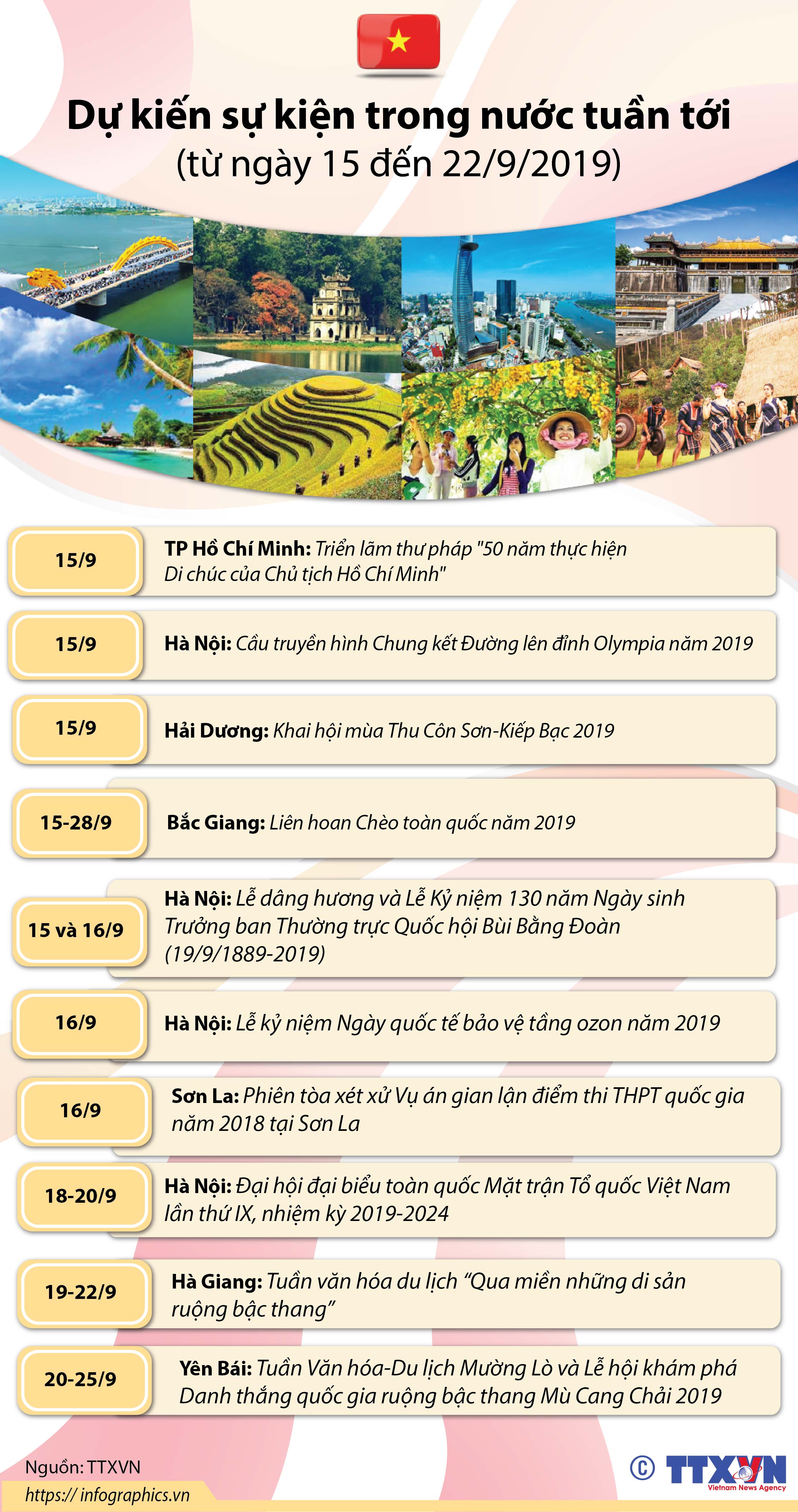 Dự kiến sự kiện trong nước tuần tới
(từ ngày 15 đến 22/9/2019)

15/9
TP Hồ Chí Minh: Triển lãm thư pháp "50 năm thực hiện Di chúc của Chủ tịch Hồ Chí Minh"

15/9
Hà Nội: Cầu truyền hình Chung kết Đường lên đỉnh Olympia năm 2019

15/9
Hải Dương: Khai hội mùa Thu Côn Sơn-Kiếp Bạc 2019

15-28/9
Bắc Giang: Liên hoan Chèo toàn quốc năm 2019

15 và 16/9
Hà Nội: Lễ dâng hương và Lễ Kỷ niệm 130 năm Ngày sinh Trưởng ban Thường trực Quốc hội Bùi Bằng Đoàn (19/9/1889-2019)

16/9
Hà Nội: Lễ kỷ niệm Ngày quốc tế bảo vệ tầng ozon năm 2019

16/9
Sơn La: Phiên tòa xét xử Vụ án gian lận điểm thi THPT quốc gia năm 2018 tại Sơn La

18-20/9
Hà Nội: Đại hội đại biểu toàn quốc Mặt trận Tổ quốc Việt Nam lần thứ IX, nhiệm kỳ 2019-2024

19-22/9
Hà Giang: Tuần văn hóa du lịch “Qua miền những di sản ruộng bậc thang”

20-25/9
Yên Bái: Tuần Văn hóa-Du lịch Mường Lò và Lễ hội khám phá Danh thắng quốc gia ruộng bậc thang Mù Cang Chải 2019

Nguồn: TTXVN
https:// infographics.vn
© TTXVN
Vietnam News Agency