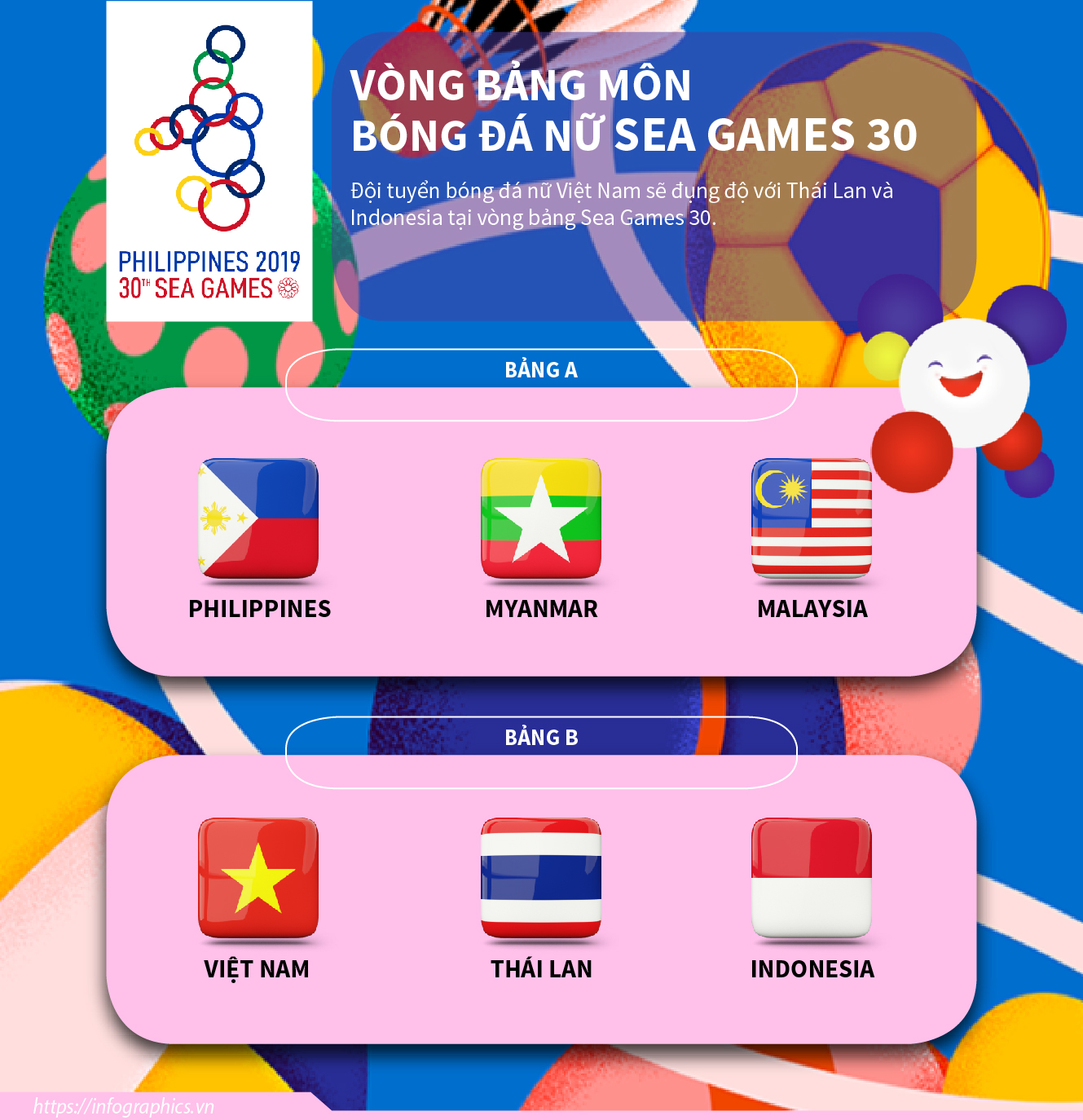 PHILIPPINES 2019
30TH SEA GAMES

VÒNG BẢNG MÔN
BÓNG ĐÁ NỮ SEA GAMES 30

Đội tuyển bóng đá nữ Việt Nam sẽ đụng độ với Thái Lan và Indonesia tại vòng bảng Sea Games 30.

BẢNG A

PHILIPPINES

MYANMAR

MALAYSIA

BẢNG B

VIỆT NAM

THÁI LAN

INDONESIA

https://infographics.vn