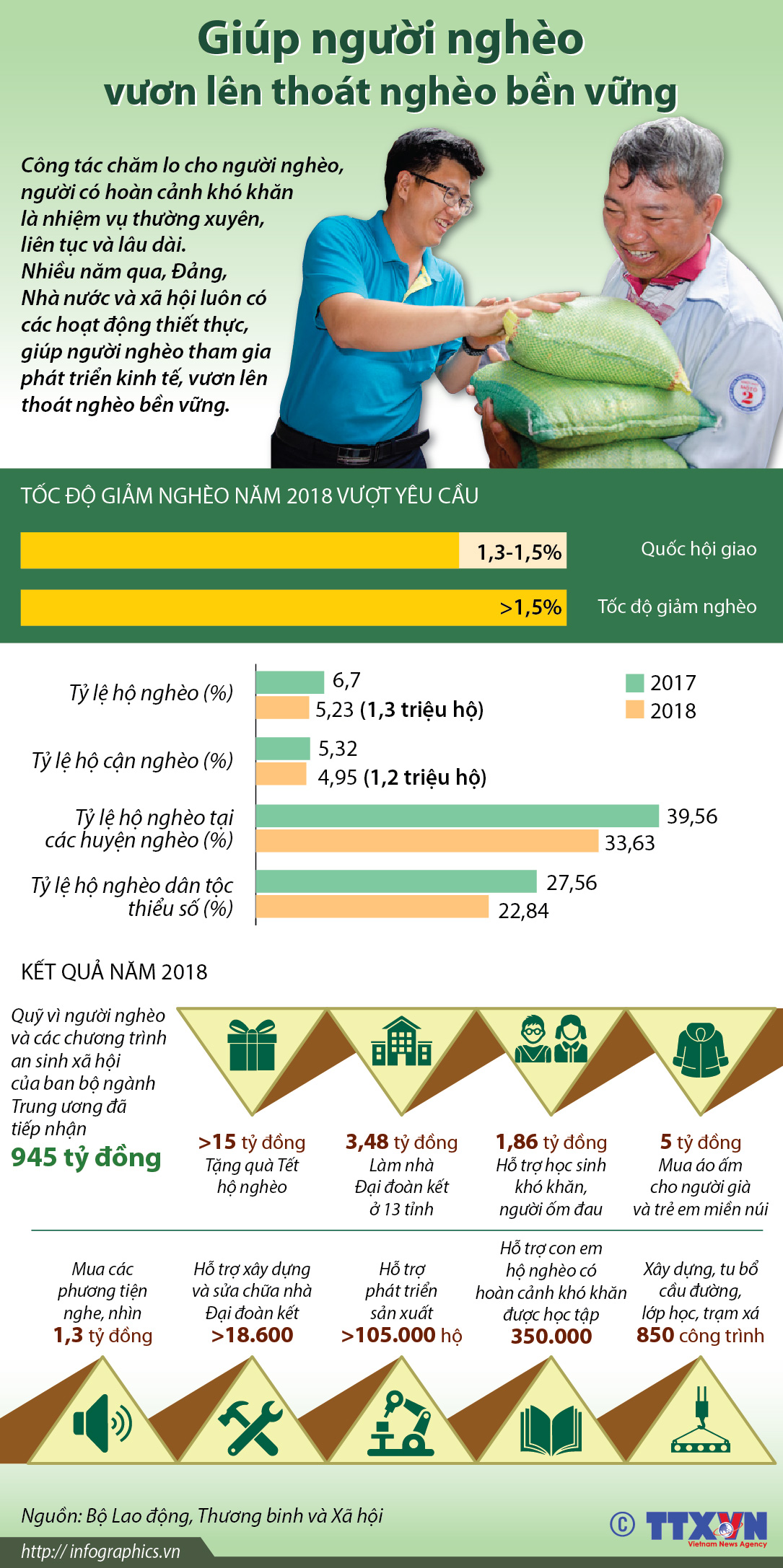 Giúp người nghèo
vươn lên thoát nghèo bền vững

Công tác chăm lo cho người nghèo, người có hoàn cảnh khó khăn là nhiệm vụ thường xuyên, liên tục và lâu dài. Nhiều năm qua, Đảng, Nhà nước và xã hội luôn có các hoạt động thiết thực, giúp người nghèo tham gia phát triển kinh tế, vươn lên thoát nghèo bền vững.

TỐC ĐỘ GIẢM NGHÈO NĂM 2018 VƯỢT YÊU CẦU

1,3-1,5% Quốc hội giao

>1,5% Tốc độ giảm nghèo

2017
2018

Tỷ lệ hộ nghèo (%) 6,7 5,23 (1,3 triệu hộ)

Tỷ lệ hộ cận nghèo (%) 5,32 4,95 (1,2 triệu hộ)

Tỷ lệ hộ nghèo tại các huyện nghèo (%) 39,56 33,63

Tỷ lệ hộ nghèo dân tộc thiểu số (%) 27,56 22,84

KẾT QUẢ NĂM 2018

Quỹ vì người nghèo và các chương trình an sinh xã hội của ban bộ ngành Trung ương đã tiếp nhận
945 tỷ đồng

>15 tỷ đồng
Tặng quà Tết hộ nghèo

3,48 tỷ đồng
Làm nhà Đại đoàn kết ở 13 tỉnh

1,86 tỷ đồng
Hỗ trợ học sinh khó khăn, người ốm đau

5 tỷ đồng
Mua áo ấm cho người già và trẻ em miền núi

Mua các phương tiện nghe, nhìn
1,3 tỷ đồng

Hỗ trợ xây dựng và sửa chữa nhà Đại đoàn kết
>18.600

Hỗ trợ phát triển sản xuất
>105.000 hộ

Hỗ trợ con em hộ nghèo có hoàn cảnh khó khăn được học tập
350.000

Xây dựng, tu bổ cầu đường, lớp học, trạm xá
850 công trình

Nguồn: Bộ Lao động, Thương binh và Xã hội

http:// infographics.vn

© TTXVN
Vietnam News Agency