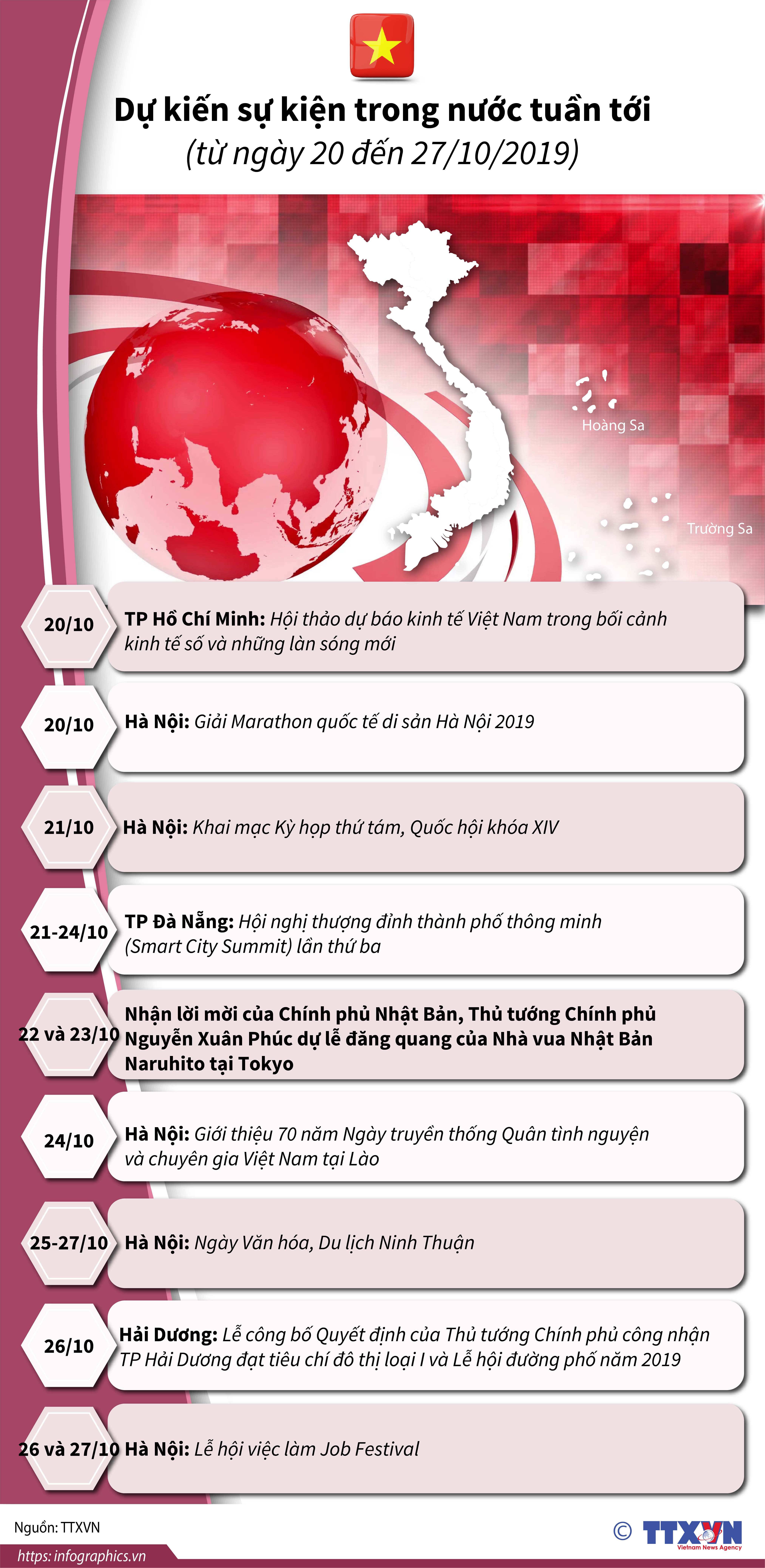 Dự kiến sự kiện trong nước tuần tới
(từ ngày 20 đến 27/10/2019)

Hoàng Sa

Trường Sa

20/10
TP Hồ Chí Minh: Hội thảo dự báo kinh tế Việt Nam trong bối cảnh kinh tế số và những làn sóng mới

20/10
Hà Nội: Giải Marathon quốc tế di sản Hà Nội 2019

21/10
Hà Nội: Khai mạc Kỳ họp thứ tám, Quốc hội khóa XIV

21-24/10
TP Đà Nẵng: Hội nghị thượng đỉnh thành phố thông minh (Smart City Summit) lần thứ ba

22 và 23/10
Nhận lời mời của Chính phủ Nhật Bản, Thủ tướng Chính phủ Nguyễn Xuân Phúc dự lễ đăng quang của Nhà vua Nhật Bản Naruhito tại Tokyo

24/10
Hà Nội: Giới thiệu 70 năm Ngày truyền thống Quân tình nguyện và chuyên gia Việt Nam tại Lào

25-27/10
Hà Nội: Ngày Văn hóa, Du lịch Ninh Thuận

26/10
Hải Dương: Lễ công bố Quyết định của Thủ tướng Chính phủ công nhận TP Hải Dương đạt tiêu chí đô thị loại I và Lễ hội đường phố năm 2019

26 và 27/10
Hà Nội: Lễ hội việc làm Job Festival

Nguồn: TTXVN

https: infographics.vn

© TTXVN
Vietnam News Agency