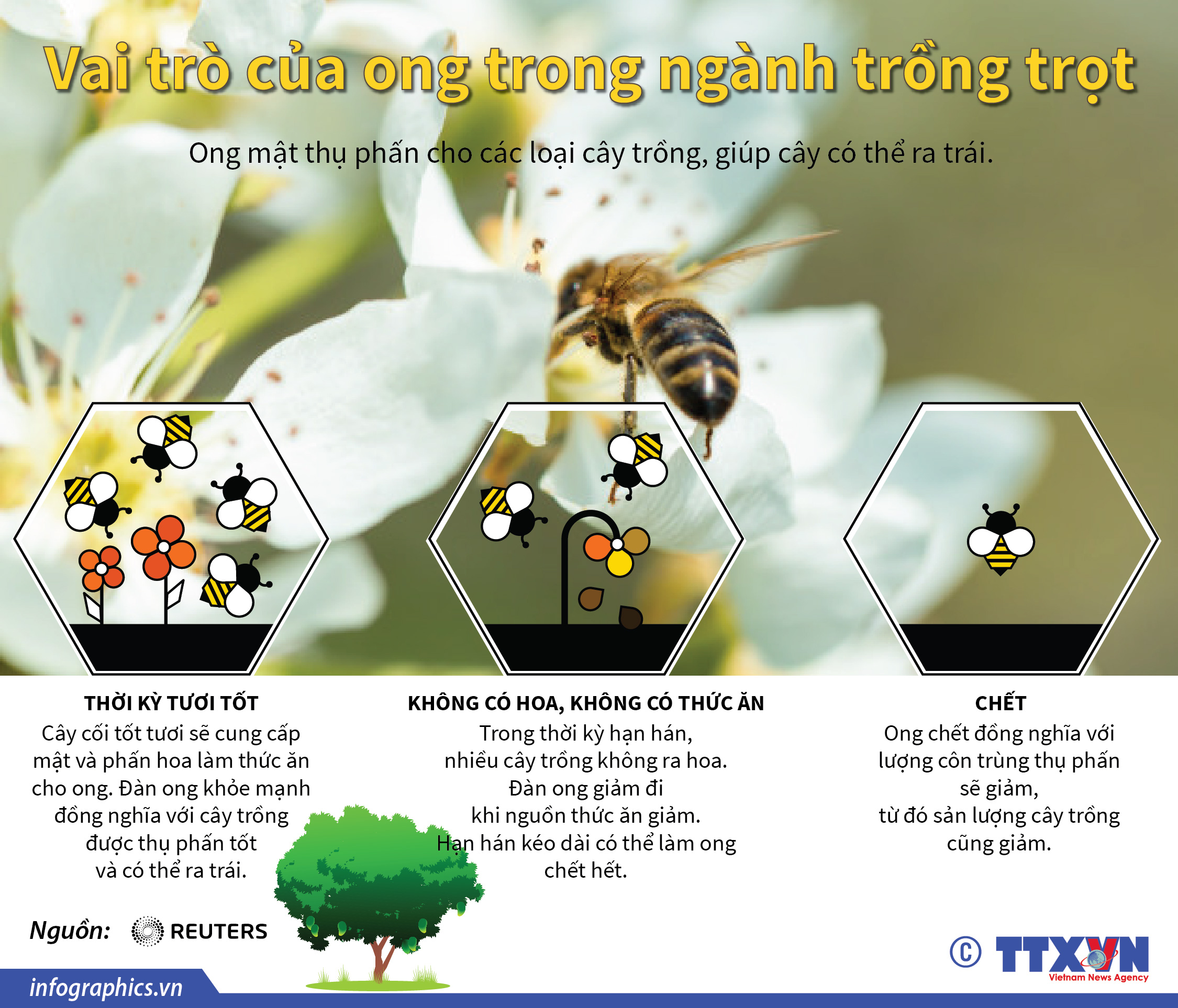 Vai trò của ong trong ngành trồng trọt

Ong mật thụ phấn cho các loại cây trồng, giúp cây có thể ra trái.

THỜI KỲ TƯƠI TỐT
Cây cối tốt tươi sẽ cung cấp mật và phấn hoa làm thức ăn cho ong. Đàn ong khỏe mạnh đồng nghĩa với cây trồng được thụ phấn tốt và có thể ra trái.

KHÔNG CÓ HOA, KHÔNG CÓ THỨC ĂN
Trong thời kỳ hạn hán, nhiều cây trồng không ra hoa. Đàn ong giảm đi khi nguồn thức ăn giảm. Hạn hán kéo dài có thể làm ong chết hết.

CHẾT
Ong chết đồng nghĩa với lượng côn trùng thụ phấn sẽ giảm, từ đó sản lượng cây trồng cũng giảm.

Nguồn: REUTERS

infographics.vn

© TTXVN Vietnam News Agency