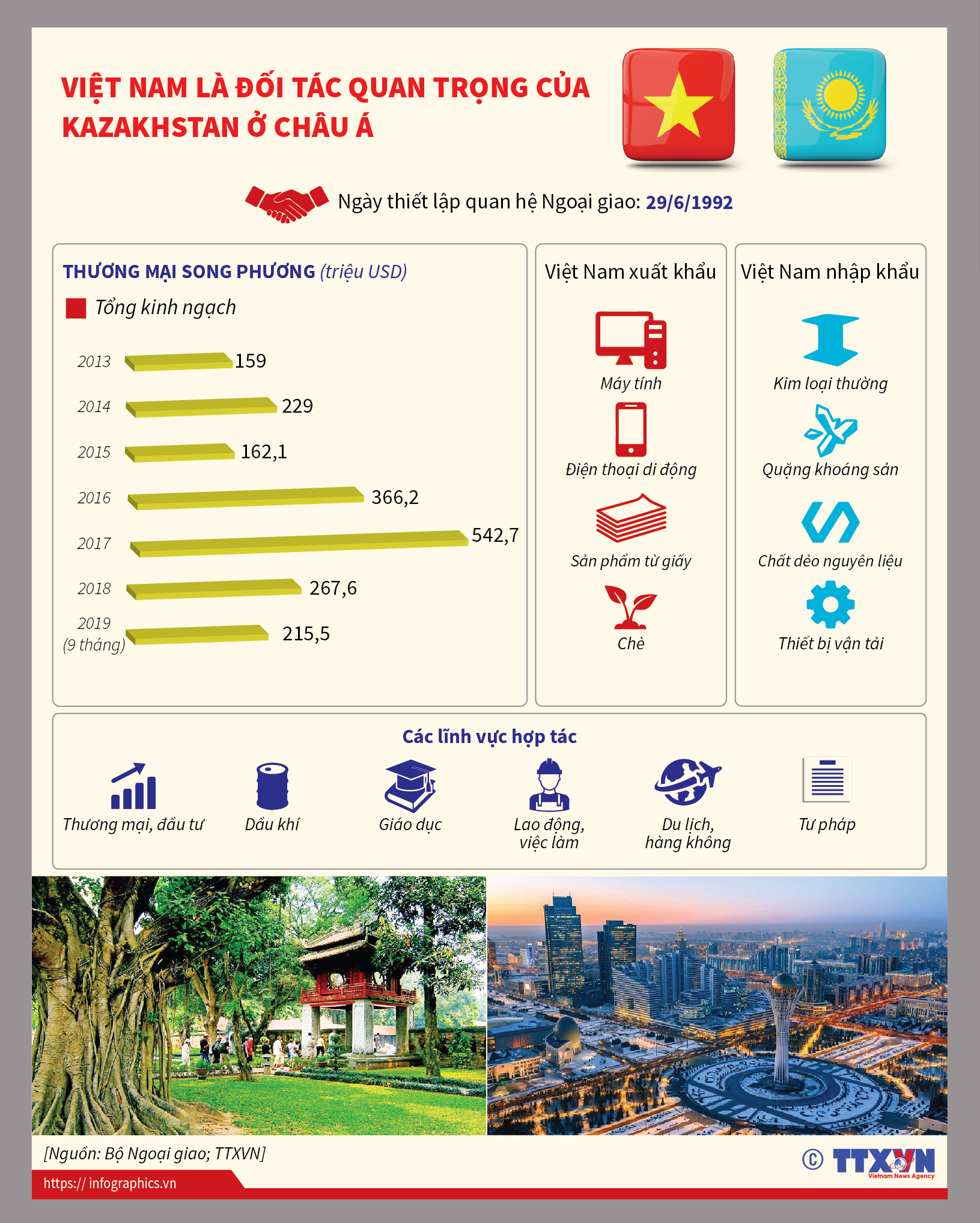 VIỆT NAM LÀ ĐỐI TÁC QUAN TRỌNG CỦA KAZAKHSTAN Ở CHÂU Á

Ngày thiết lập quan hệ Ngoại giao: 29/6/1992

THƯƠNG MẠI SONG PHƯƠNG (triệu USD)

Tổng kinh ngạch

2013 159
2014 229
2015 162,1
2016 366,2
2017 542,7
2018 267,6
2019 (9 tháng) 215,5

Việt Nam xuất khẩu

Máy tính

Điện thoại di động

Sản phẩm từ giấy

Chè

Việt Nam nhập khẩu

Kim loại thường

Quặng khoáng sản

Chất dẻo nguyên liệu

Thiết bị vận tải

Các lĩnh vực hợp tác

Thương mại, đầu tư

Dầu khí

Giáo dục

Lao động, việc làm

Du lịch, hàng không

Tư pháp

[Nguồn: Bộ Ngoại giao; TTXVN]

https:// infographics.vn

© TTXVN Vietnam News Agency