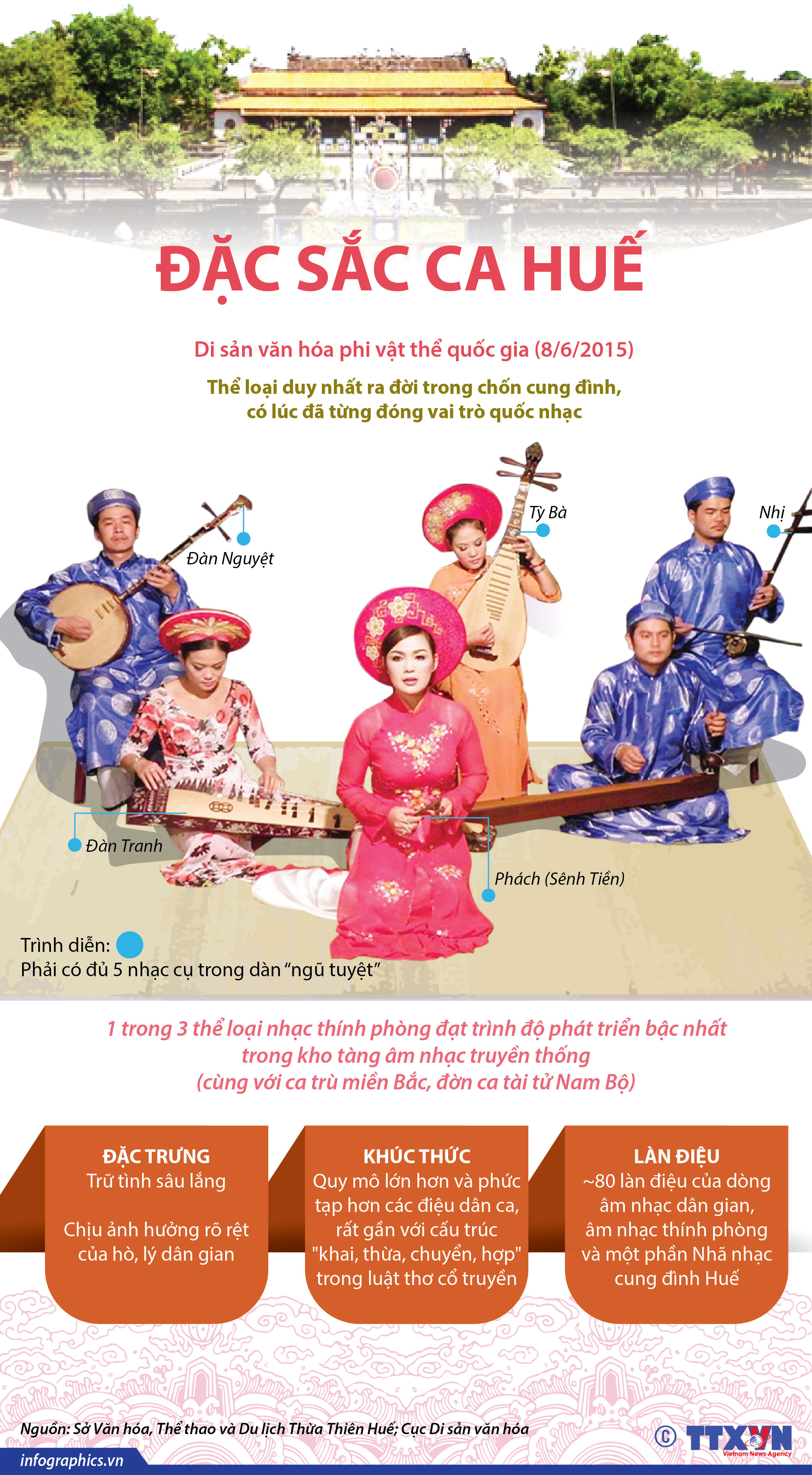 ĐẶC SẮC CA HUẾ

Di sản văn hóa phi vật thể quốc gia (8/6/2015)

Thể loại duy nhất ra đời trong chốn cung đình, có lúc đã từng đóng vai trò quốc nhạc

Đàn Nguyệt

Tỳ Bà

Nhị

Đàn Tranh

Phách (Sênh Tiền)

Trình diễn:
Phải có đủ 5 nhạc cụ trong dàn "ngũ tuyệt"

1 trong 3 thể loại nhạc thính phòng đạt trình độ phát triển bậc nhất trong kho tàng âm nhạc truyền thống (cùng với ca trù miền Bắc, đờn ca tài tử Nam Bộ)

ĐẶC TRƯNG
Trữ tình sâu lắng

Chịu ảnh hưởng rõ rệt của hò, lý dân gian

KHÚC THỨC
Quy mô lớn hơn và phức tạp hơn các điệu dân ca, rất gần với cấu trúc "khai, thừa, chuyển, hợp" trong luật thơ cổ truyền

LÀN ĐIỆU
~80 làn điệu của dòng âm nhạc dân gian, âm nhạc thính phòng và một phần Nhã nhạc cung đình Huế

Nguồn: Sở Văn hóa, Thể thao và Du lịch Thừa Thiên Huế; Cục Di sản văn hóa

infographics.vn

© TTXVN
Vietnam News Agency