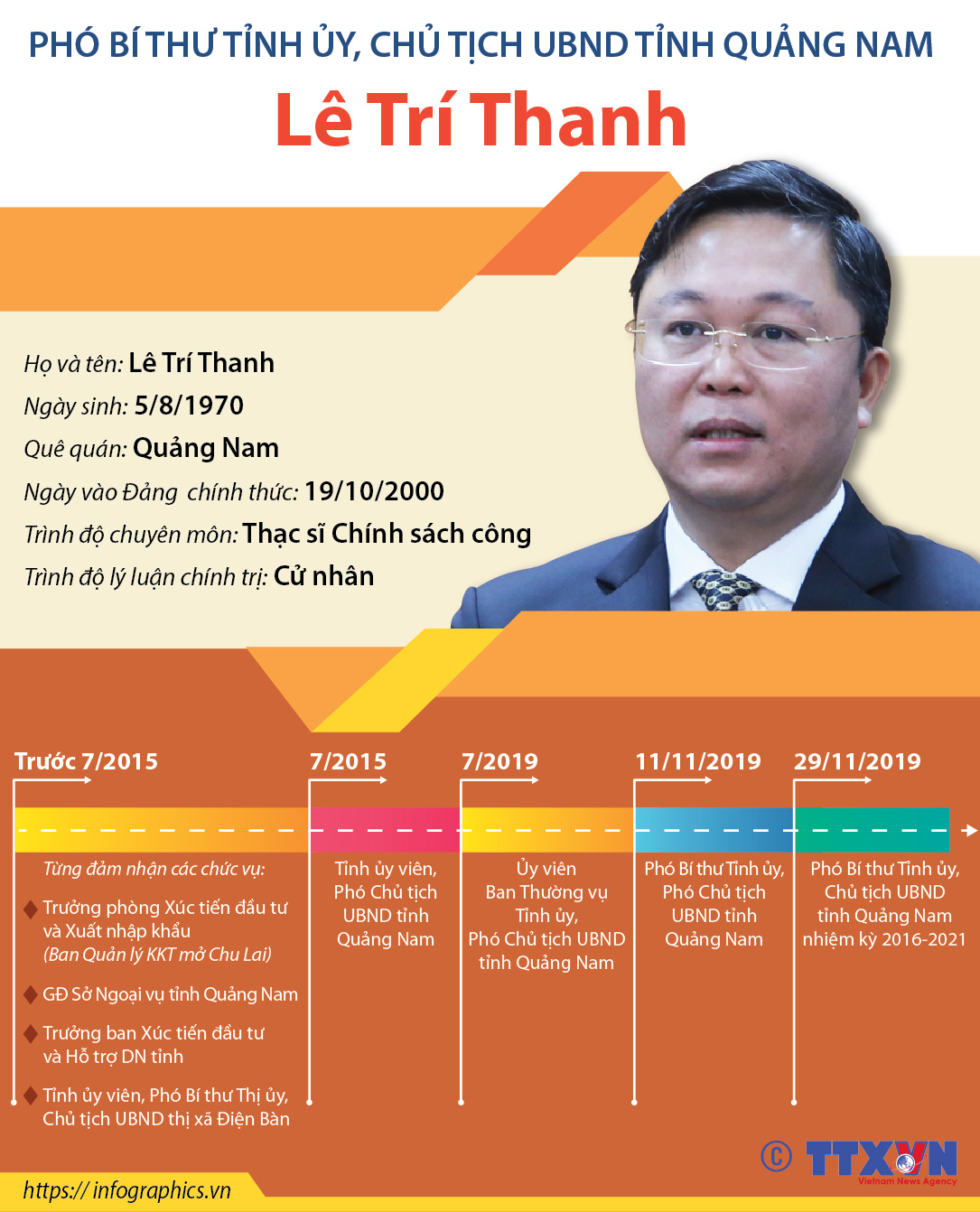 PHÓ BÍ THƯ TỈNH ỦY, CHỦ TỊCH UBND TỈNH QUẢNG NAM

Lê Trí Thanh

Họ và tên: Lê Trí Thanh

Ngày sinh: 5/8/1970

Quê quán: Quảng Nam

Ngày vào Đảng chính thức: 19/10/2000

Trình độ chuyên môn: Thạc sĩ Chính sách công

Trình độ lý luận chính trị: Cử nhân

Trước 7/2015

Từng đảm nhận các chức vụ:

Trưởng phòng Xúc tiến đầu tư và Xuất nhập khẩu (Ban Quản lý KKT mở Chu Lai)

GĐ Sở Ngoại vụ tỉnh Quảng Nam

Trưởng ban Xúc tiến đầu tư và Hỗ trợ DN tỉnh

Tỉnh ủy viên, Phó Bí thư Thị ủy, Chủ tịch UBND thị xã Điện Bàn

7/2015

Tỉnh ủy viên, Phó Chủ tịch UBND tỉnh Quảng Nam

7/2019

Ủy viên Ban Thường vụ Tỉnh ủy, Phó Chủ tịch UBND tỉnh Quảng Nam

11/11/2019

Phó Bí thư Tỉnh ủy, Phó Chủ tịch UBND tỉnh Quảng Nam

29/11/2019

Phó Bí thư Tỉnh ủy, Chủ tịch UBND tỉnh Quảng Nam nhiệm kỳ 2016-2021

https:// infographics.vn

© TTXVN
Vietnam News Agency