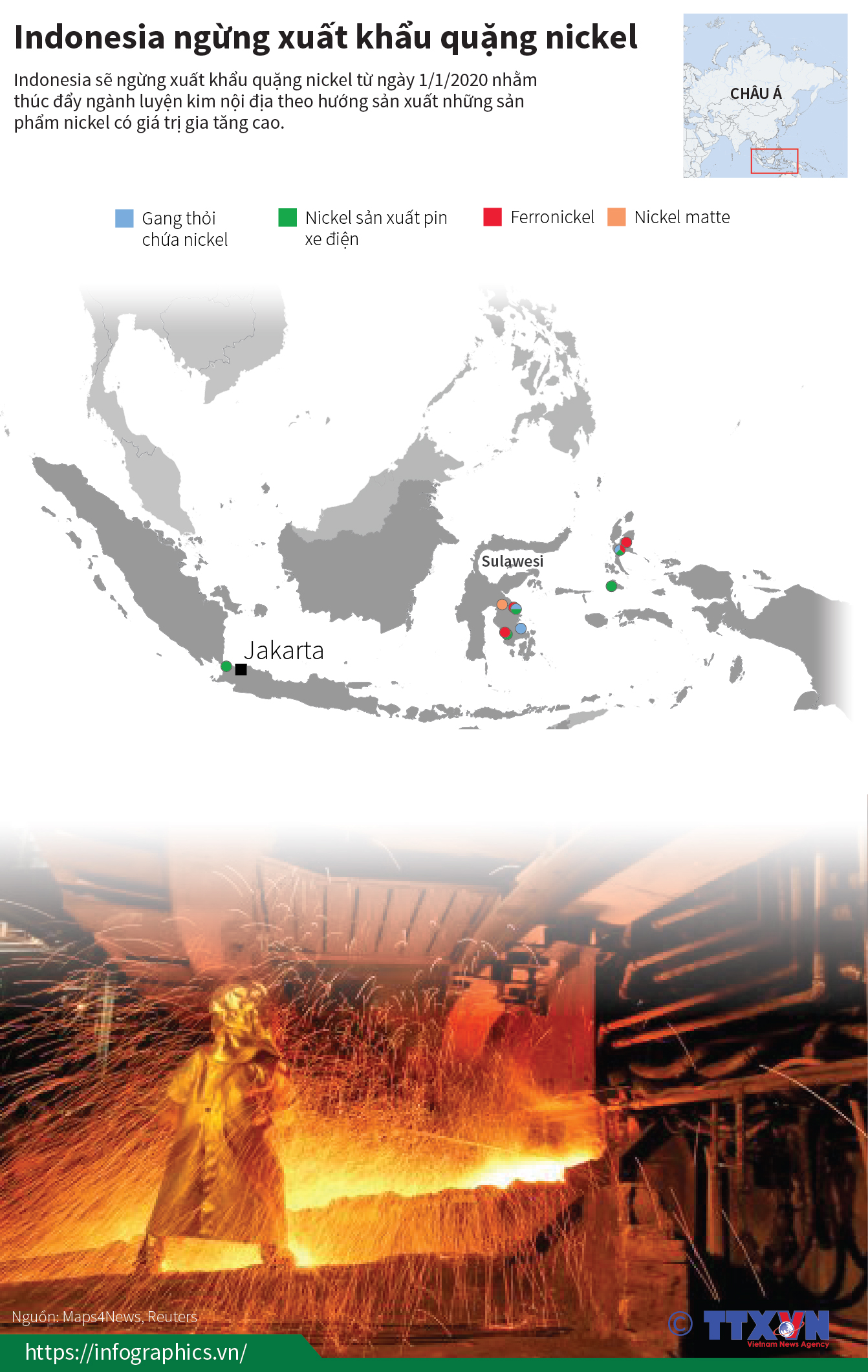 Indonesia ngừng xuất khẩu quặng nickel

Indonesia sẽ ngừng xuất khẩu quặng nickel từ ngày 1/1/2020 nhằm thúc đẩy ngành luyện kim nội địa theo hướng sản xuất những sản phẩm nickel có giá trị gia tăng cao.

CHÂU Á

Gang thỏi chứa nickel
Nickel sản xuất pin xe điện
Ferronickel
Nickel matte

Sulawesi
Jakarta

Nguồn: Maps4News, Reuters

https://infographics.vn/

© TTXVN Vietnam News Agency