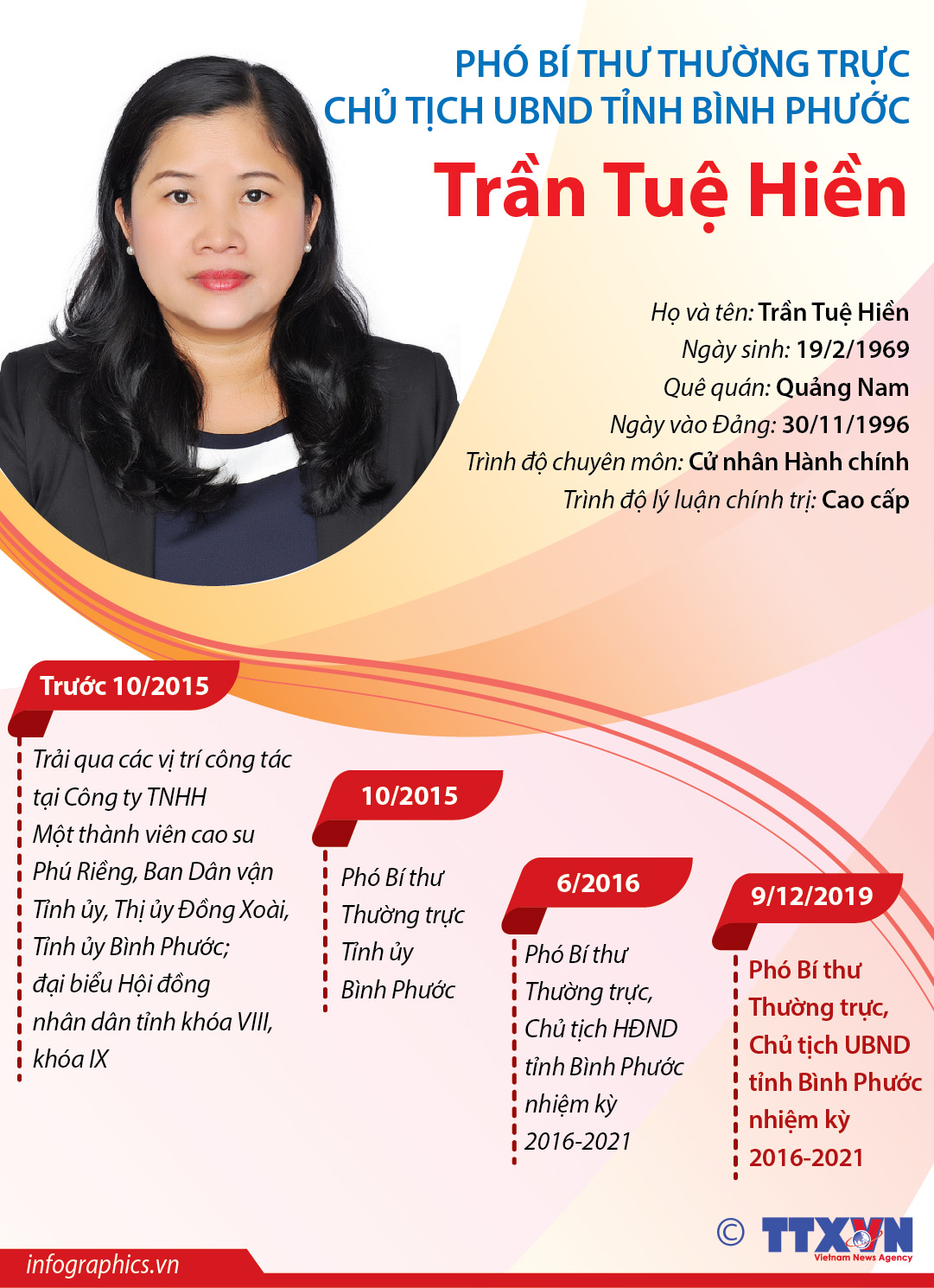 PHÓ BÍ THƯ THƯỜNG TRỰC
CHỦ TỊCH UBND TỈNH BÌNH PHƯỚC

Trần Tuệ Hiền

Họ và tên: Trần Tuệ Hiền
Ngày sinh: 19/2/1969
Quê quán: Quảng Nam
Ngày vào Đảng: 30/11/1996
Trình độ chuyên môn: Cử nhân Hành chính
Trình độ lý luận chính trị: Cao cấp

Trước 10/2015

Trải qua các vị trí công tác tại Công ty TNHH Một thành viên cao su Phú Riềng, Ban Dân vận Tỉnh ủy, Thị ủy Đồng Xoài, Tỉnh ủy Bình Phước; đại biểu Hội đồng nhân dân tỉnh khóa VIII, khóa IX

10/2015

Phó Bí thư Thường trực Tỉnh ủy Bình Phước

6/2016

Phó Bí thư Thường trực, Chủ tịch HĐND tỉnh Bình Phước nhiệm kỳ 2016-2021

9/12/2019

Phó Bí thư Thường trực, Chủ tịch UBND tỉnh Bình Phước nhiệm kỳ 2016-2021

infographics.vn

© TTXVN Vietnam News Agency