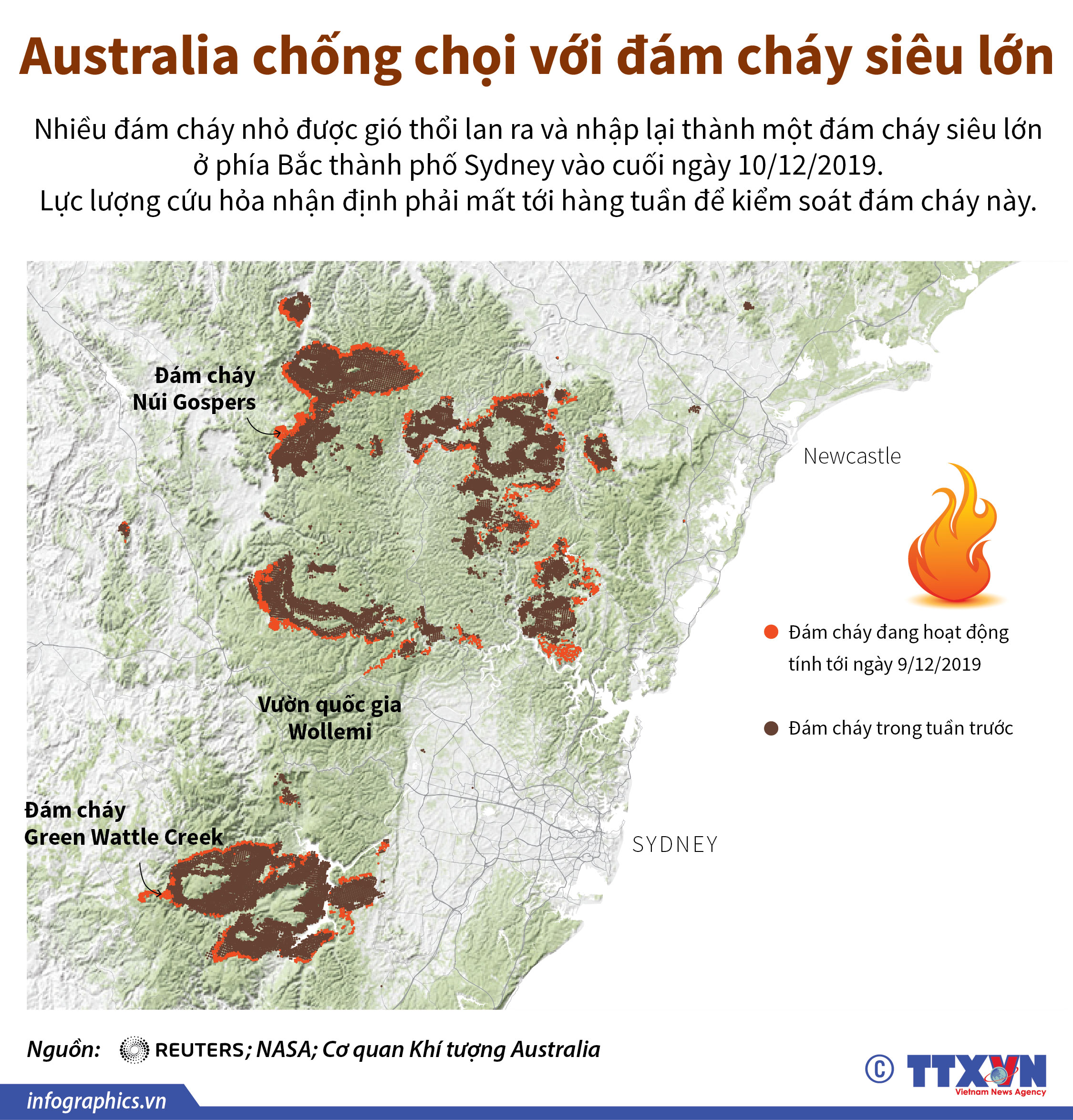 Australia chống chọi với đám cháy siêu lớn

Nhiều đám cháy nhỏ được gió thổi lan ra và nhập lại thành một đám cháy siêu lớn ở phía Bắc thành phố Sydney vào cuối ngày 10/12/2019.
Lực lượng cứu hỏa nhận định phải mất tới hàng tuần để kiểm soát đám cháy này.

Đám cháy Núi Gospers

Newcastle

Đám cháy đang hoạt động tính tới ngày 9/12/2019

Đám cháy trong tuần trước

Vườn quốc gia Wollemi

Đám cháy Green Wattle Creek

SYDNEY

Nguồn: REUTERS; NASA; Cơ quan Khí tượng Australia

© TTXVN
Vietnam News Agency

infographics.vn