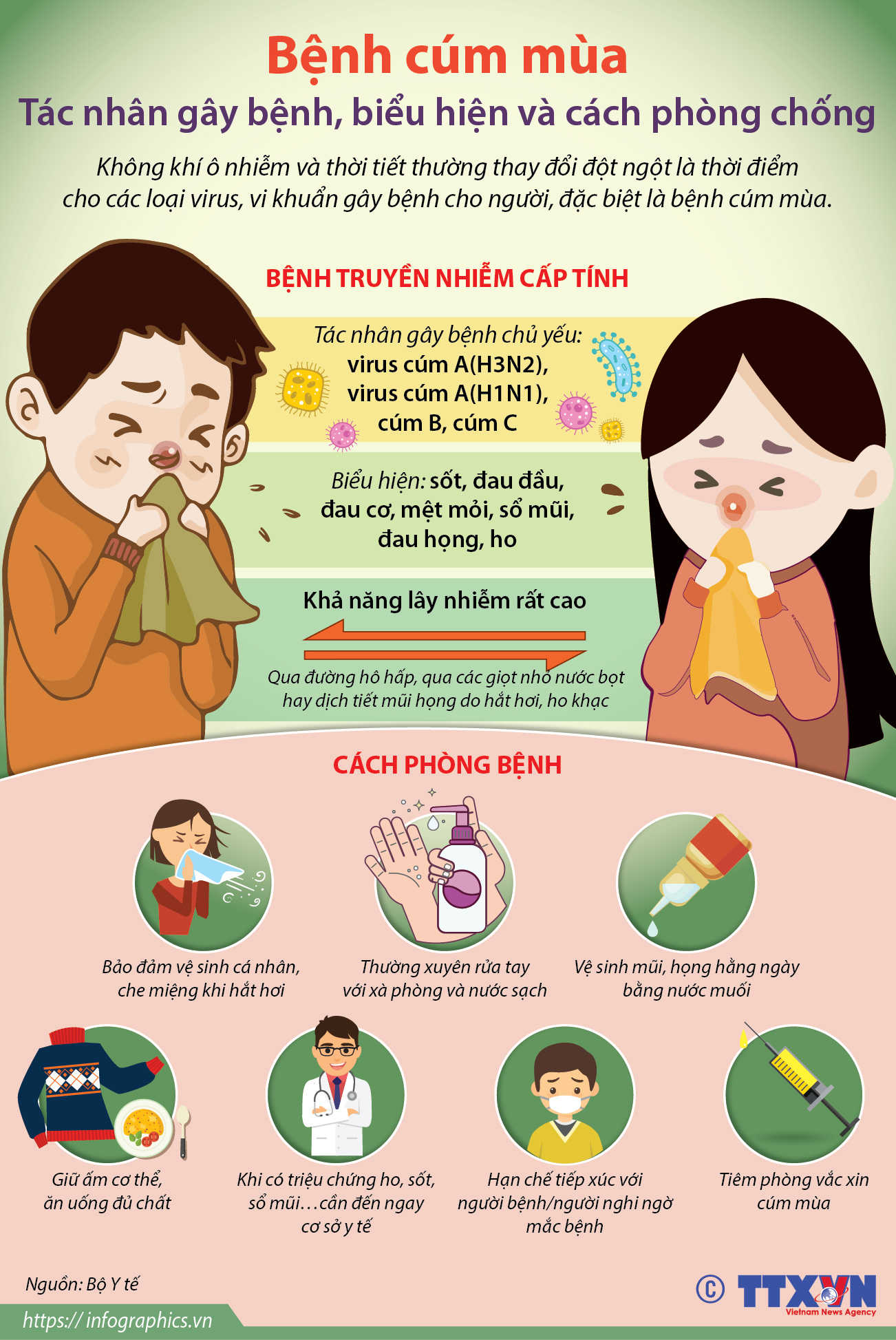 Bệnh cúm mùa
Tác nhân gây bệnh, biểu hiện và cách phòng chống

Không khí ô nhiễm và thời tiết thường thay đổi đột ngột là thời điểm cho các loại virus, vi khuẩn gây bệnh cho người, đặc biệt là bệnh cúm mùa.

BỆNH TRUYỀN NHIỄM CẤP TÍNH

Tác nhân gây bệnh chủ yếu: virus cúm A(H3N2), virus cúm A(H1N1), cúm B, cúm C

Biểu hiện: sốt, đau đầu, đau cơ, mệt mỏi, sổ mũi, đau họng, ho

Khả năng lây nhiễm rất cao

Qua đường hô hấp, qua các giọt nhỏ nước bọt hay dịch tiết mũi họng do hắt hơi, ho khạc

CÁCH PHÒNG BỆNH

Bảo đảm vệ sinh cá nhân, che miệng khi hắt hơi

Thường xuyên rửa tay với xà phòng và nước sạch

Vệ sinh mũi, họng hằng ngày bằng nước muối

Giữ ấm cơ thể, ăn uống đủ chất

Khi có triệu chứng ho, sốt, sổ mũi…cần đến ngay cơ sở y tế

Hạn chế tiếp xúc với người bệnh/người nghi ngờ mắc bệnh

Tiêm phòng vắc xin cúm mùa

Nguồn: Bộ Y tế

https:// infographics.vn

© TTXVN
Vietnam News Agency