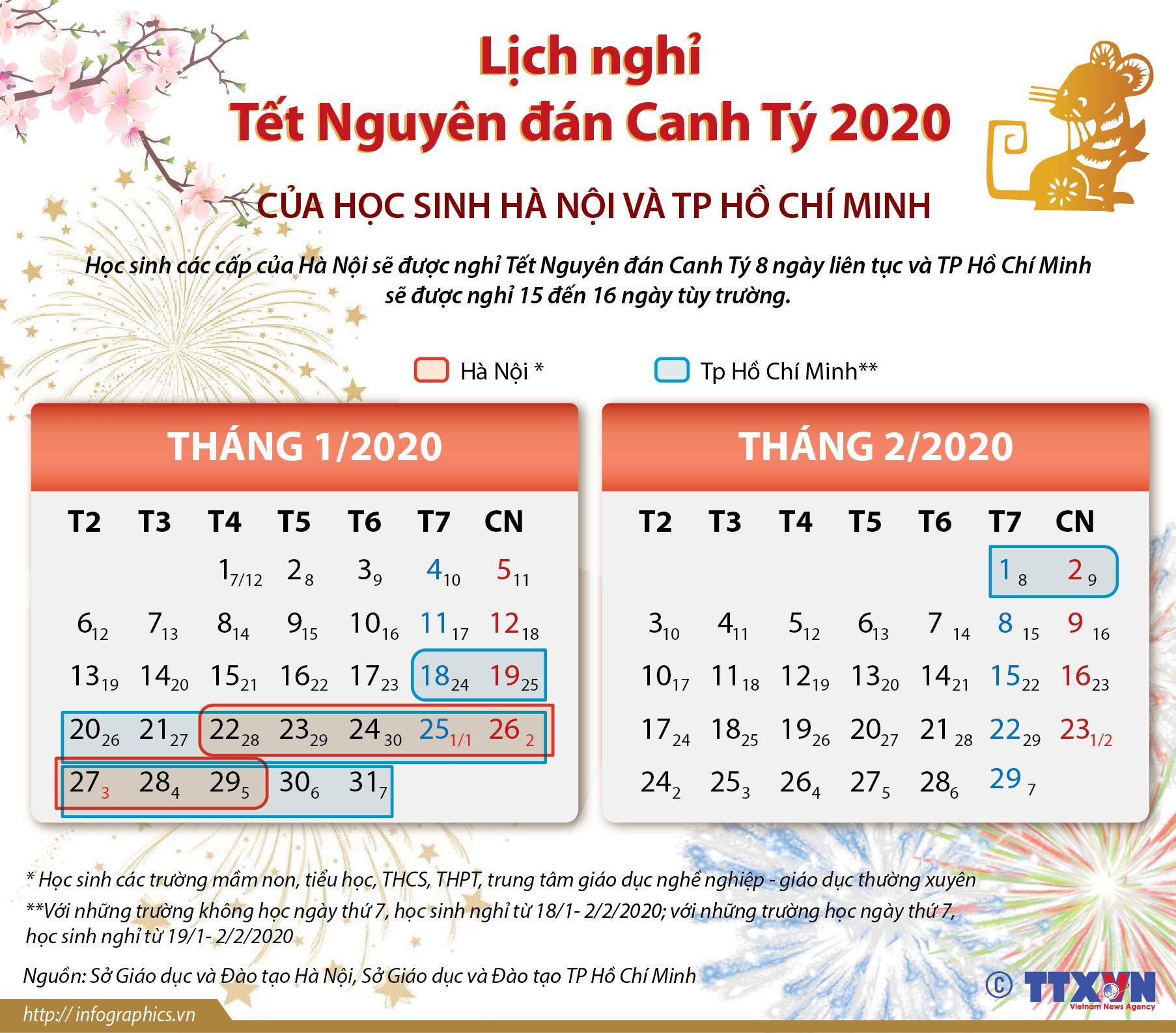 Lịch nghỉ
Tết Nguyên đán Canh Tý 2020

CỦA HỌC SINH HÀ NỘI VÀ TP HỒ CHÍ MINH

Học sinh các cấp của Hà Nội sẽ được nghỉ Tết Nguyên đán Canh Tý 8 ngày liên tục và TP Hồ Chí Minh sẽ được nghỉ 15 đến 16 ngày tùy trường.

Hà Nội *
Tp Hồ Chí Minh**

THÁNG 1/2020

| T2 | T3 | T4 | T5 | T6 | T7 | CN |
|---|---|---|---|---|---|---|
| | | $1_{7/12}$ | $2_{8}$ | $3_{9}$ | $4_{10}$ | $5_{11}$ |
| $6_{12}$ | $7_{13}$ | $8_{14}$ | $9_{15}$ | $10_{16}$ | $11_{17}$ | $12_{18}$ |
| $13_{19}$ | $14_{20}$ | $15_{21}$ | $16_{22}$ | $17_{23}$ | $18_{24}$ | $19_{25}$ |
| $20_{26}$ | $21_{27}$ | $22_{28}$ | $23_{29}$ | $24_{30}$ | $25_{1/1}$ | $26_{2}$ |
| $27_{3}$ | $28_{4}$ | $29_{5}$ | $30_{6}$ | $31_{7}$ | | |

THÁNG 2/2020

| T2 | T3 | T4 | T5 | T6 | T7 | CN |
|---|---|---|---|---|---|---|
| | | | | | $1_{8}$ | $2_{9}$ |
| $3_{10}$ | $4_{11}$ | $5_{12}$ | $6_{13}$ | $7_{14}$ | $8_{15}$ | $9_{16}$ |
| $10_{17}$ | $11_{18}$ | $12_{19}$ | $13_{20}$ | $14_{21}$ | $15_{22}$ | $16_{23}$ |
| $17_{24}$ | $18_{25}$ | $19_{26}$ | $20_{27}$ | $21_{28}$ | $22_{29}$ | $23_{1/2}$ |
| $24_{2}$ | $25_{3}$ | $26_{4}$ | $27_{5}$ | $28_{6}$ | $29_{7}$ | |

* Học sinh các trường mầm non, tiểu học, THCS, THPT, trung tâm giáo dục nghề nghiệp - giáo dục thường xuyên
**Với những trường không học ngày thứ 7, học sinh nghỉ từ 18/1- 2/2/2020; với những trường học ngày thứ 7, học sinh nghỉ từ 19/1- 2/2/2020

Nguồn: Sở Giáo dục và Đào tạo Hà Nội, Sở Giáo dục và Đào tạo TP Hồ Chí Minh

http:// infographics.vn
© TTXVN
Vietnam News Agency