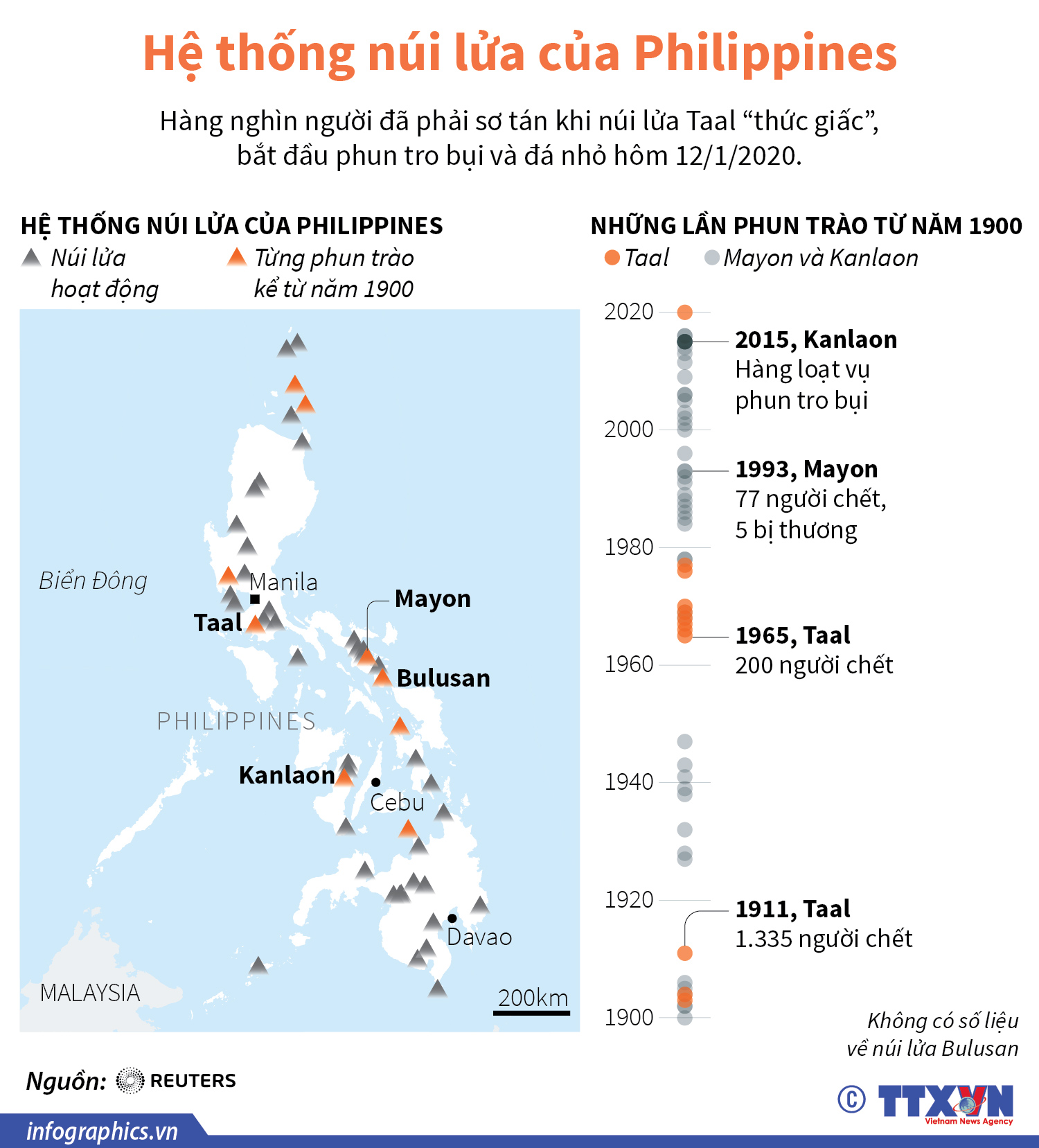 Hệ thống núi lửa của Philippines

Hàng nghìn người đã phải sơ tán khi núi lửa Taal “thức giấc”, bắt đầu phun tro bụi và đá nhỏ hôm 12/1/2020.

HỆ THỐNG NÚI LỬA CỦA PHILIPPINES

Núi lửa hoạt động

Từng phun trào kể từ năm 1900

Biển Đông

Manila

Taal

Mayon

Bulusan

PHILIPPINES

Kanlaon

Cebu

Davao

MALAYSIA

200km

NHỮNG LẦN PHUN TRÀO TỪ NĂM 1900

Taal

Mayon và Kanlaon

2020

2000

1980

1960

1940

1920

1900

2015, Kanlaon
Hàng loạt vụ phun tro bụi

1993, Mayon
77 người chết, 5 bị thương

1965, Taal
200 người chết

1911, Taal
1.335 người chết

Không có số liệu về núi lửa Bulusan

Nguồn: REUTERS

infographics.vn

© TTXVN Vietnam News Agency